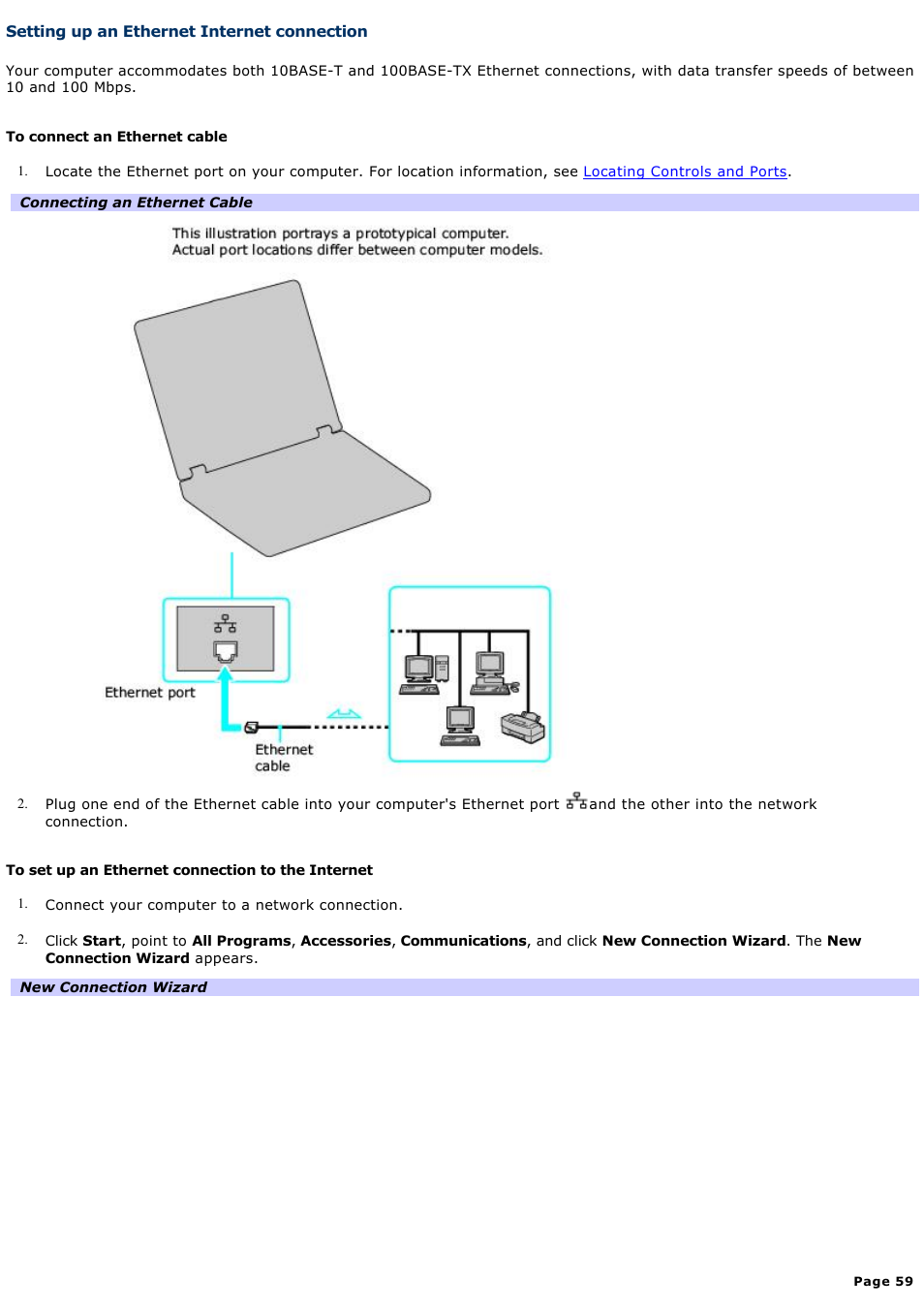 Setting up an Ethernet Internet connection

Your computer accommodates both 10BASE-T and 100BASE-TX Ethernet connections, with data transfer speeds of between 10 and 100 Mbps.

To connect an Ethernet cable

1. Locate the Ethernet port on your computer. For location information, see Locating Controls and Ports.

Connecting an Ethernet Cable

This illustration portrays a prototypical computer. Actual port locations differ between computer models.

Ethernet port

Ethernet cable

2. Plug one end of the Ethernet cable into your computer's Ethernet port and the other into the network connection.

To set up an Ethernet connection to the Internet

1. Connect your computer to a network connection.

2. Click Start, point to All Programs, Accessories, Communications, and click New Connection Wizard. The New Connection Wizard appears.

New Connection Wizard

Page 59