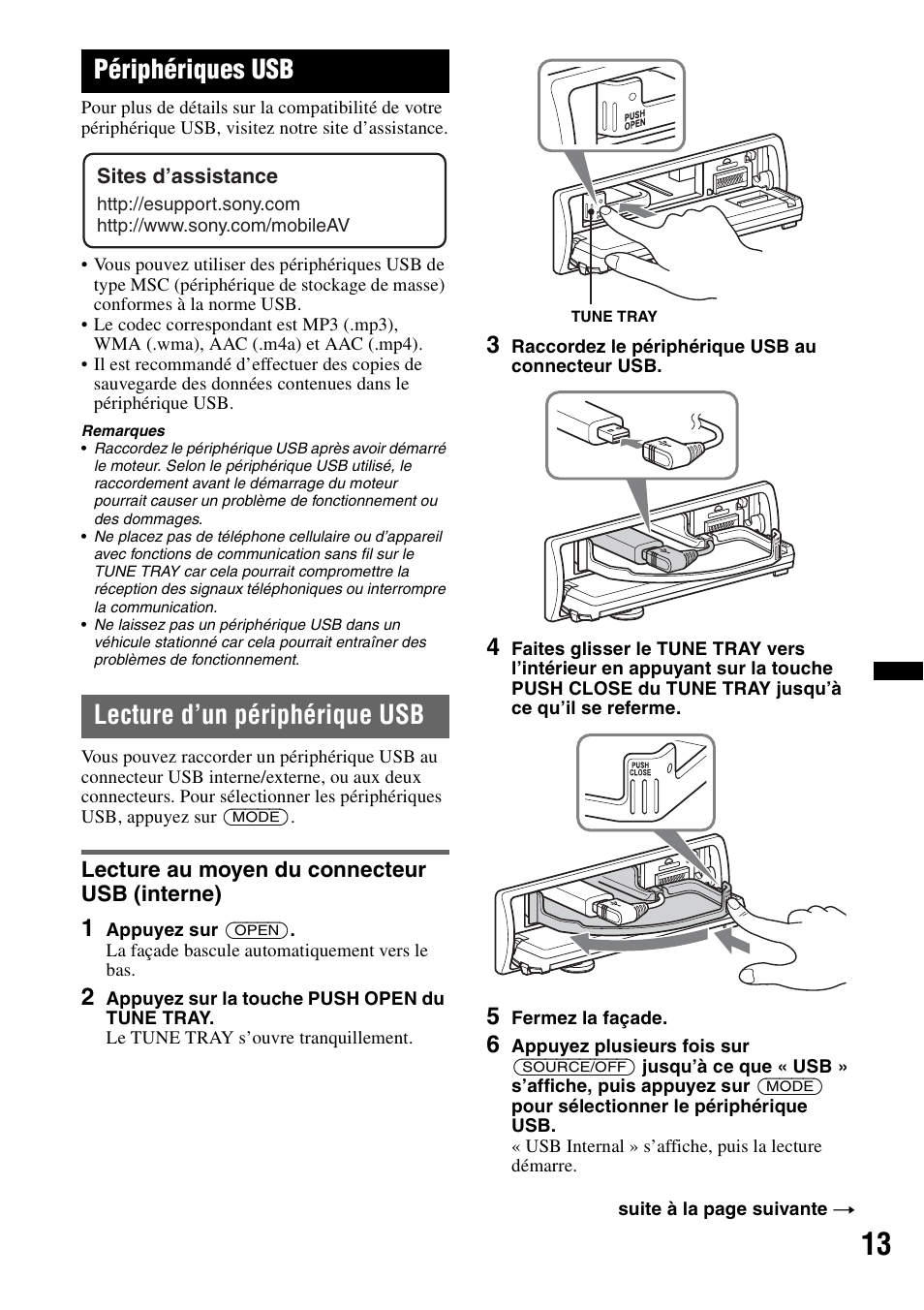 Périphériques USB

Pour plus de détails sur la compatibilité de votre périphérique USB, visitez notre site d'assistance.

Sites d'assistance
http://esupport.sony.com
http://www.sony.com/mobileAV

• Vous pouvez utiliser des périphériques USB de type MSC (périphérique de stockage de masse) conformes à la norme USB.
• Le codec correspondant est MP3 (.mp3), WMA (.wma), AAC (.m4a) et AAC (.mp4).
• Il est recommandé d'effectuer des copies de sauvegarde des données contenues dans le périphérique USB.

Remarques
• Raccordez le périphérique USB après avoir démarré le moteur. Selon le périphérique USB utilisé, le raccordement avant le démarrage du moteur pourrait causer un problème de fonctionnement ou des dommages.
• Ne placez pas de téléphone cellulaire ou d'appareil avec fonctions de communication sans fil sur le TUNE TRAY car cela pourrait compromettre la réception des signaux téléphoniques ou interrompre la communication.
• Ne laissez pas un périphérique USB dans un véhicule stationné car cela pourrait entraîner des problèmes de fonctionnement.

Lecture d'un périphérique USB

Vous pouvez raccorder un périphérique USB au connecteur USB interne/externe, ou aux deux connecteurs. Pour sélectionner les périphériques USB, appuyez sur (MODE).

Lecture au moyen du connecteur USB (interne)

1 Appuyez sur (OPEN).
La façade bascule automatiquement vers le bas.

2 Appuyez sur la touche PUSH OPEN du TUNE TRAY.
Le TUNE TRAY s'ouvre tranquillement.

PUSH OPEN
TUNE TRAY

3 Raccordez le périphérique USB au connecteur USB.

4 Faites glisser le TUNE TRAY vers l'intérieur en appuyant sur la touche PUSH CLOSE du TUNE TRAY jusqu'à ce qu'il se referme.

PUSH CLOSE

5 Fermez la façade.

6 Appuyez plusieurs fois sur (SOURCE/OFF) jusqu'à ce que « USB » s'affiche, puis appuyez sur (MODE) pour sélectionner le périphérique USB.
« USB Internal » s'affiche, puis la lecture démarre.

suite à la page suivante →

13