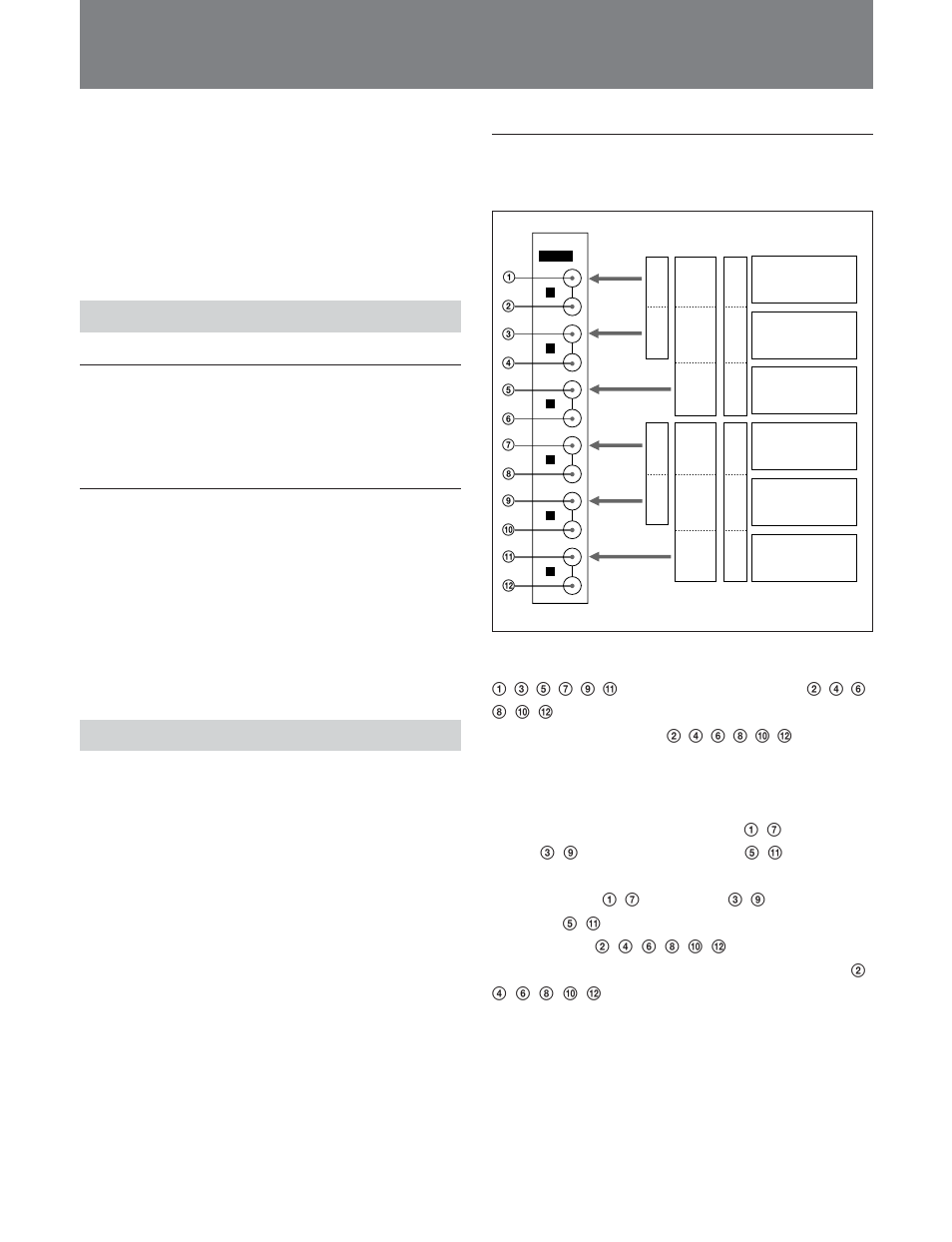 ①
②
③
④
⑤
⑥
⑦
⑧
⑨
⑩
⑪
⑫

① ③ ⑤ ⑦ ⑨ ⑪ ② ④ ⑥ ⑧ ⑩ ⑫

② ④ ⑥ ⑧ ⑩ ⑫

① ⑦

③ ⑨ ⑤ ⑪

① ⑦ ③ ⑨

⑤ ⑪

② ④ ⑥ ⑧ ⑩ ⑫

②

④ ⑥ ⑧ ⑩ ⑫