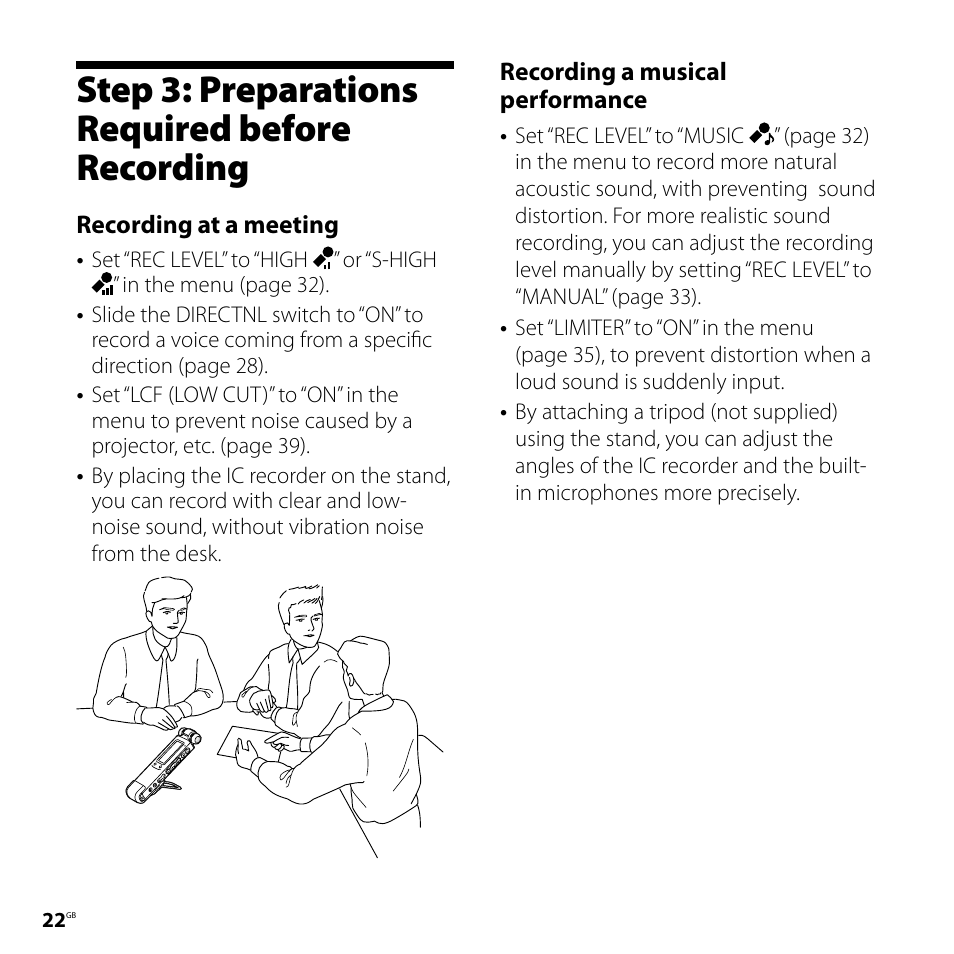 Step 3: Preparations Required before Recording

Recording at a meeting

• Set "REC LEVEL" to "HIGH " or "S-HIGH " in the menu (page 32).
• Slide the DIRECTNL switch to "ON" to record a voice coming from a specific direction (page 28).
• Set "LCF (LOW CUT)" to "ON" in the menu to prevent noise caused by a projector, etc. (page 39).
• By placing the IC recorder on the stand, you can record with clear and low-noise sound, without vibration noise from the desk.

Recording a musical performance

• Set "REC LEVEL" to "MUSIC " (page 32) in the menu to record more natural acoustic sound, with preventing sound distortion. For more realistic sound recording, you can adjust the recording level manually by setting "REC LEVEL" to "MANUAL" (page 33).
• Set "LIMITER" to "ON" in the menu (page 35), to prevent distortion when a loud sound is suddenly input.
• By attaching a tripod (not supplied) using the stand, you can adjust the angles of the IC recorder and the built-in microphones more precisely.

22GB