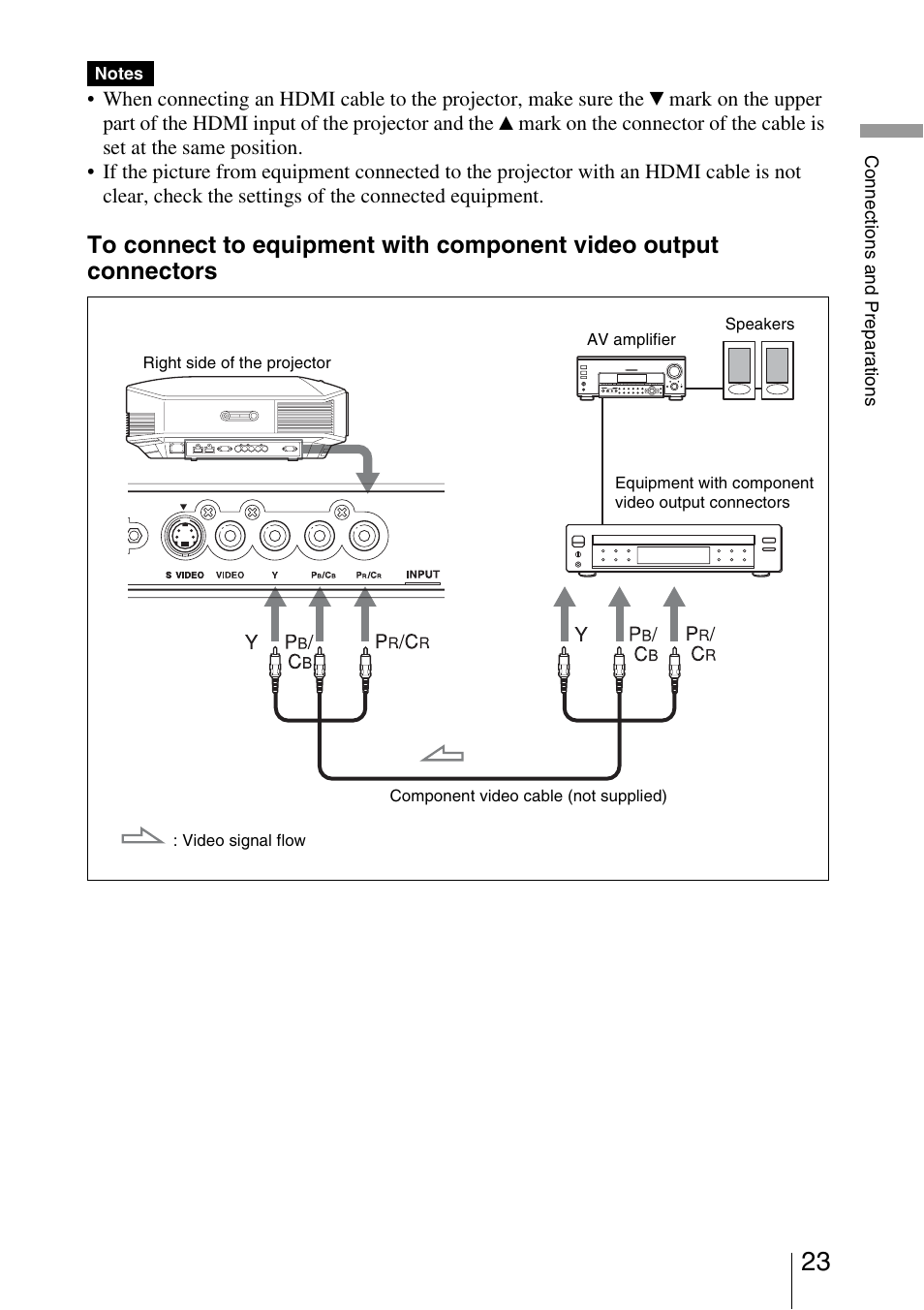 Notes

• When connecting an HDMI cable to the projector, make sure the ▼ mark on the upper part of the HDMI input of the projector and the ▲ mark on the connector of the cable is set at the same position.
• If the picture from equipment connected to the projector with an HDMI cable is not clear, check the settings of the connected equipment.

To connect to equipment with component video output connectors

Right side of the projector

AV amplifier

Speakers

Equipment with component video output connectors

S VIDEO VIDEO Y PB/CB PR/CR INPUT

Y PB/CB PR/CR

Y PB/CB PR/CR

Component video cable (not supplied)

: Video signal flow

Connections and Preparations

23