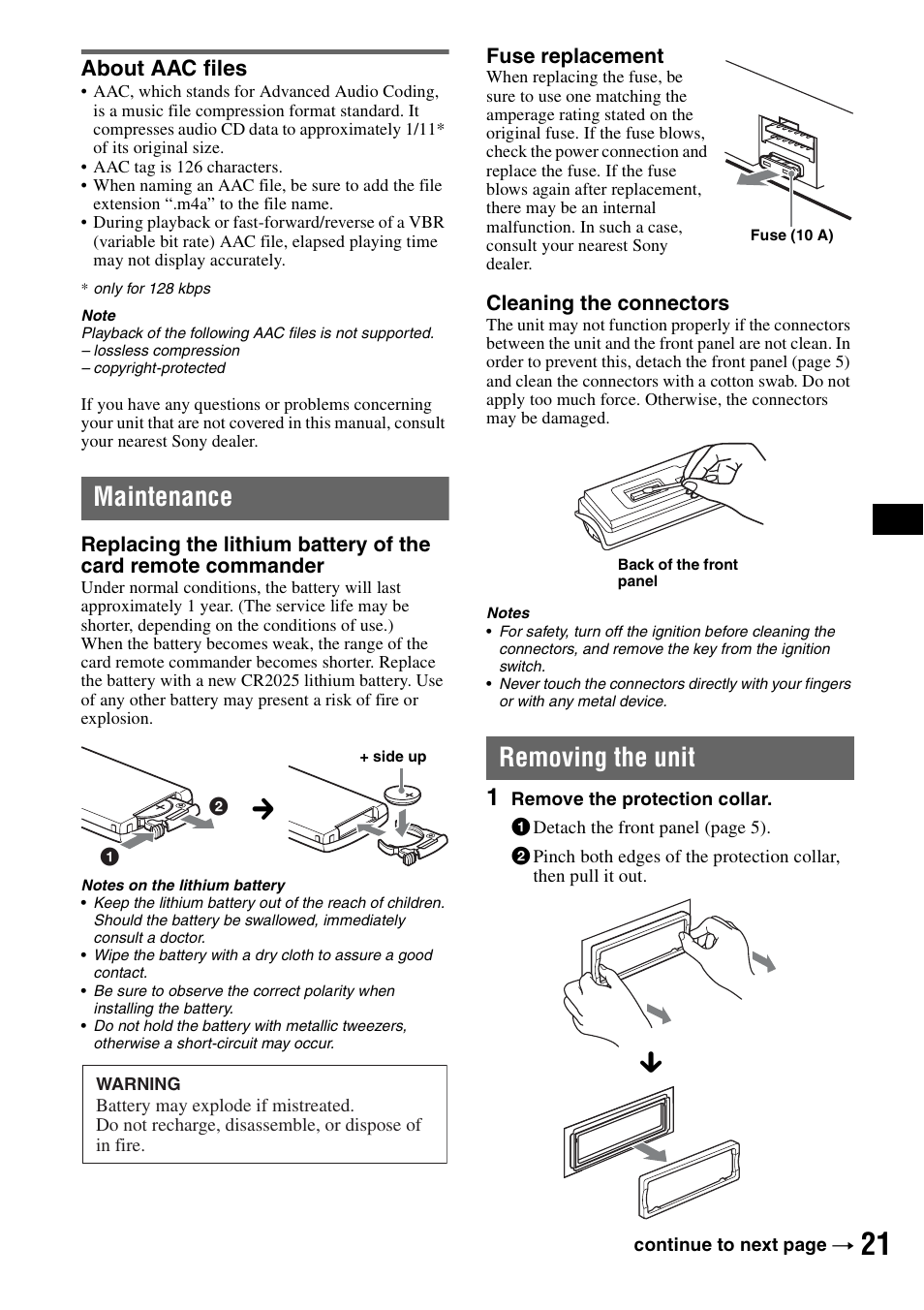 About AAC files

• AAC, which stands for Advanced Audio Coding, is a music file compression format standard. It compresses audio CD data to approximately 1/11* of its original size.
• AAC tag is 126 characters.
• When naming an AAC file, be sure to add the file extension ".m4a" to the file name.
• During playback or fast-forward/reverse of a VBR (variable bit rate) AAC file, elapsed playing time may not display accurately.

* only for 128 kbps

Note
Playback of the following AAC files is not supported.
– lossless compression
– copyright-protected

If you have any questions or problems concerning your unit that are not covered in this manual, consult your nearest Sony dealer.

Maintenance

Replacing the lithium battery of the card remote commander

Under normal conditions, the battery will last approximately 1 year. (The service life may be shorter, depending on the conditions of use.)
When the battery becomes weak, the range of the card remote commander becomes shorter. Replace the battery with a new CR2025 lithium battery. Use of any other battery may present a risk of fire or explosion.

+ side up

1 2

Notes on the lithium battery
• Keep the lithium battery out of the reach of children. Should the battery be swallowed, immediately consult a doctor.
• Wipe the battery with a dry cloth to assure a good contact.
• Be sure to observe the correct polarity when installing the battery.
• Do not hold the battery with metallic tweezers, otherwise a short-circuit may occur.

WARNING
Battery may explode if mistreated.
Do not recharge, disassemble, or dispose of in fire.

Fuse replacement

When replacing the fuse, be sure to use one matching the amperage rating stated on the original fuse. If the fuse blows, check the power connection and replace the fuse. If the fuse blows again after replacement, there may be an internal malfunction. In such a case, consult your nearest Sony dealer.

Fuse (10 A)

Cleaning the connectors

The unit may not function properly if the connectors between the unit and the front panel are not clean. In order to prevent this, detach the front panel (page 5) and clean the connectors with a cotton swab. Do not apply too much force. Otherwise, the connectors may be damaged.

Back of the front panel

Notes
• For safety, turn off the ignition before cleaning the connectors, and remove the key from the ignition switch.
• Never touch the connectors directly with your fingers or with any metal device.

Removing the unit

1 Remove the protection collar.
1 Detach the front panel (page 5).
2 Pinch both edges of the protection collar, then pull it out.

continue to next page → 21