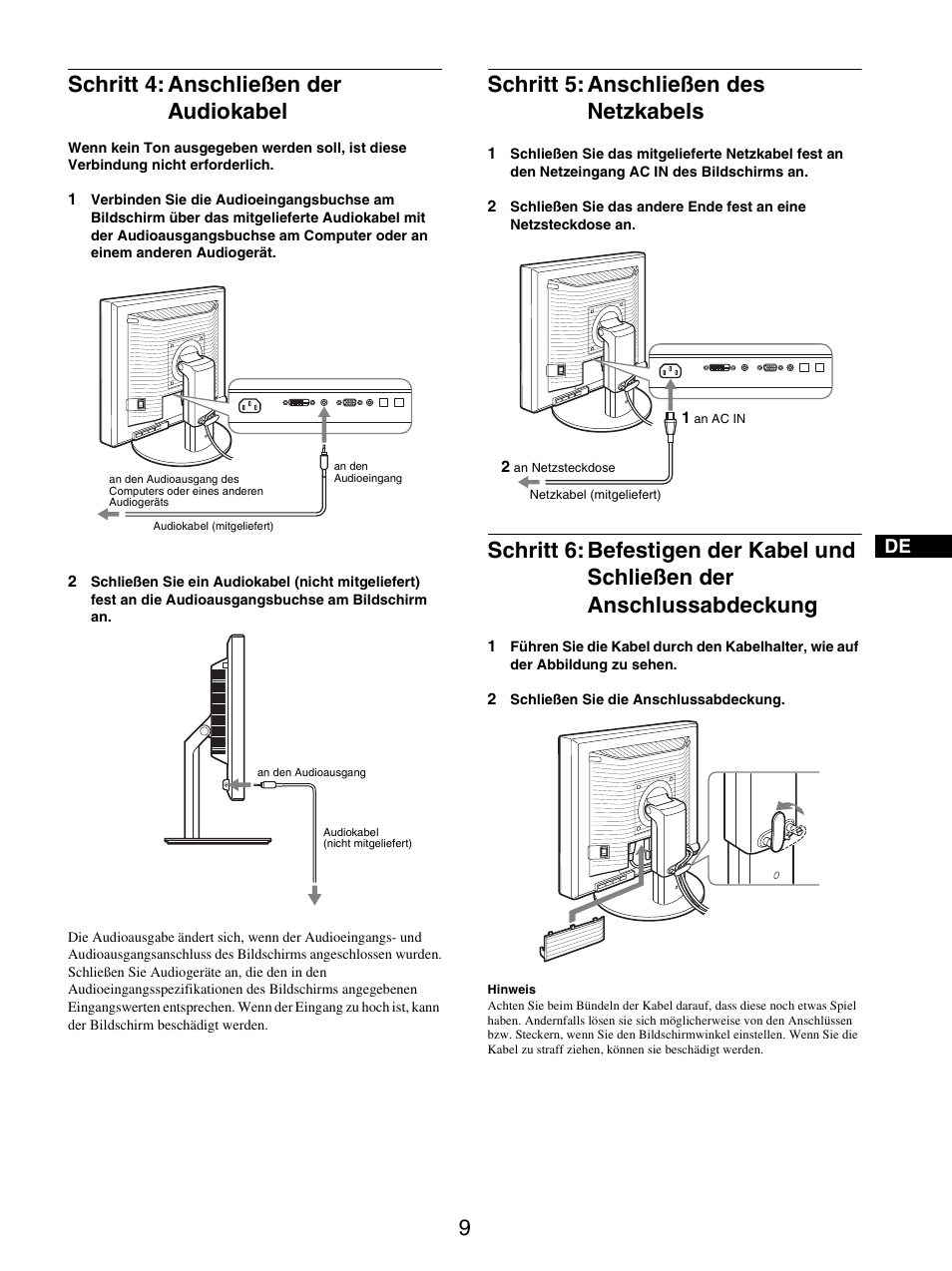 Schritt 4: Anschließen der Audiokabel

Wenn kein Ton ausgegeben werden soll, ist diese Verbindung nicht erforderlich.

1 Verbinden Sie die Audioeingangsbuchse am Bildschirm über das mitgelieferte Audiokabel mit der Audioausgangsbuchse am Computer oder an einem anderen Audiogerät.

an den Audioausgang des Computers oder eines anderen Audiogeräts

an den Audioeingang

Audiokabel (mitgeliefert)

2 Schließen Sie ein Audiokabel (nicht mitgeliefert) fest an die Audioausgangsbuchse am Bildschirm an.

an den Audioausgang

Audiokabel (nicht mitgeliefert)

Die Audioausgabe ändert sich, wenn der Audioeingangs- und Audioausgangsanschluss des Bildschirms angeschlossen wurden. Schließen Sie Audiogeräte an, die den in den Audioeingangsspezifikationen des Bildschirms angegebenen Eingangswerten entsprechen. Wenn der Eingang zu hoch ist, kann der Bildschirm beschädigt werden.

Schritt 5: Anschließen des Netzkabels

1 Schließen Sie das mitgelieferte Netzkabel fest an den Netzeingang AC IN des Bildschirms an.

2 Schließen Sie das andere Ende fest an eine Netzsteckdose an.

1 an AC IN

2 an Netzsteckdose

Netzkabel (mitgeliefert)

Schritt 6: Befestigen der Kabel und Schließen der Anschlussabdeckung

DE

1 Führen Sie die Kabel durch den Kabelhalter, wie auf der Abbildung zu sehen.

2 Schließen Sie die Anschlussabdeckung.

Hinweis
Achten Sie beim Bündeln der Kabel darauf, dass diese noch etwas Spiel haben. Andernfalls lösen sie sich möglicherweise von den Anschlüssen bzw. Steckern, wenn Sie den Bildschirmwinkel einstellen. Wenn Sie die Kabel zu straff ziehen, können sie beschädigt werden.

9