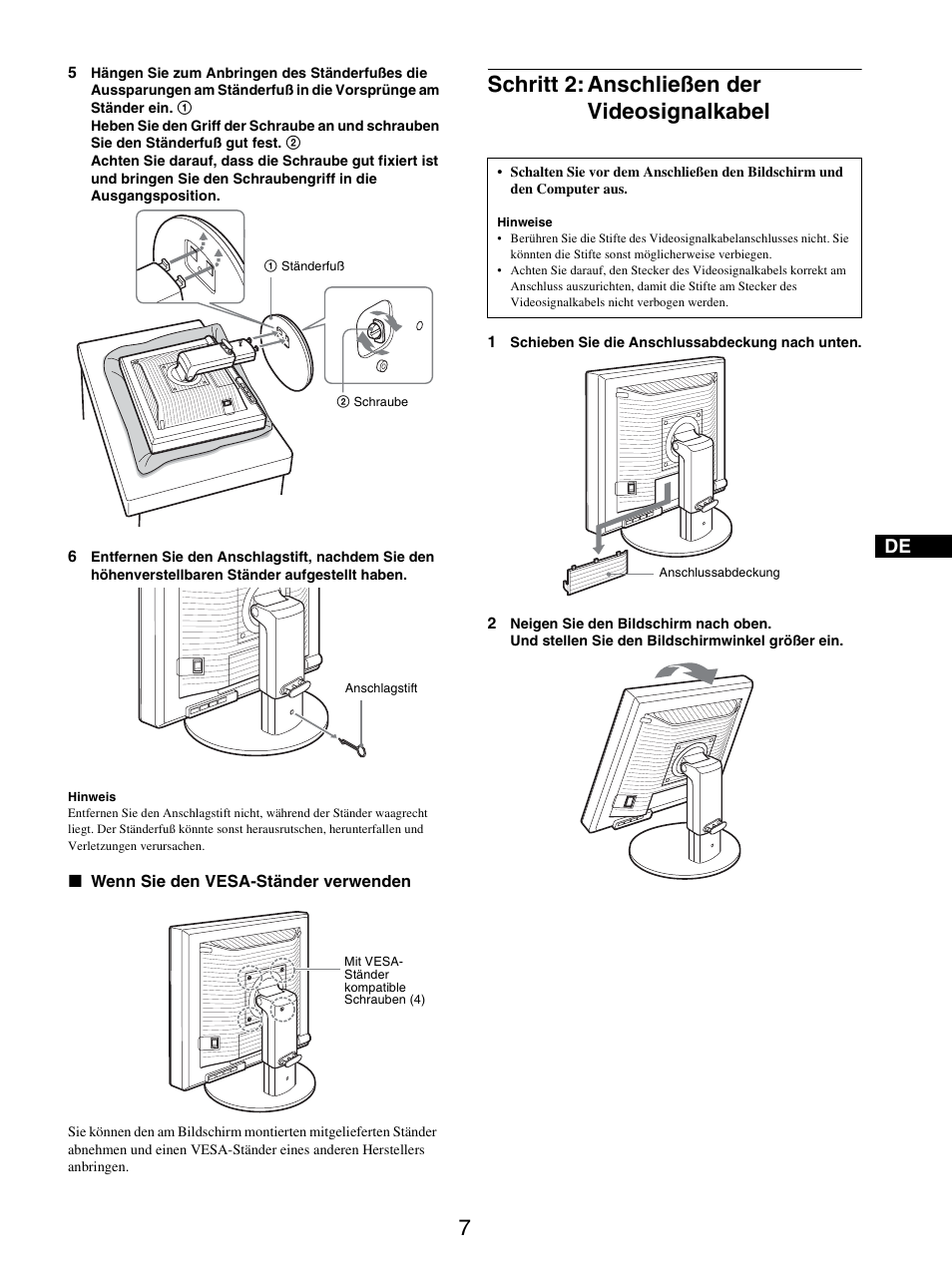 5 Hängen Sie zum Anbringen des Ständerfußes die Aussparungen am Ständerfuß in die Vorsprünge am Ständer ein. ①
Heben Sie den Griff der Schraube an und schrauben Sie den Ständerfuß gut fest. ②
Achten Sie darauf, dass die Schraube gut fixiert ist und bringen Sie den Schraubengriff in die Ausgangsposition.

① Ständerfuß

② Schraube

6 Entfernen Sie den Anschlagstift, nachdem Sie den höhenverstellbaren Ständer aufgestellt haben.

Anschlagstift

Hinweis
Entfernen Sie den Anschlagstift nicht, während der Ständer waagrecht liegt. Der Ständerfuß könnte sonst herausrutschen, herunterfallen und Verletzungen verursachen.

■ Wenn Sie den VESA-Ständer verwenden

Mit VESA-Ständer kompatible Schrauben (4)

Sie können den am Bildschirm montierten mitgelieferten Ständer abnehmen und einen VESA-Ständer eines anderen Herstellers anbringen.

Schritt 2: Anschließen der Videosignalkabel

• Schalten Sie vor dem Anschließen den Bildschirm und den Computer aus.

Hinweise
• Berühren Sie die Stifte des Videosignalkabelanschlusses nicht. Sie könnten die Stifte sonst möglicherweise verbiegen.
• Achten Sie darauf, den Stecker des Videosignalkabels korrekt am Anschluss auszurichten, damit die Stifte am Stecker des Videosignalkabels nicht verbogen werden.

1 Schieben Sie die Anschlussabdeckung nach unten.

Anschlussabdeckung

2 Neigen Sie den Bildschirm nach oben.
Und stellen Sie den Bildschirmwinkel größer ein.

DE

7