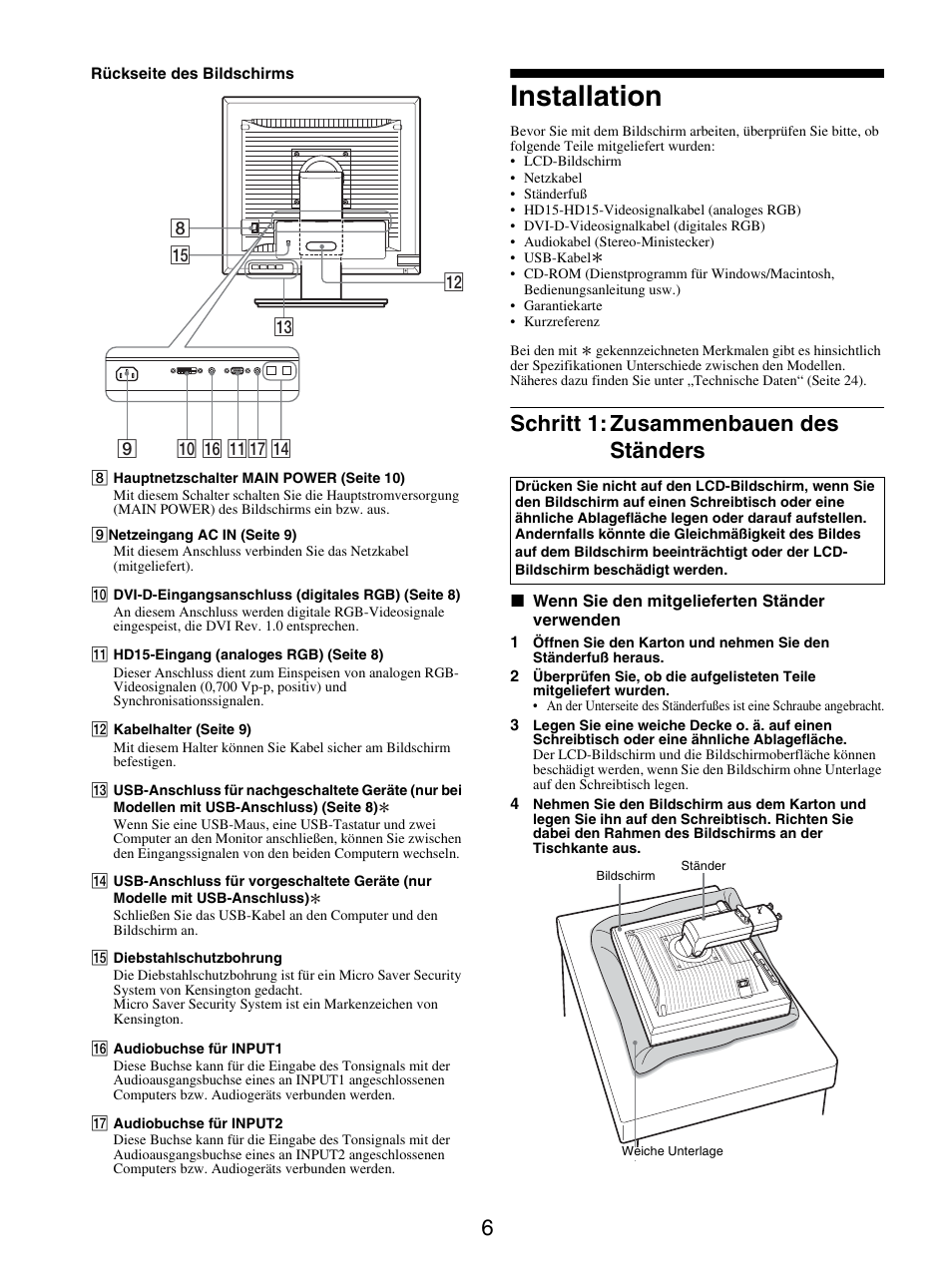 Rückseite des Bildschirms

8
15
12
13
9
10 16 11 17 14

8 Hauptnetzschalter MAIN POWER (Seite 10)
Mit diesem Schalter schalten Sie die Hauptstromversorgung (MAIN POWER) des Bildschirms ein bzw. aus.

9 Netzeingang AC IN (Seite 9)
Mit diesem Anschluss verbinden Sie das Netzkabel (mitgeliefert).

10 DVI-D-Eingangsanschluss (digitales RGB) (Seite 8)
An diesem Anschluss werden digitale RGB-Videosignale eingespeist, die DVI Rev. 1.0 entsprechen.

11 HD15-Eingang (analoges RGB) (Seite 8)
Dieser Anschluss dient zum Einspeisen von analogen RGB-Videosignalen (0,700 Vp-p, positiv) und Synchronisationssignalen.

12 Kabelhalter (Seite 9)
Mit diesem Halter können Sie Kabel sicher am Bildschirm befestigen.

13 USB-Anschluss für nachgeschaltete Geräte (nur bei Modellen mit USB-Anschluss) (Seite 8)∗
Wenn Sie eine USB-Maus, eine USB-Tastatur und zwei Computer an den Monitor anschließen, können Sie zwischen den Eingangssignalen von den beiden Computern wechseln.

14 USB-Anschluss für vorgeschaltete Geräte (nur Modelle mit USB-Anschluss)∗
Schließen Sie das USB-Kabel an den Computer und den Bildschirm an.

15 Diebstahlschutzbohrung
Die Diebstahlschutzbohrung ist für ein Micro Saver Security System von Kensington gedacht.
Micro Saver Security System ist ein Markenzeichen von Kensington.

16 Audiobuchse für INPUT1
Diese Buchse kann für die Eingabe des Tonsignals mit der Audioausgangsbuchse eines an INPUT1 angeschlossenen Computers bzw. Audiogeräts verbunden werden.

17 Audiobuchse für INPUT2
Diese Buchse kann für die Eingabe des Tonsignals mit der Audioausgangsbuchse eines an INPUT2 angeschlossenen Computers bzw. Audiogeräts verbunden werden.

Installation

Bevor Sie mit dem Bildschirm arbeiten, überprüfen Sie bitte, ob folgende Teile mitgeliefert wurden:
• LCD-Bildschirm
• Netzkabel
• Ständerfuß
• HD15-HD15-Videosignalkabel (analoges RGB)
• DVI-D-Videosignalkabel (digitales RGB)
• Audiokabel (Stereo-Ministecker)
• USB-Kabel∗
• CD-ROM (Dienstprogramm für Windows/Macintosh, Bedienungsanleitung usw.)
• Garantiekarte
• Kurzreferenz

Bei den mit ∗ gekennzeichneten Merkmalen gibt es hinsichtlich der Spezifikationen Unterschiede zwischen den Modellen. Näheres dazu finden Sie unter „Technische Daten“ (Seite 24).

Schritt 1: Zusammenbauen des Ständers

Drücken Sie nicht auf den LCD-Bildschirm, wenn Sie den Bildschirm auf einen Schreibtisch oder eine ähnliche Ablagefläche legen oder darauf aufstellen. Andernfalls könnte die Gleichmäßigkeit des Bildes auf dem Bildschirm beeinträchtigt oder der LCD-Bildschirm beschädigt werden.

■ Wenn Sie den mitgelieferten Ständer verwenden

1 Öffnen Sie den Karton und nehmen Sie den Ständerfuß heraus.

2 Überprüfen Sie, ob die aufgelisteten Teile mitgeliefert wurden.
• An der Unterseite des Ständerfußes ist eine Schraube angebracht.

3 Legen Sie eine weiche Decke o. ä. auf einen Schreibtisch oder eine ähnliche Ablagefläche.
Der LCD-Bildschirm und die Bildschirmoberfläche können beschädigt werden, wenn Sie den Bildschirm ohne Unterlage auf den Schreibtisch legen.

4 Nehmen Sie den Bildschirm aus dem Karton und legen Sie ihn auf den Schreibtisch. Richten Sie dabei den Rahmen des Bildschirms an der Tischkante aus.

Bildschirm
Ständer
Weiche Unterlage

6