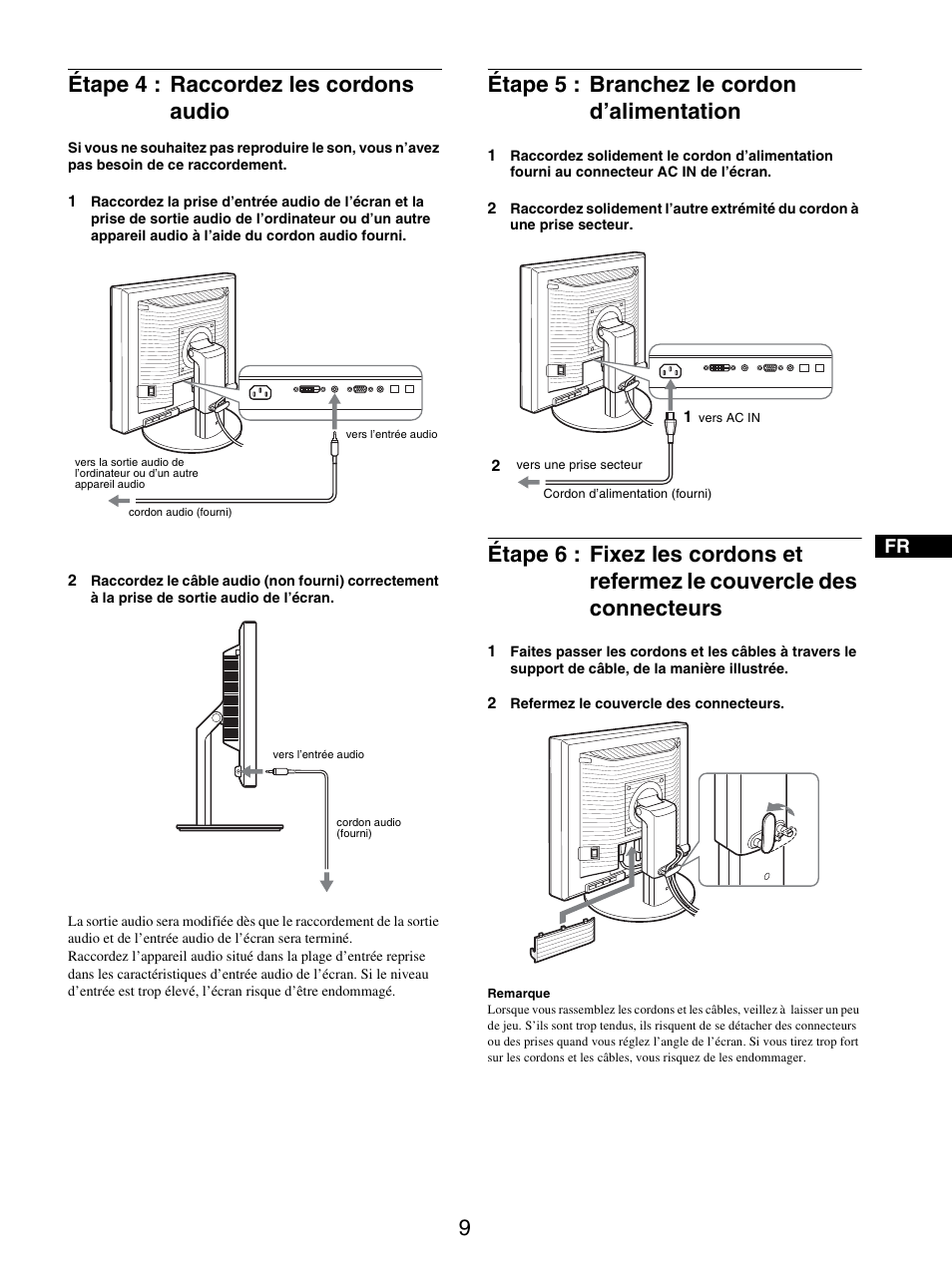 Étape 4 : Raccordez les cordons audio

Si vous ne souhaitez pas reproduire le son, vous n'avez pas besoin de ce raccordement.

1 Raccordez la prise d'entrée audio de l'écran et la prise de sortie audio de l'ordinateur ou d'un autre appareil audio à l'aide du cordon audio fourni.

vers l'entrée audio

vers la sortie audio de l'ordinateur ou d'un autre appareil audio

cordon audio (fourni)

2 Raccordez le câble audio (non fourni) correctement à la prise de sortie audio de l'écran.

vers l'entrée audio

cordon audio (fourni)

La sortie audio sera modifiée dès que le raccordement de la sortie audio et de l'entrée audio de l'écran sera terminé.
Raccordez l'appareil audio situé dans la plage d'entrée reprise dans les caractéristiques d'entrée audio de l'écran. Si le niveau d'entrée est trop élevé, l'écran risque d'être endommagé.

Étape 5 : Branchez le cordon d'alimentation

1 Raccordez solidement le cordon d'alimentation fourni au connecteur AC IN de l'écran.

2 Raccordez solidement l'autre extrémité du cordon à une prise secteur.

1 vers AC IN

2 vers une prise secteur

Cordon d'alimentation (fourni)

Étape 6 : Fixez les cordons et refermez le couvercle des connecteurs

FR

1 Faites passer les cordons et les câbles à travers le support de câble, de la manière illustrée.

2 Refermez le couvercle des connecteurs.

Remarque
Lorsque vous rassemblez les cordons et les câbles, veillez à laisser un peu de jeu. S'ils sont trop tendus, ils risquent de se détacher des connecteurs ou des prises quand vous réglez l'angle de l'écran. Si vous tirez trop fort sur les cordons et les câbles, vous risquez de les endommager.

9