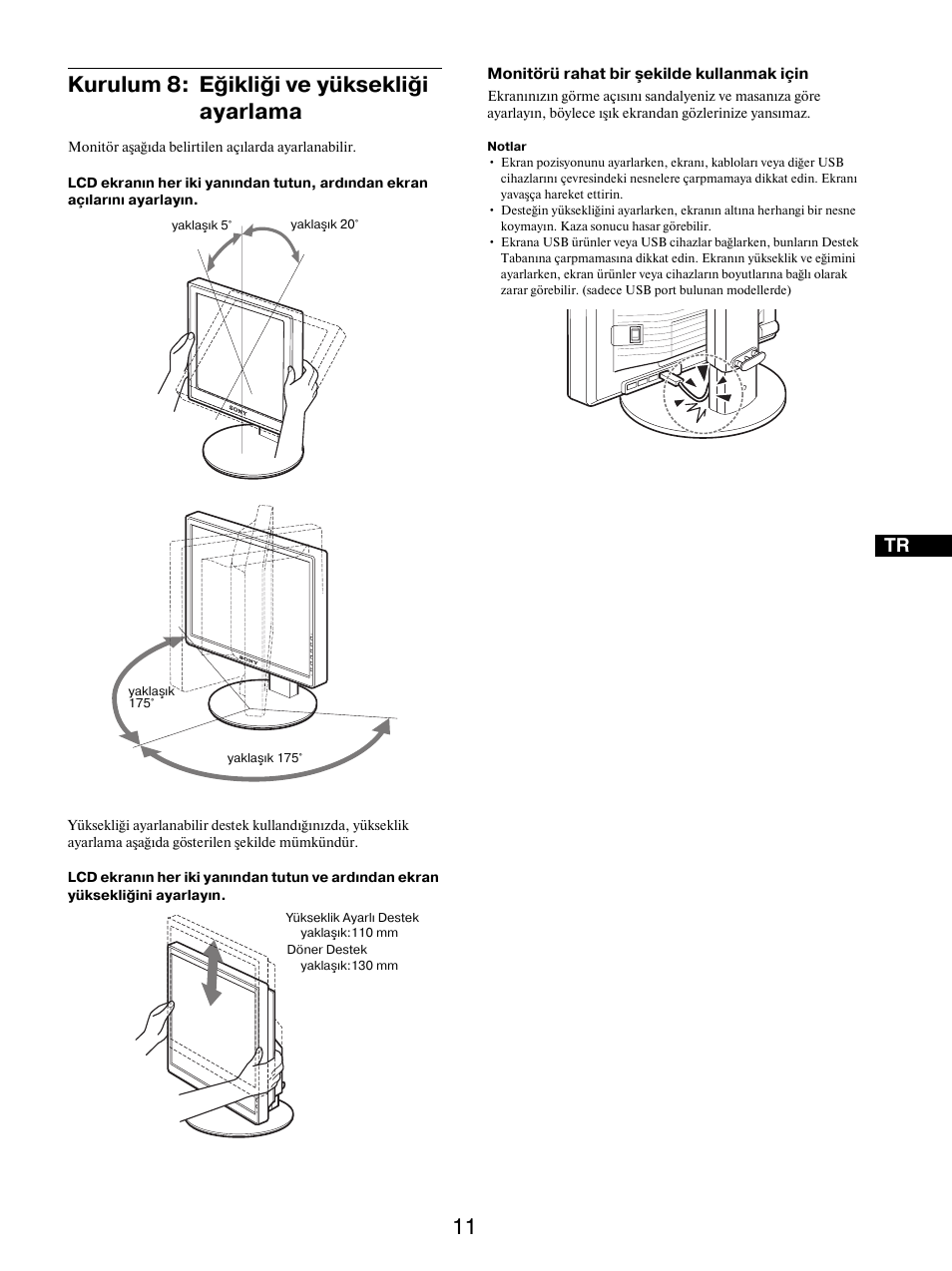 Kurulum 8: Eğikliği ve yüksekliği ayarlama

Monitör aşağıda belirtilen açılarda ayarlanabilir.

LCD ekranın her iki yanından tutun, ardından ekran açılarını ayarlayın.

yaklaşık 5°

yaklaşık 20°

SONY

SONY

yaklaşık 175°

yaklaşık 175°

Yüksekliği ayarlanabilir destek kullandığınızda, yükseklik ayarlama aşağıda gösterilen şekilde mümkündür.

LCD ekranın her iki yanından tutun ve ardından ekran yüksekliğini ayarlayın.

Yükseklik Ayarlı Destek
yaklaşık:110 mm
Döner Destek
yaklaşık:130 mm

Monitörü rahat bir şekilde kullanmak için

Ekranınızın görme açısını sandalyeniz ve masanıza göre ayarlayın, böylece ışık ekrandan gözlerinize yansımaz.

Notlar
• Ekran pozisyonunu ayarlarken, ekranı, kabloları veya diğer USB cihazlarını çevresindeki nesnelere çarpmamaya dikkat edin. Ekranı yavaşça hareket ettirin.
• Desteğin yüksekliğini ayarlarken, ekranın altına herhangi bir nesne koymayın. Kaza sonucu hasar görebilir.
• Ekrana USB ürünler veya USB cihazlar bağlarken, bunların Destek Tabanına çarpmamasına dikkat edin. Ekranın yükseklik ve eğimini ayarlarken, ekran ürünler veya cihazların boyutlarına bağlı olarak zarar görebilir. (sadece USB port bulunan modellerde)

TR

11