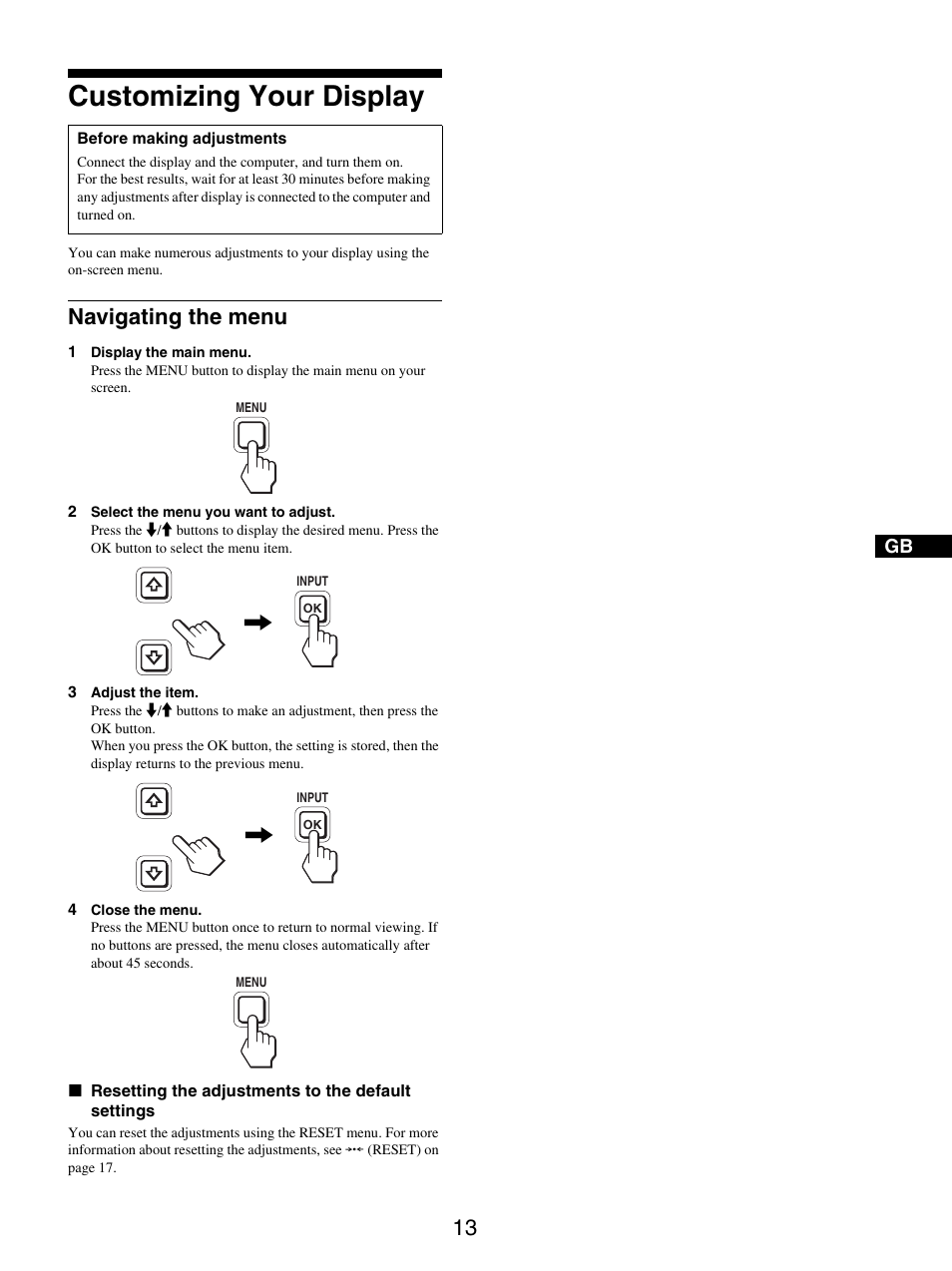 Customizing Your Display

Before making adjustments

Connect the display and the computer, and turn them on.
For the best results, wait for at least 30 minutes before making any adjustments after display is connected to the computer and turned on.

You can make numerous adjustments to your display using the on-screen menu.

Navigating the menu

1 Display the main menu.
Press the MENU button to display the main menu on your screen.

MENU

2 Select the menu you want to adjust.
Press the ↓/↑ buttons to display the desired menu. Press the OK button to select the menu item.

INPUT
OK

3 Adjust the item.
Press the ↓/↑ buttons to make an adjustment, then press the OK button.
When you press the OK button, the setting is stored, then the display returns to the previous menu.

INPUT
OK

4 Close the menu.
Press the MENU button once to return to normal viewing. If no buttons are pressed, the menu closes automatically after about 45 seconds.

MENU

■ Resetting the adjustments to the default settings

You can reset the adjustments using the RESET menu. For more information about resetting the adjustments, see →← (RESET) on page 17.

GB

13