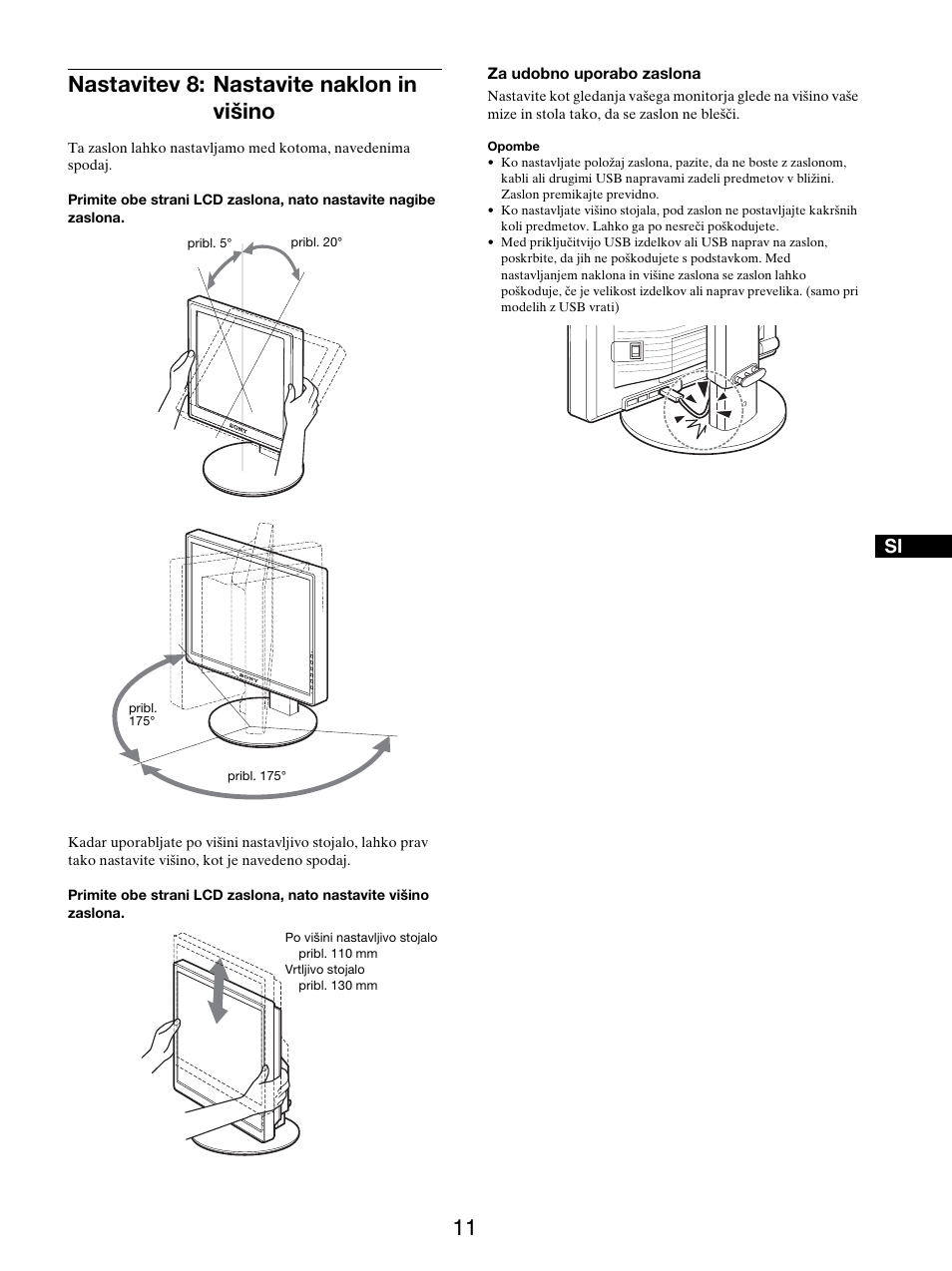 Nastavitev 8: Nastavite naklon in višino

Ta zaslon lahko nastavljamo med kotoma, navedenima spodaj.

Primite obe strani LCD zaslona, nato nastavite nagibe zaslona.

pribl. 5°

pribl. 20°

SONY

SONY

pribl. 175°

pribl. 175°

Kadar uporabljate po višini nastavljivo stojalo, lahko prav tako nastavite višino, kot je navedeno spodaj.

Primite obe strani LCD zaslona, nato nastavite višino zaslona.

Po višini nastavljivo stojalo
pribl. 110 mm
Vrtljivo stojalo
pribl. 130 mm

Za udobno uporabo zaslona

Nastavite kot gledanja vašega monitorja glede na višino vaše mize in stola tako, da se zaslon ne blešči.

Opombe

• Ko nastavljate položaj zaslona, pazite, da ne boste z zaslonom, kabli ali drugimi USB napravami zadeli predmetov v bližini. Zaslon premikajte previdno.
• Ko nastavljate višino stojala, pod zaslon ne postavljajte kakršnih koli predmetov. Lahko ga po nesreči poškodujete.
• Med priključitvijo USB izdelkov ali USB naprav na zaslon, poskrbite, da jih ne poškodujete s podstavkom. Med nastavljanjem naklona in višine zaslona se zaslon lahko poškoduje, če je velikost izdelkov ali naprav prevelika. (samo pri modelih z USB vrati)

SI

11