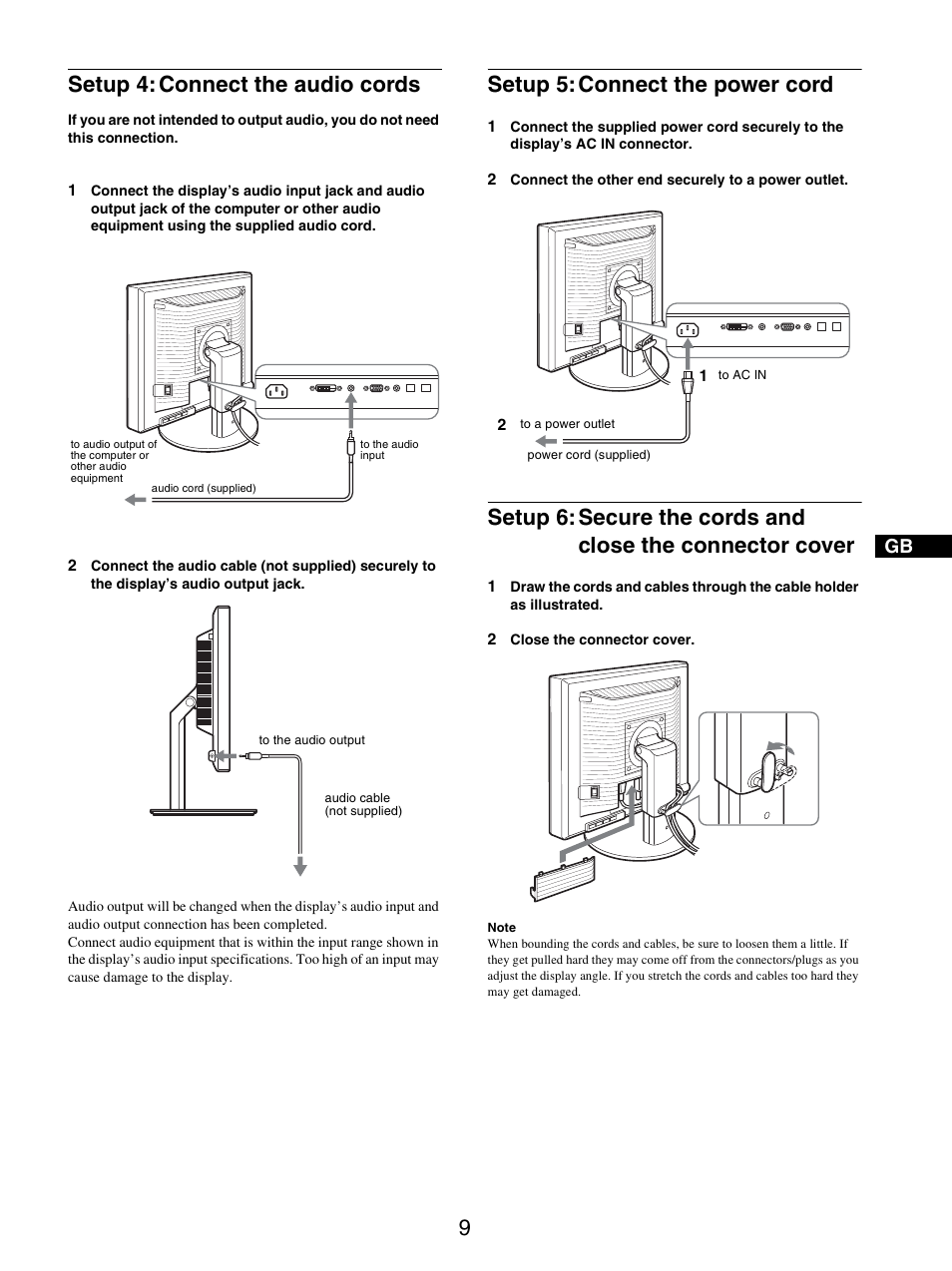 Setup 4: Connect the audio cords

If you are not intended to output audio, you do not need this connection.

1 Connect the display's audio input jack and audio output jack of the computer or other audio equipment using the supplied audio cord.

to audio output of the computer or other audio equipment

to the audio input

audio cord (supplied)

2 Connect the audio cable (not supplied) securely to the display's audio output jack.

to the audio output

audio cable (not supplied)

Audio output will be changed when the display's audio input and audio output connection has been completed.
Connect audio equipment that is within the input range shown in the display's audio input specifications. Too high of an input may cause damage to the display.

Setup 5: Connect the power cord

1 Connect the supplied power cord securely to the display's AC IN connector.

2 Connect the other end securely to a power outlet.

1 to AC IN

2 to a power outlet

power cord (supplied)

Setup 6: Secure the cords and close the connector cover

GB

1 Draw the cords and cables through the cable holder as illustrated.

2 Close the connector cover.

Note
When bounding the cords and cables, be sure to loosen them a little. If they get pulled hard they may come off from the connectors/plugs as you adjust the display angle. If you stretch the cords and cables too hard they may get damaged.

9