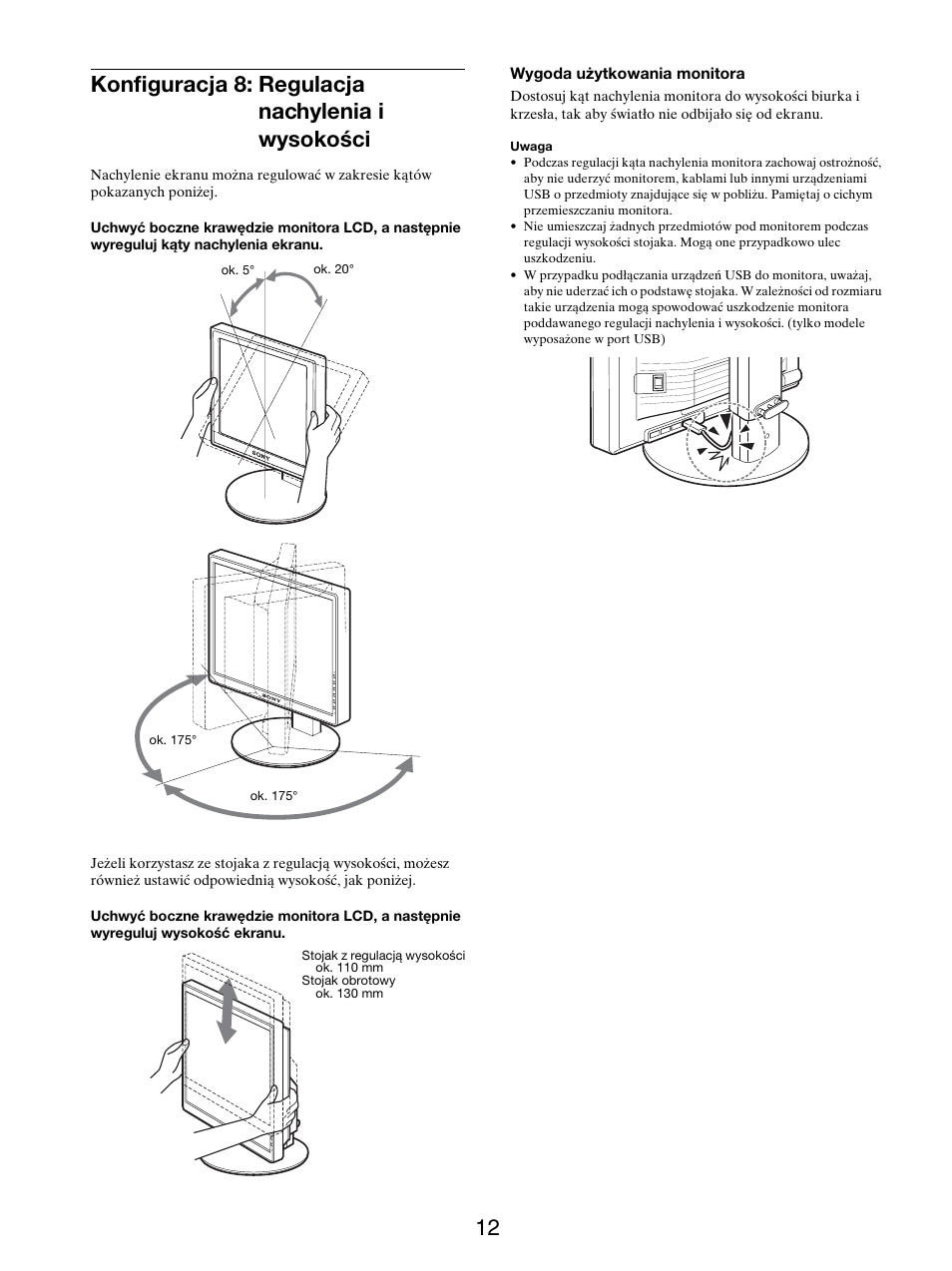 Konfiguracja 8: Regulacja nachylenia i wysokości

Nachylenie ekranu można regulować w zakresie kątów pokazanych poniżej.

Uchwyć boczne krawędzie monitora LCD, a następnie wyreguluj kąty nachylenia ekranu.

ok. 5°
ok. 20°

SONY

SONY

ok. 175°
ok. 175°

Jeżeli korzystasz ze stojaka z regulacją wysokości, możesz również ustawić odpowiednią wysokość, jak poniżej.

Uchwyć boczne krawędzie monitora LCD, a następnie wyreguluj wysokość ekranu.

Stojak z regulacją wysokości
ok. 110 mm
Stojak obrotowy
ok. 130 mm

Wygoda użytkowania monitora
Dostosuj kąt nachylenia monitora do wysokości biurka i krzesła, tak aby światło nie odbijało się od ekranu.

Uwaga
• Podczas regulacji kąta nachylenia monitora zachowaj ostrożność, aby nie uderzyć monitorem, kablami lub innymi urządzeniami USB o przedmioty znajdujące się w pobliżu. Pamiętaj o cichym przemieszczaniu monitora.
• Nie umieszczaj żadnych przedmiotów pod monitorem podczas regulacji wysokości stojaka. Mogą one przypadkowo ulec uszkodzeniu.
• W przypadku podłączania urządzeń USB do monitora, uważaj, aby nie uderzać ich o podstawę stojaka. W zależności od rozmiaru takie urządzenia mogą spowodować uszkodzenie monitora poddawanego regulacji nachylenia i wysokości. (tylko modele wyposażone w port USB)

12