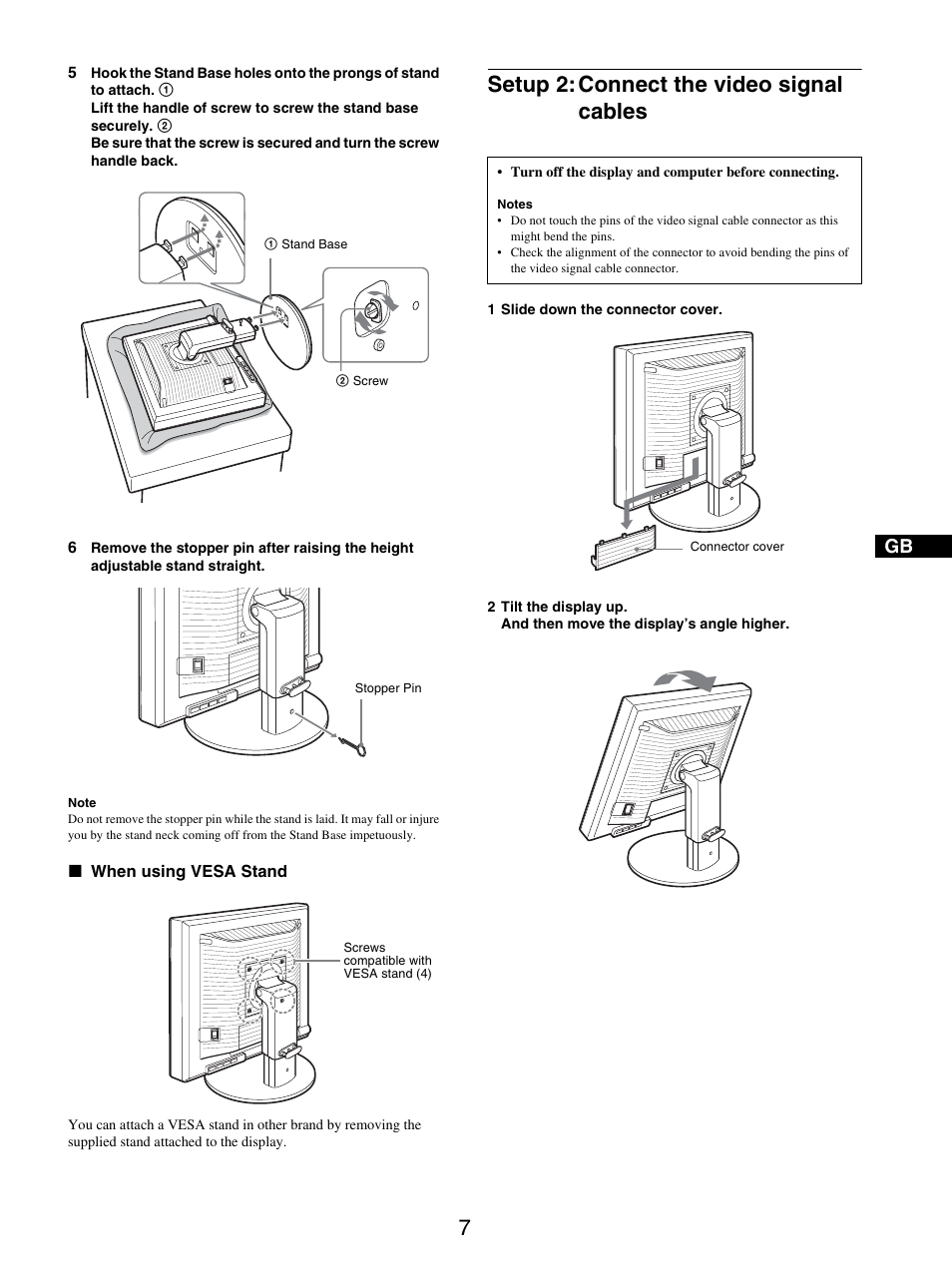 5 Hook the Stand Base holes onto the prongs of stand to attach. ①
Lift the handle of screw to screw the stand base securely. ②
Be sure that the screw is secured and turn the screw handle back.

① Stand Base

② Screw

6 Remove the stopper pin after raising the height adjustable stand straight.

Stopper Pin

Note
Do not remove the stopper pin while the stand is laid. It may fall or injure you by the stand neck coming off from the Stand Base impetuously.

■ When using VESA Stand

Screws compatible with VESA stand (4)

You can attach a VESA stand in other brand by removing the supplied stand attached to the display.

Setup 2: Connect the video signal cables

• Turn off the display and computer before connecting.

Notes
• Do not touch the pins of the video signal cable connector as this might bend the pins.
• Check the alignment of the connector to avoid bending the pins of the video signal cable connector.

1 Slide down the connector cover.

Connector cover

GB

2 Tilt the display up.
And then move the display's angle higher.

7