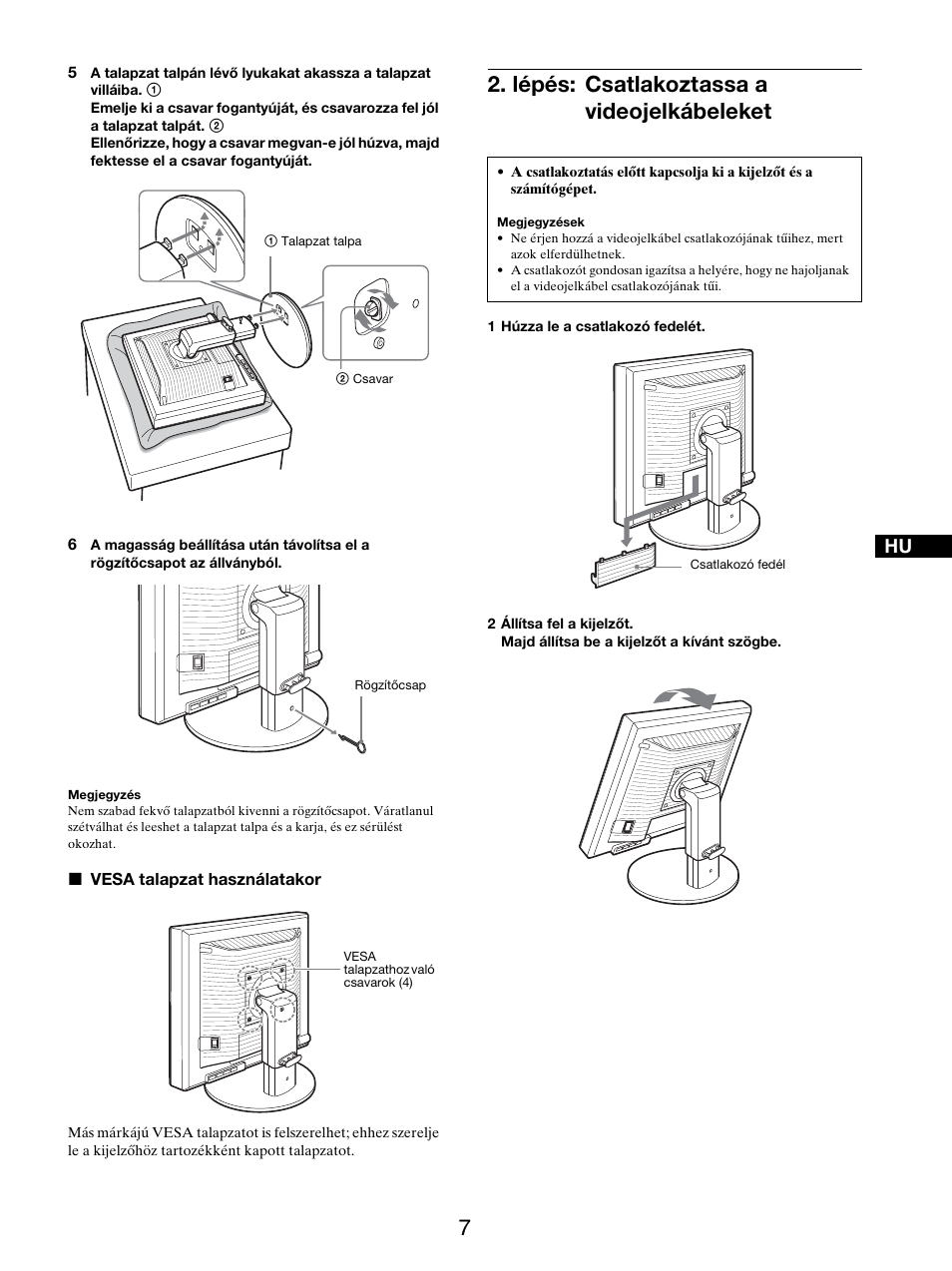 5 A talapzat talpán lévő lyukakat akassza a talapzat villáiba. ①
Emelje ki a csavar fogantyúját, és csavarozza fel jól a talapzat talpát. ②
Ellenőrizze, hogy a csavar megvan-e jól húzva, majd fektesse el a csavar fogantyúját.

① Talapzat talpa

② Csavar

6 A magasság beállítása után távolítsa el a rögzítőcsapot az állványból.

Rögzítőcsap

Megjegyzés
Nem szabad fekvő talapzatból kivenni a rögzítőcsapot. Váratlanul szétválhat és leeshet a talapzat talpa és a karja, és ez sérülést okozhat.

■ VESA talapzat használatakor

VESA talapzathoz való csavarok (4)

Más márkájú VESA talapzatot is felszerelhet; ehhez szerelje le a kijelzőhöz tartozékként kapott talapzatot.

2. lépés: Csatlakoztassa a videojelkábeleket

• A csatlakoztatás előtt kapcsolja ki a kijelzőt és a számítógépet.

Megjegyzések
• Ne érjen hozzá a videojelkábel csatlakozójának tűihez, mert azok elferdülhetnek.
• A csatlakozót gondosan igazítsa a helyére, hogy ne hajoljanak el a videojelkábel csatlakozójának tűi.

1 Húzza le a csatlakozó fedelét.

Csatlakozó fedél

HU

2 Állítsa fel a kijelzőt.
Majd állítsa be a kijelzőt a kívánt szögbe.

7