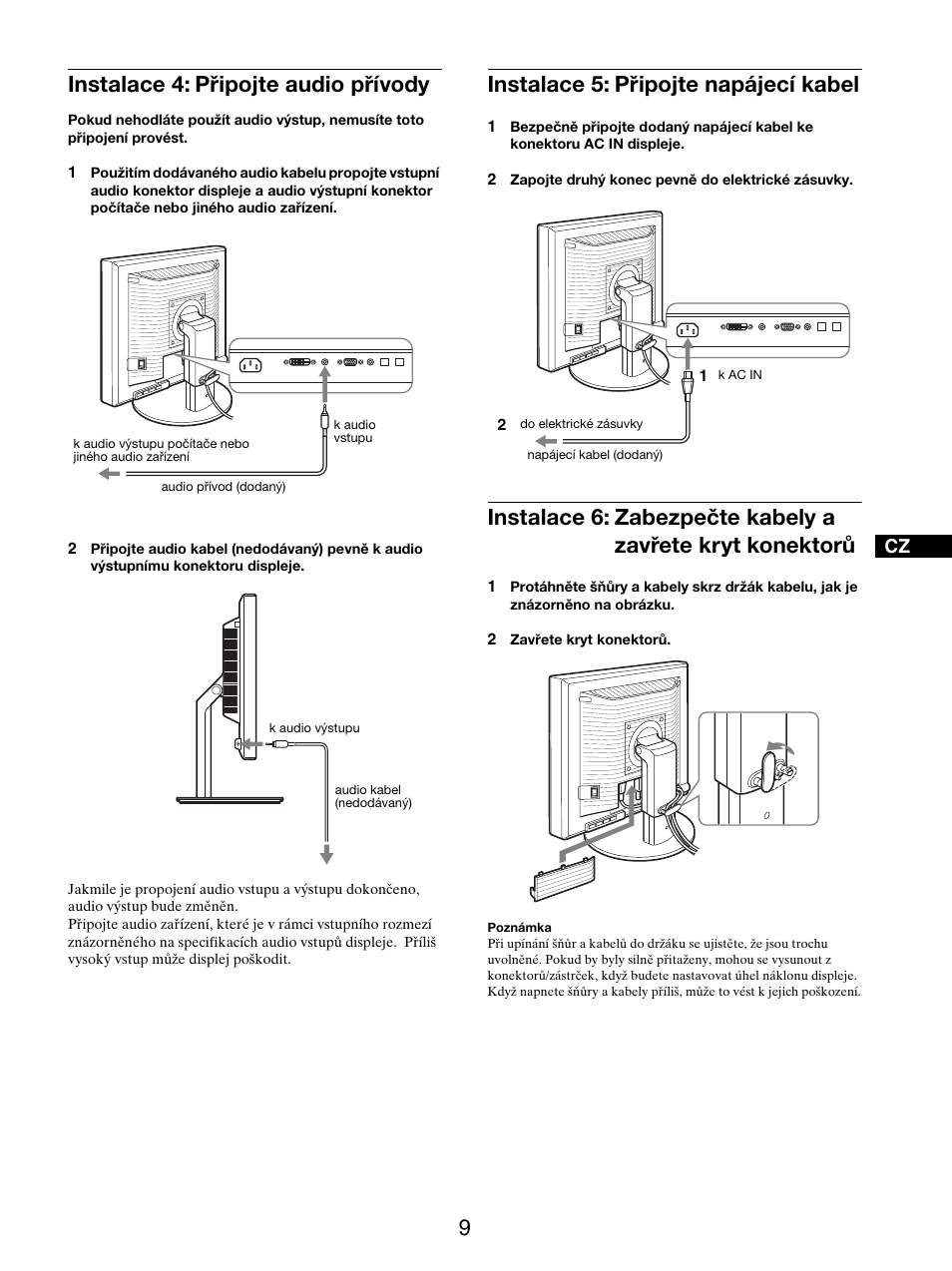 Instalace 4: Připojte audio přívody

Pokud nehodláte použít audio výstup, nemusíte toto připojení provést.

1 Použitím dodávaného audio kabelu propojte vstupní audio konektor displeje a audio výstupní konektor počítače nebo jiného audio zařízení.

k audio vstupu

k audio výstupu počítače nebo jiného audio zařízení

audio přívod (dodaný)

2 Připojte audio kabel (nedodávaný) pevně k audio výstupnímu konektoru displeje.

k audio výstupu

audio kabel (nedodávaný)

Jakmile je propojení audio vstupu a výstupu dokončeno, audio výstup bude změněn.
Připojte audio zařízení, které je v rámci vstupního rozmezí znázorněného na specifikacích audio vstupů displeje. Příliš vysoký vstup může displej poškodit.

Instalace 5: Připojte napájecí kabel

1 Bezpečně připojte dodaný napájecí kabel ke konektoru AC IN displeje.

2 Zapojte druhý konec pevně do elektrické zásuvky.

1 k AC IN

2 do elektrické zásuvky

napájecí kabel (dodaný)

Instalace 6: Zabezpečte kabely a zavřete kryt konektorů

CZ

1 Protáhněte šňůry a kabely skrz držák kabelu, jak je znázorněno na obrázku.

2 Zavřete kryt konektorů.

Poznámka
Při upínání šňůr a kabelů do držáku se ujistěte, že jsou trochu uvolněné. Pokud by byly silně přitaženy, mohou se vysunout z konektorů/zástrček, když budete nastavovat úhel náklonu displeje. Když napnete šňůry a kabely příliš, může to vést k jejich poškození.

9