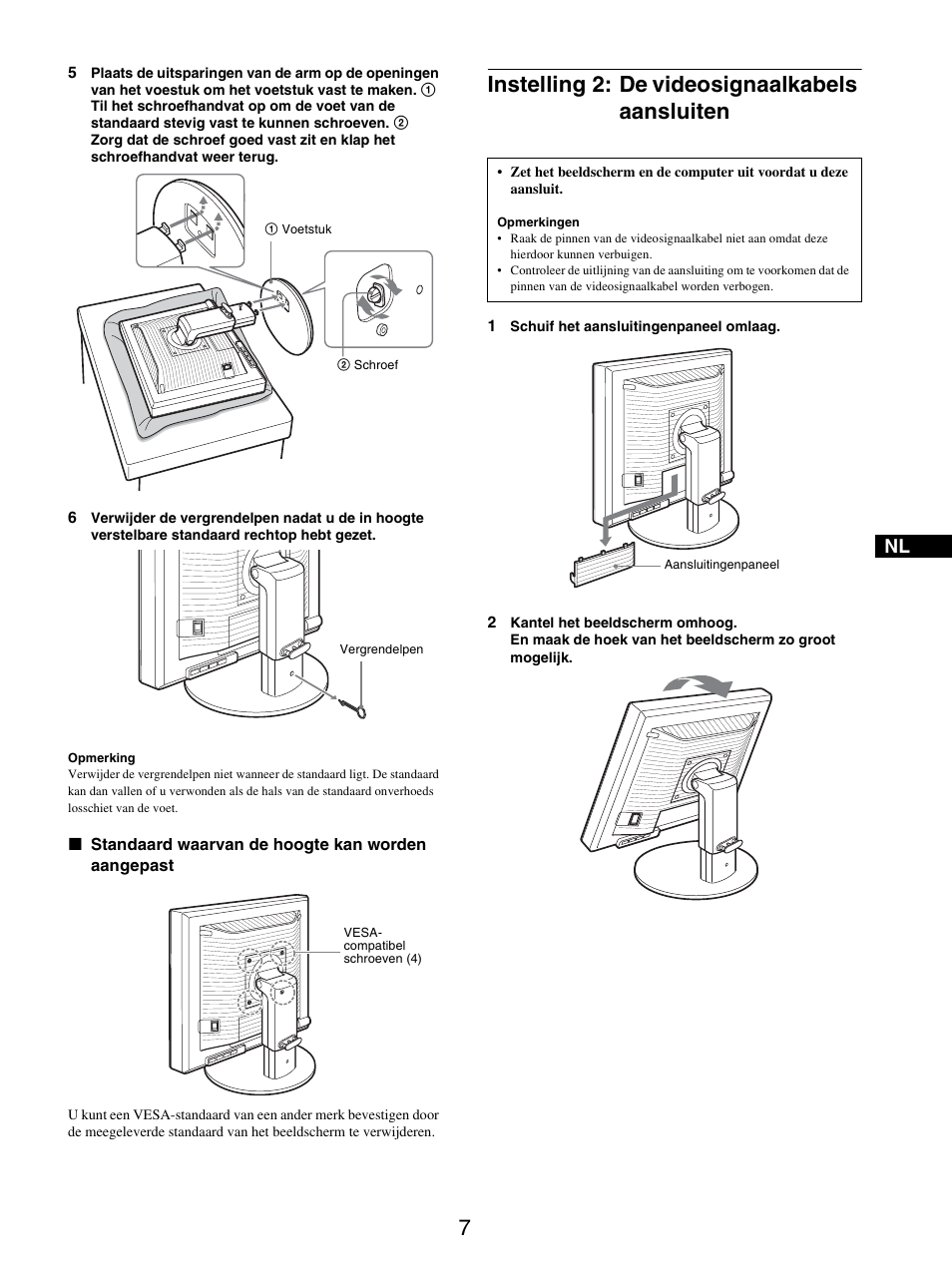 5 Plaats de uitsparingen van de arm op de openingen van het voestuk om het voetstuk vast te maken. ① Til het schroefhandvat op om de voet van de standaard stevig vast te kunnen schroeven. ② Zorg dat de schroef goed vast zit en klap het schroefhandvat weer terug.

① Voetstuk

② Schroef

6 Verwijder de vergrendelpen nadat u de in hoogte verstelbare standaard rechtop hebt gezet.

Vergrendelpen

Opmerking
Verwijder de vergrendelpen niet wanneer de standaard ligt. De standaard kan dan vallen of u verwonden als de hals van de standaard onverhoeds losschiet van de voet.

■ Standaard waarvan de hoogte kan worden aangepast

VESA-compatibel schroeven (4)

U kunt een VESA-standaard van een ander merk bevestigen door de meegeleverde standaard van het beeldscherm te verwijderen.

Instelling 2: De videosignaalkabels aansluiten

• Zet het beeldscherm en de computer uit voordat u deze aansluit.

Opmerkingen
• Raak de pinnen van de videosignaalkabel niet aan omdat deze hierdoor kunnen verbuigen.
• Controleer de uitlijning van de aansluiting om te voorkomen dat de pinnen van de videosignaalkabel worden verbogen.

1 Schuif het aansluitingenpaneel omlaag.

Aansluitingenpaneel

2 Kantel het beeldscherm omhoog.
En maak de hoek van het beeldscherm zo groot mogelijk.

NL

7