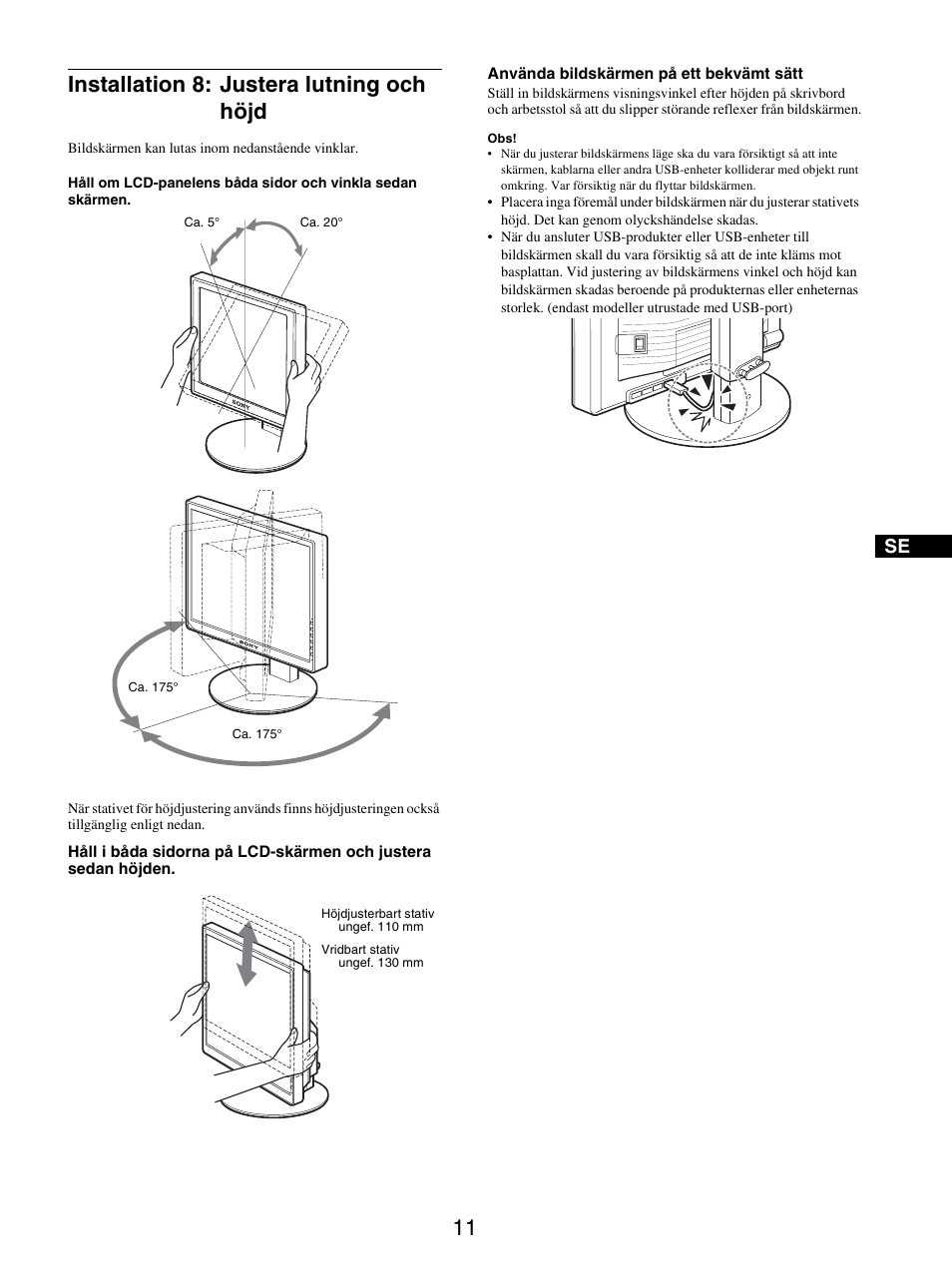 Installation 8: Justera lutning och höjd

Bildskärmen kan lutas inom nedanstående vinklar.

Håll om LCD-panelens båda sidor och vinkla sedan skärmen.

Ca. 5°

Ca. 20°

SONY

SONY

Ca. 175°

Ca. 175°

När stativet för höjdjustering används finns höjdjusteringen också tillgänglig enligt nedan.

Håll i båda sidorna på LCD-skärmen och justera sedan höjden.

Höjdjusterbart stativ ungef. 110 mm

Vridbart stativ ungef. 130 mm

Använda bildskärmen på ett bekvämt sätt

Ställ in bildskärmens visningsvinkel efter höjden på skrivbord och arbetsstol så att du slipper störande reflexer från bildskärmen.

Obs!
• När du justerar bildskärmens läge ska du vara försiktigt så att inte skärmen, kablarna eller andra USB-enheter kolliderar med objekt runt omkring. Var försiktig när du flyttar bildskärmen.
• Placera inga föremål under bildskärmen när du justerar stativets höjd. Det kan genom olyckshändelse skadas.
• När du ansluter USB-produkter eller USB-enheter till bildskärmen skall du vara försiktig så att de inte kläms mot basplattan. Vid justering av bildskärmens vinkel och höjd kan bildskärmen skadas beroende på produkternas eller enheternas storlek. (endast modeller utrustade med USB-port)

SE

11