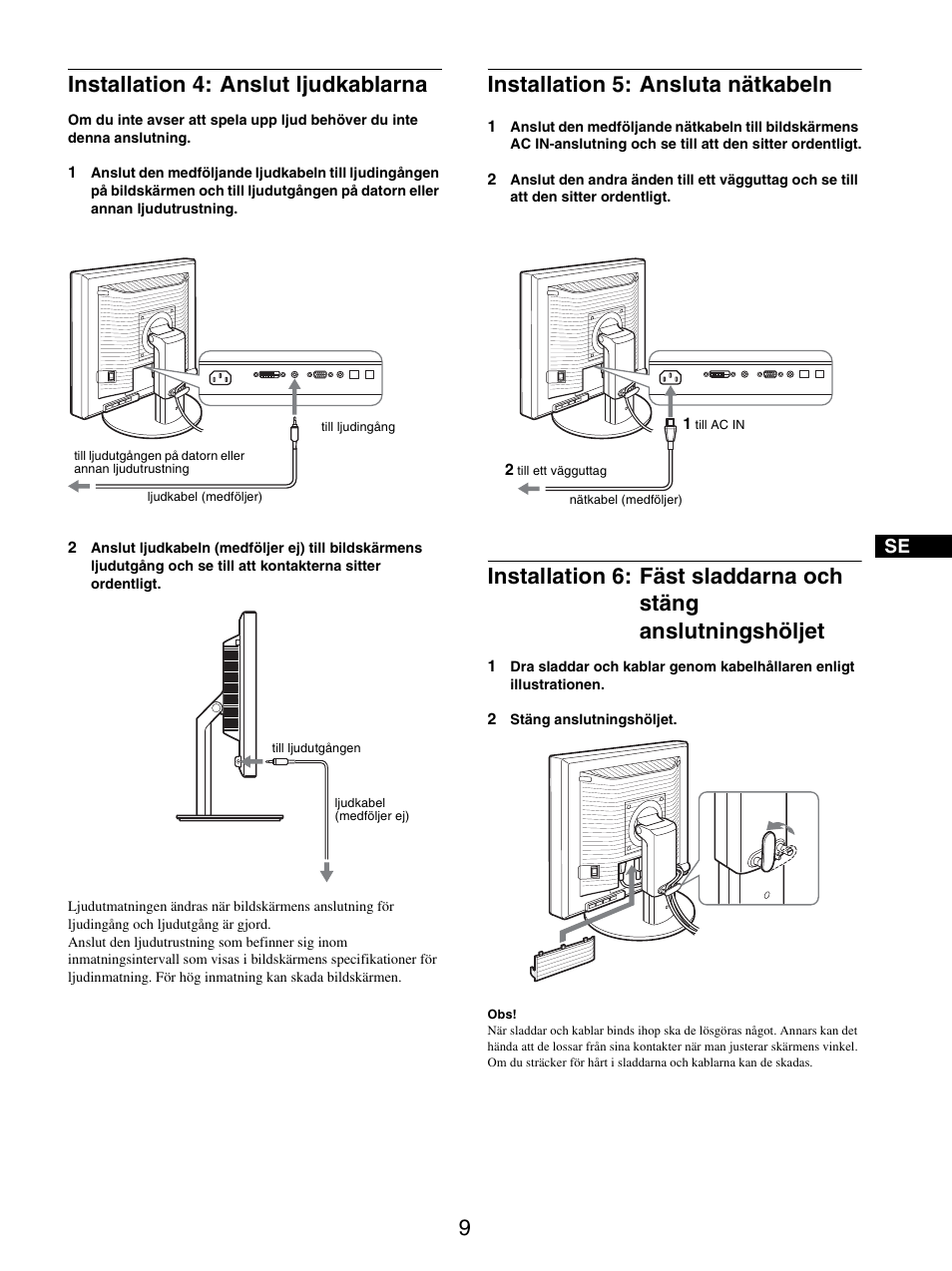 Installation 4: Anslut ljudkablarna

Om du inte avser att spela upp ljud behöver du inte denna anslutning.

1 Anslut den medföljande ljudkabeln till ljudingången på bildskärmen och till ljudutgången på datorn eller annan ljudutrustning.

till ljudingång

till ljudutgången på datorn eller annan ljudutrustning

ljudkabel (medföljer)

2 Anslut ljudkabeln (medföljer ej) till bildskärmens ljudutgång och se till att kontakterna sitter ordentligt.

till ljudutgången

ljudkabel (medföljer ej)

Ljudutmatningen ändras när bildskärmens anslutning för ljudingång och ljudutgång är gjord.
Anslut den ljudutrustning som befinner sig inom inmatningsintervall som visas i bildskärmens specifikationer för ljudinmatning. För hög inmatning kan skada bildskärmen.

Installation 5: Ansluta nätkabeln

1 Anslut den medföljande nätkabeln till bildskärmens AC IN-anslutning och se till att den sitter ordentligt.

2 Anslut den andra änden till ett vägguttag och se till att den sitter ordentligt.

1 till AC IN

2 till ett vägguttag

nätkabel (medföljer)

SE

Installation 6: Fäst sladdarna och stäng anslutningshöljet

1 Dra sladdar och kablar genom kabelhållaren enligt illustrationen.

2 Stäng anslutningshöljet.

Obs!
När sladdar och kablar binds ihop ska de lösgöras något. Annars kan det hända att de lossar från sina kontakter när man justerar skärmens vinkel. Om du sträcker för hårt i sladdarna och kablarna kan de skadas.

9