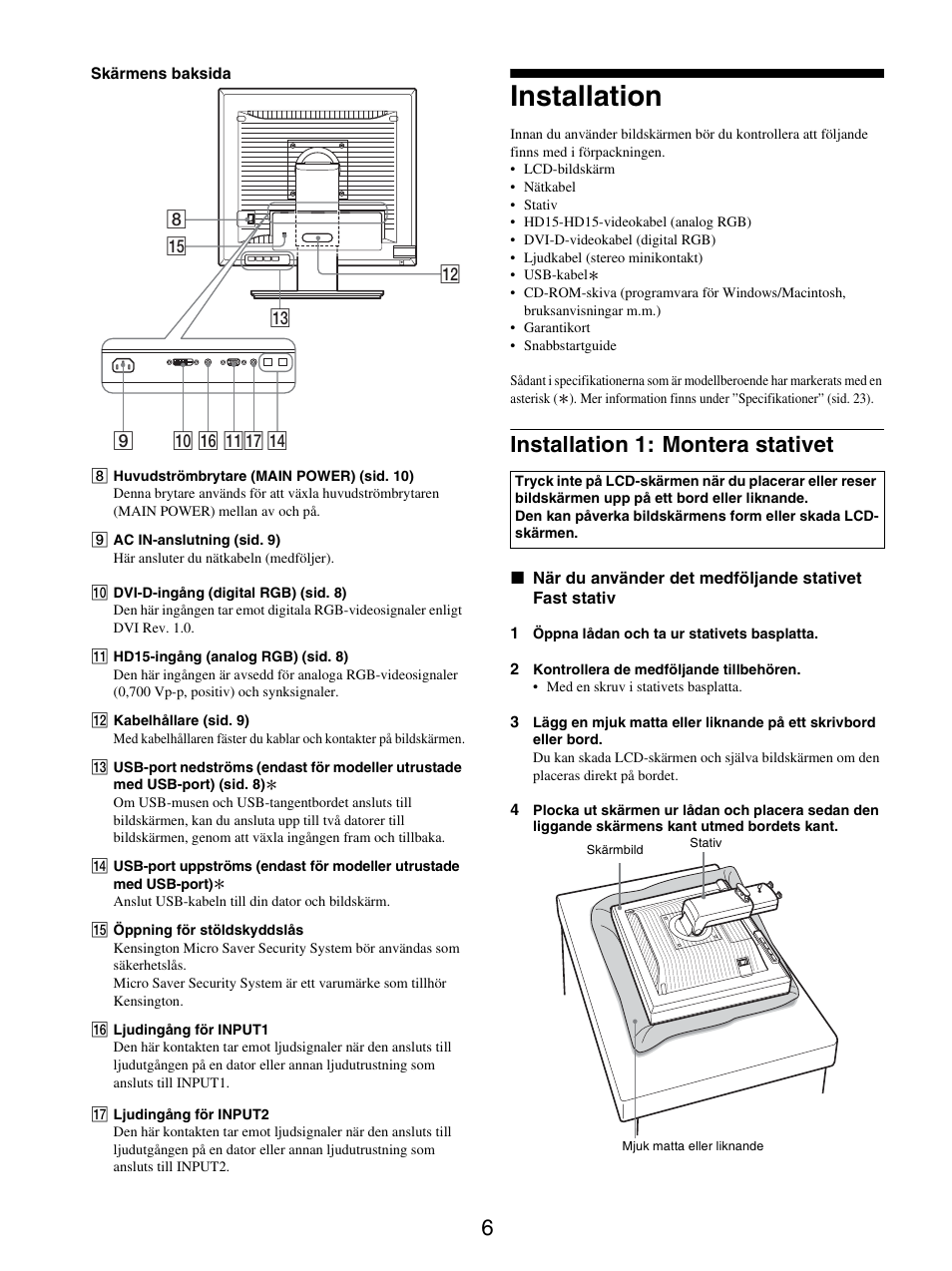 Skärmens baksida

8
15
12
13
9
10 16 11 17 14

8 Huvudströmbrytare (MAIN POWER) (sid. 10)
Denna brytare används för att växla huvudströmbrytaren (MAIN POWER) mellan av och på.

9 AC IN-anslutning (sid. 9)
Här ansluter du nätkabeln (medföljer).

10 DVI-D-ingång (digital RGB) (sid. 8)
Den här ingången tar emot digitala RGB-videosignaler enligt DVI Rev. 1.0.

11 HD15-ingång (analog RGB) (sid. 8)
Den här ingången är avsedd för analoga RGB-videosignaler (0,700 Vp-p, positiv) och synksignaler.

12 Kabelhållare (sid. 9)
Med kabelhållaren fäster du kablar och kontakter på bildskärmen.

13 USB-port nedströms (endast för modeller utrustade med USB-port) (sid. 8)∗
Om USB-musen och USB-tangentbordet ansluts till bildskärmen, kan du ansluta upp till två datorer till bildskärmen, genom att växla ingången fram och tillbaka.

14 USB-port uppströms (endast för modeller utrustade med USB-port)∗
Anslut USB-kabeln till din dator och bildskärm.

15 Öppning för stöldskyddslås
Kensington Micro Saver Security System bör användas som säkerhetslås.
Micro Saver Security System är ett varumärke som tillhör Kensington.

16 Ljudingång för INPUT1
Den här kontakten tar emot ljudsignaler när den ansluts till ljudutgången på en dator eller annan ljudutrustning som ansluts till INPUT1.

17 Ljudingång för INPUT2
Den här kontakten tar emot ljudsignaler när den ansluts till ljudutgången på en dator eller annan ljudutrustning som ansluts till INPUT2.

Installation

Innan du använder bildskärmen bör du kontrollera att följande finns med i förpackningen.
• LCD-bildskärm
• Nätkabel
• Stativ
• HD15-HD15-videokabel (analog RGB)
• DVI-D-videokabel (digital RGB)
• Ljudkabel (stereo minikontakt)
• USB-kabel∗
• CD-ROM-skiva (programvara för Windows/Macintosh, bruksanvisningar m.m.)
• Garantikort
• Snabbstartguide

Sådant i specifikationerna som är modellberoende har markerats med en asterisk (∗). Mer information finns under "Specifikationer" (sid. 23).

Installation 1: Montera stativet

Tryck inte på LCD-skärmen när du placerar eller reser bildskärmen upp på ett bord eller liknande.
Den kan påverka bildskärmens form eller skada LCD-skärmen.

■ När du använder det medföljande stativet Fast stativ

1 Öppna lådan och ta ur stativets basplatta.

2 Kontrollera de medföljande tillbehören.
• Med en skruv i stativets basplatta.

3 Lägg en mjuk matta eller liknande på ett skrivbord eller bord.
Du kan skada LCD-skärmen och själva bildskärmen om den placeras direkt på bordet.

4 Plocka ut skärmen ur lådan och placera sedan den liggande skärmens kant utmed bordets kant.

Skärmbild
Stativ
Mjuk matta eller liknande

6