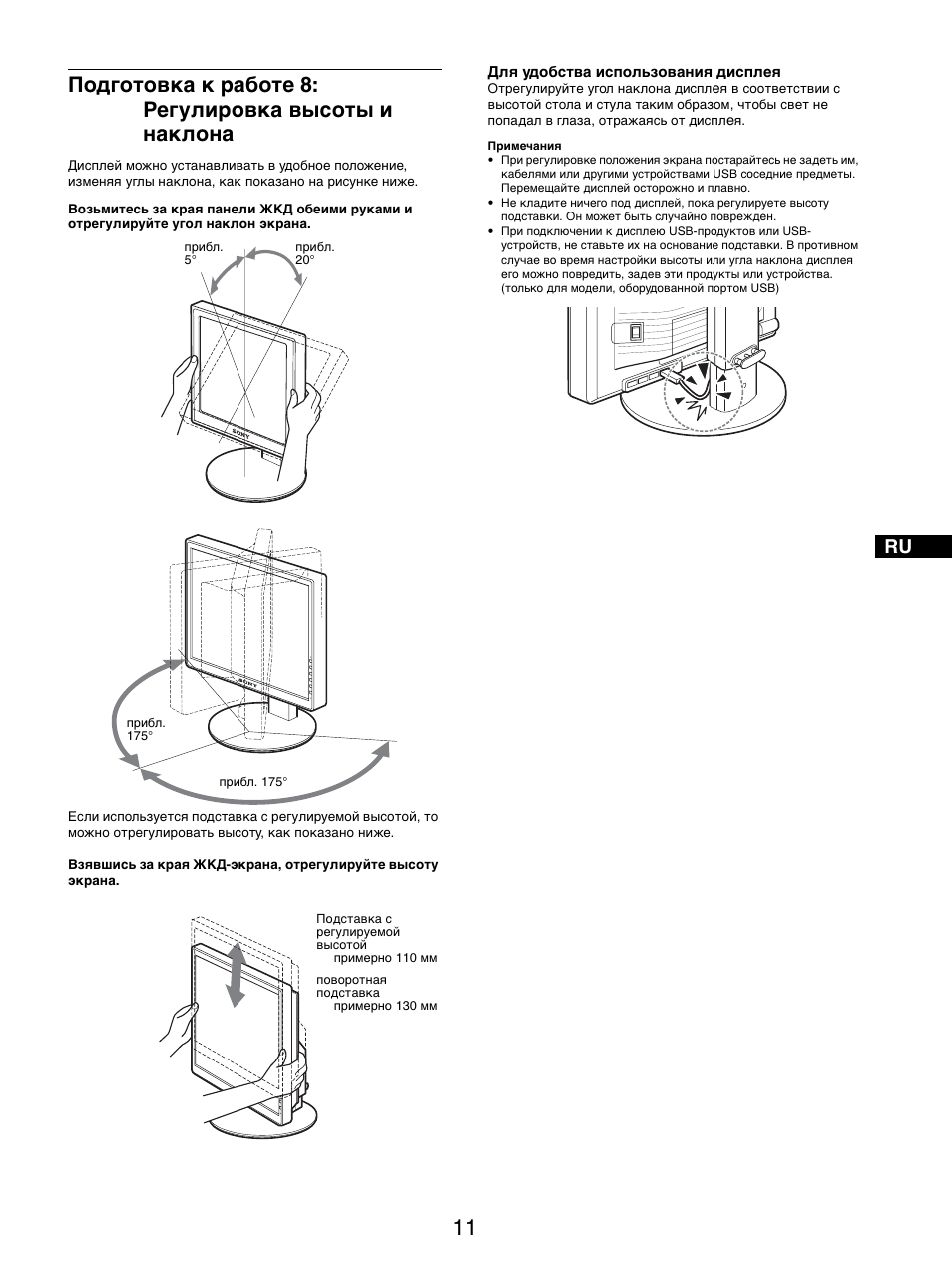 Подготовка к работе 8: Регулировка высоты и наклона

Дисплей можно устанавливать в удобное положение, изменяя углы наклона, как показано на рисунке ниже.

Возьмитесь за края панели ЖКД обеими руками и отрегулируйте угол наклон экрана.

прибл. 5°

прибл. 20°

SONY

SONY

прибл. 175°

прибл. 175°

Если используется подставка с регулируемой высотой, то можно отрегулировать высоту, как показано ниже.

Взявшись за края ЖКД-экрана, отрегулируйте высоту экрана.

Подставка с регулируемой высотой примерно 110 мм
поворотная подставка примерно 130 мм

Для удобства использования дисплея
Отрегулируйте угол наклона дисплея в соответствии с высотой стола и стула таким образом, чтобы свет не попадал в глаза, отражаясь от дисплея.

Примечания
• При регулировке положения экрана постарайтесь не задеть им, кабелями или другими устройствами USB соседние предметы. Перемещайте дисплей осторожно и плавно.
• Не кладите ничего под дисплей, пока регулируете высоту подставки. Он может быть случайно поврежден.
• При подключении к дисплею USB-продуктов или USB-устройств, не ставьте их на основание подставки. В противном случае во время настройки высоты или угла наклона дисплея его можно повредить, задев эти продукты или устройства. (только для модели, оборудованной портом USB)

RU

11