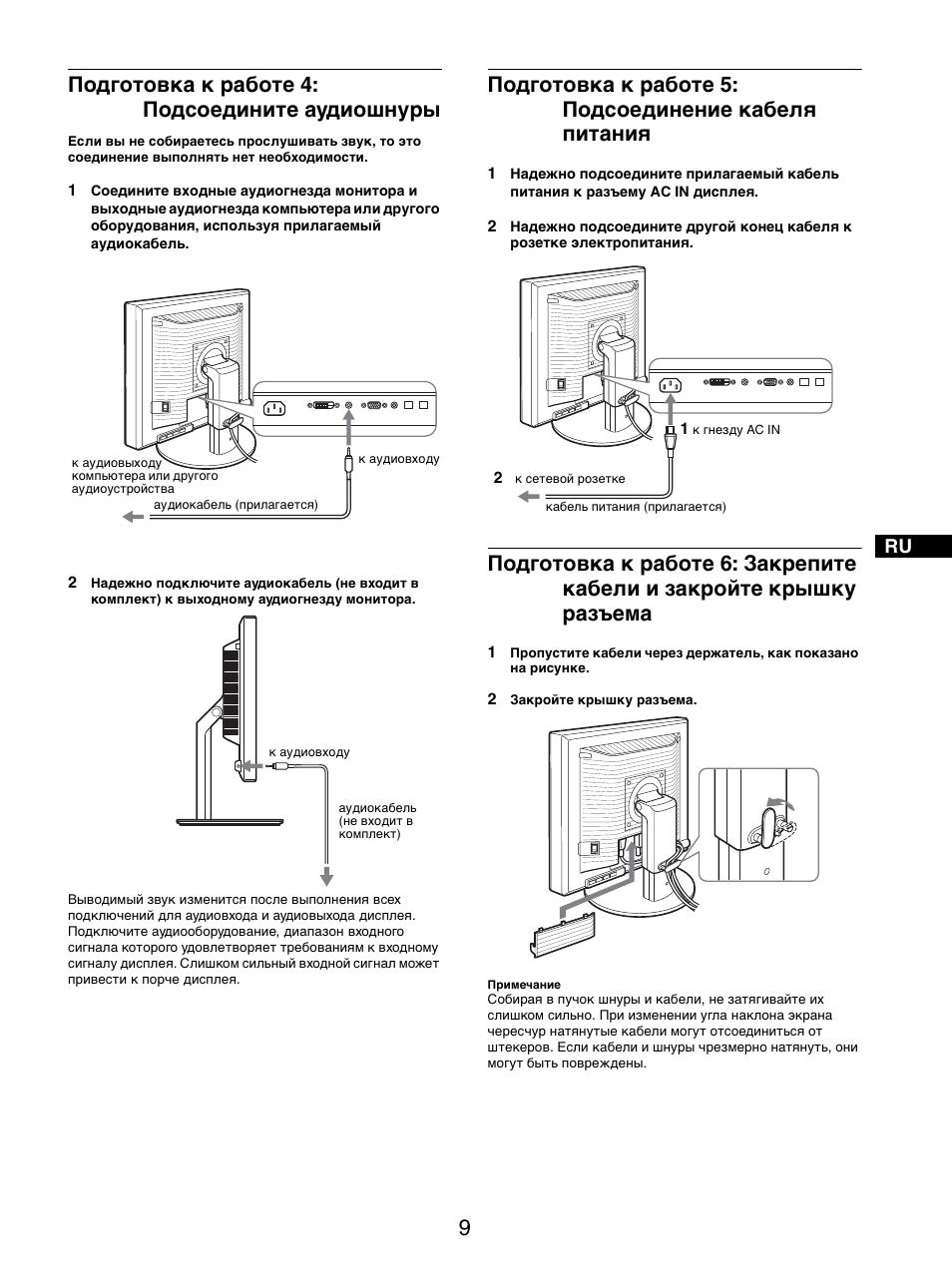 Подготовка к работе 4: Подсоедините аудиошнуры

Если вы не собираетесь прослушивать звук, то это соединение выполнять нет необходимости.

1 Соедините входные аудиогнезда монитора и выходные аудиогнезда компьютера или другого оборудования, используя прилагаемый аудиокабель.

к аудиовыходу компьютера или другого аудиоустройства

к аудиовходу

аудиокабель (прилагается)

2 Надежно подключите аудиокабель (не входит в комплект) к выходному аудиогнезду монитора.

к аудиовходу

аудиокабель (не входит в комплект)

Выводимый звук изменится после выполнения всех подключений для аудиовхода и аудиовыхода дисплея. Подключите аудиооборудование, диапазон входного сигнала которого удовлетворяет требованиям к входному сигналу дисплея. Слишком сильный входной сигнал может привести к порче дисплея.

Подготовка к работе 5: Подсоединение кабеля питания

1 Надежно подсоедините прилагаемый кабель питания к разъему AC IN дисплея.

2 Надежно подсоедините другой конец кабеля к розетке электропитания.

1 к гнезду AC IN

2 к сетевой розетке

кабель питания (прилагается)

RU

Подготовка к работе 6: Закрепите кабели и закройте крышку разъема

1 Пропустите кабели через держатель, как показано на рисунке.

2 Закройте крышку разъема.

Примечание
Собирая в пучок шнуры и кабели, не затягивайте их слишком сильно. При изменении угла наклона экрана чересчур натянутые кабели могут отсоединиться от штекеров. Если кабели и шнуры чрезмерно натянуть, они могут быть повреждены.

9