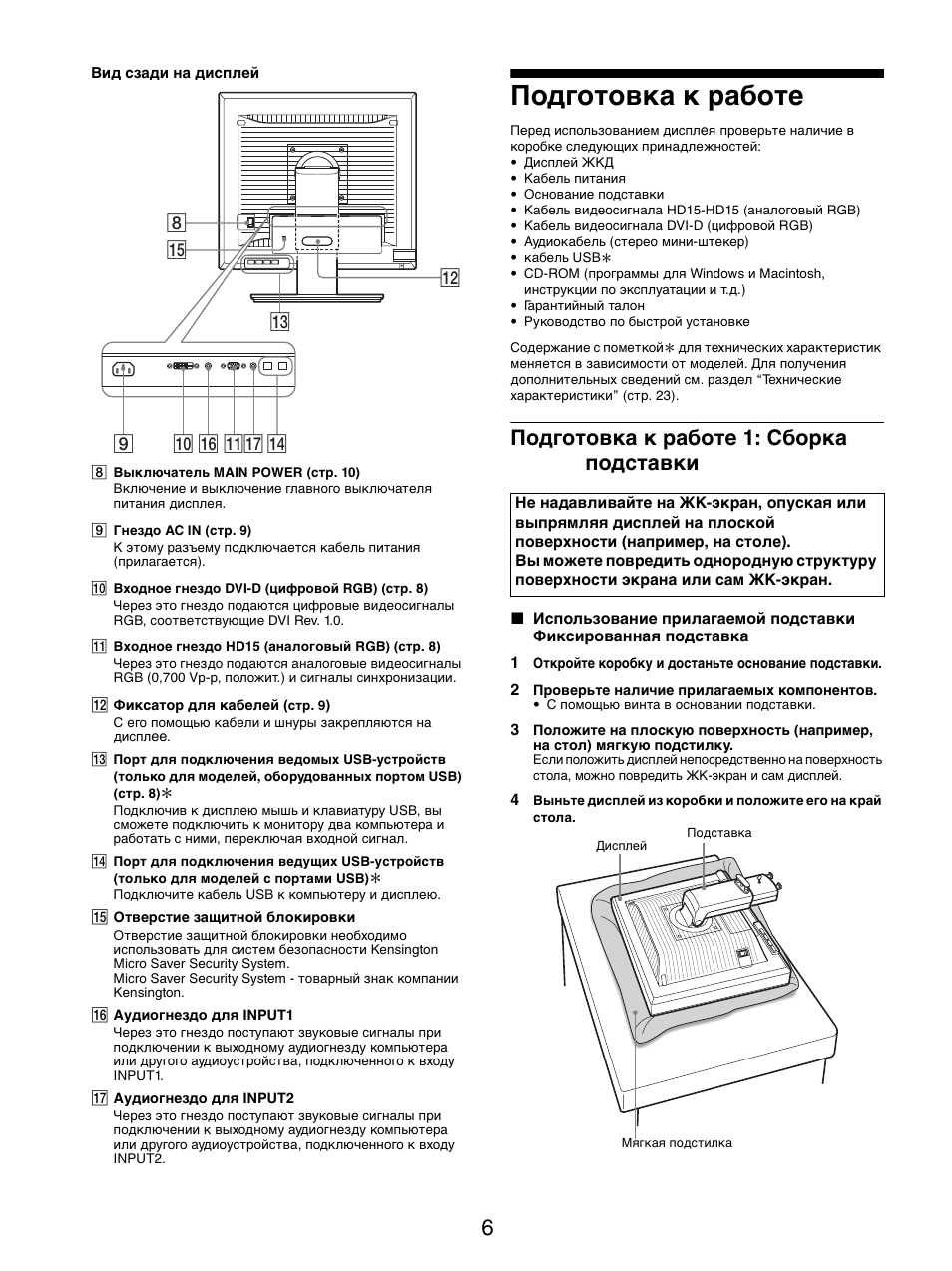 Вид сзади на дисплей

8
15
12
13
9
10 16 11 17 14

8 Выключатель MAIN POWER (стр. 10)
Включение и выключение главного выключателя питания дисплея.

9 Гнездо AC IN (стр. 9)
К этому разъему подключается кабель питания (прилагается).

10 Входное гнездо DVI-D (цифровой RGB) (стр. 8)
Через это гнездо подаются цифровые видеосигналы RGB, соответствующие DVI Rev. 1.0.

11 Входное гнездо HD15 (аналоговый RGB) (стр. 8)
Через это гнездо подаются аналоговые видеосигналы RGB (0,700 Vp-p, положит.) и сигналы синхронизации.

12 Фиксатор для кабелей (стр. 9)
С его помощью кабели и шнуры закрепляются на дисплее.

13 Порт для подключения ведомых USB-устройств (только для моделей, оборудованных портом USB) (стр. 8)∗
Подключив к дисплею мышь и клавиатуру USB, вы сможете подключить к монитору два компьютера и работать с ними, переключая входной сигнал.

14 Порт для подключения ведущих USB-устройств (только для моделей с портами USB)∗
Подключите кабель USB к компьютеру и дисплею.

15 Отверстие защитной блокировки
Отверстие защитной блокировки необходимо использовать для систем безопасности Kensington Micro Saver Security System.
Micro Saver Security System - товарный знак компании Kensington.

16 Аудиогнездо для INPUT1
Через это гнездо поступают звуковые сигналы при подключении к выходному аудиогнезду компьютера или другого аудиоустройства, подключенного к входу INPUT1.

17 Аудиогнездо для INPUT2
Через это гнездо поступают звуковые сигналы при подключении к выходному аудиогнезду компьютера или другого аудиоустройства, подключенного к входу INPUT2.

Подготовка к работе

Перед использованием дисплея проверьте наличие в коробке следующих принадлежностей:
• Дисплей ЖКД
• Кабель питания
• Основание подставки
• Кабель видеосигнала HD15-HD15 (аналоговый RGB)
• Кабель видеосигнала DVI-D (цифровой RGB)
• Аудиокабель (стерео мини-штекер)
• кабель USB∗
• CD-ROM (программы для Windows и Macintosh, инструкции по эксплуатации и т.д.)
• Гарантийный талон
• Руководство по быстрой установке

Содержание с пометкой∗ для технических характеристик меняется в зависимости от моделей. Для получения дополнительных сведений см. раздел “Технические характеристики” (стр. 23).

Подготовка к работе 1: Сборка подставки

Не надавливайте на ЖК-экран, опуская или выпрямляя дисплей на плоской поверхности (например, на столе).
Вы можете повредить однородную структуру поверхности экрана или сам ЖК-экран.

■ Использование прилагаемой подставки Фиксированная подставка

1 Откройте коробку и достаньте основание подставки.

2 Проверьте наличие прилагаемых компонентов.
• С помощью винта в основании подставки.

3 Положите на плоскую поверхность (например, на стол) мягкую подстилку.
Если положить дисплей непосредственно на поверхность стола, можно повредить ЖК-экран и сам дисплей.

4 Выньте дисплей из коробки и положите его на край стола.

Подставка
Дисплей
Мягкая подстилка

6