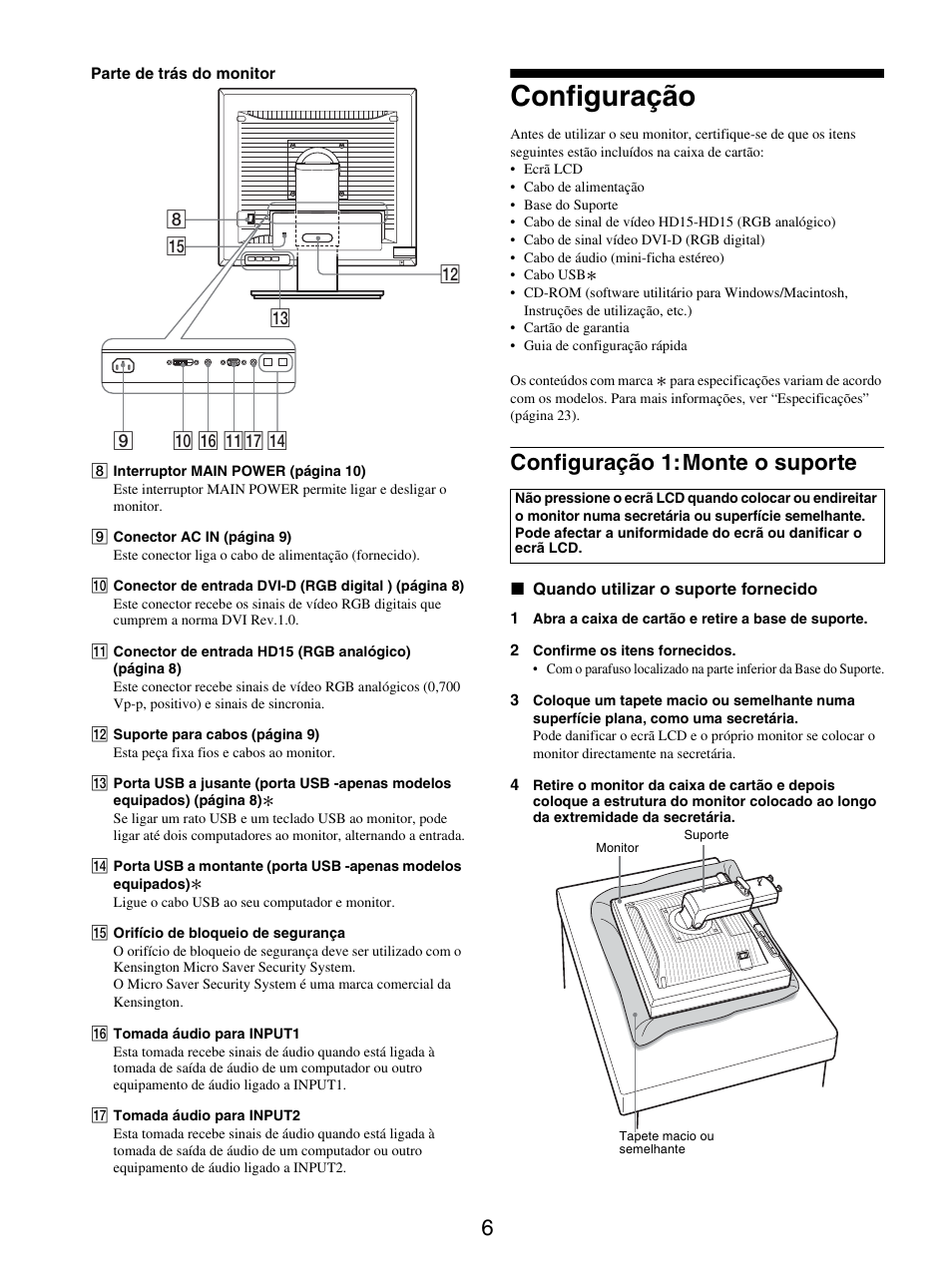 Parte de trás do monitor

8
15
12
13
9
10 16 11 17 14

8 Interruptor MAIN POWER (página 10)
Este interruptor MAIN POWER permite ligar e desligar o monitor.

9 Conector AC IN (página 9)
Este conector liga o cabo de alimentação (fornecido).

10 Conector de entrada DVI-D (RGB digital ) (página 8)
Este conector recebe os sinais de vídeo RGB digitais que cumprem a norma DVI Rev.1.0.

11 Conector de entrada HD15 (RGB analógico) (página 8)
Este conector recebe sinais de vídeo RGB analógicos (0,700 Vp-p, positivo) e sinais de sincronia.

12 Suporte para cabos (página 9)
Esta peça fixa fios e cabos ao monitor.

13 Porta USB a jusante (porta USB -apenas modelos equipados) (página 8)∗
Se ligar um rato USB e um teclado USB ao monitor, pode ligar até dois computadores ao monitor, alternando a entrada.

14 Porta USB a montante (porta USB -apenas modelos equipados)∗
Ligue o cabo USB ao seu computador e monitor.

15 Orifício de bloqueio de segurança
O orifício de bloqueio de segurança deve ser utilizado com o Kensington Micro Saver Security System.
O Micro Saver Security System é uma marca comercial da Kensington.

16 Tomada áudio para INPUT1
Esta tomada recebe sinais de áudio quando está ligada à tomada de saída de áudio de um computador ou outro equipamento de áudio ligado a INPUT1.

17 Tomada áudio para INPUT2
Esta tomada recebe sinais de áudio quando está ligada à tomada de saída de áudio de um computador ou outro equipamento de áudio ligado a INPUT2.

Configuração

Antes de utilizar o seu monitor, certifique-se de que os itens seguintes estão incluídos na caixa de cartão:
• Ecrã LCD
• Cabo de alimentação
• Base do Suporte
• Cabo de sinal de vídeo HD15-HD15 (RGB analógico)
• Cabo de sinal vídeo DVI-D (RGB digital)
• Cabo de áudio (mini-ficha estéreo)
• Cabo USB∗
• CD-ROM (software utilitário para Windows/Macintosh, Instruções de utilização, etc.)
• Cartão de garantia
• Guia de configuração rápida

Os conteúdos com marca ∗ para especificações variam de acordo com os modelos. Para mais informações, ver “Especificações” (página 23).

Configuração 1: Monte o suporte

Não pressione o ecrã LCD quando colocar ou endireitar o monitor numa secretária ou superfície semelhante. Pode afectar a uniformidade do ecrã ou danificar o ecrã LCD.

■ Quando utilizar o suporte fornecido

1 Abra a caixa de cartão e retire a base de suporte.

2 Confirme os itens fornecidos.
• Com o parafuso localizado na parte inferior da Base do Suporte.

3 Coloque um tapete macio ou semelhante numa superfície plana, como uma secretária.
Pode danificar o ecrã LCD e o próprio monitor se colocar o monitor directamente na secretária.

4 Retire o monitor da caixa de cartão e depois coloque a estrutura do monitor colocado ao longo da extremidade da secretária.

Monitor
Suporte
Tapete macio ou semelhante

6