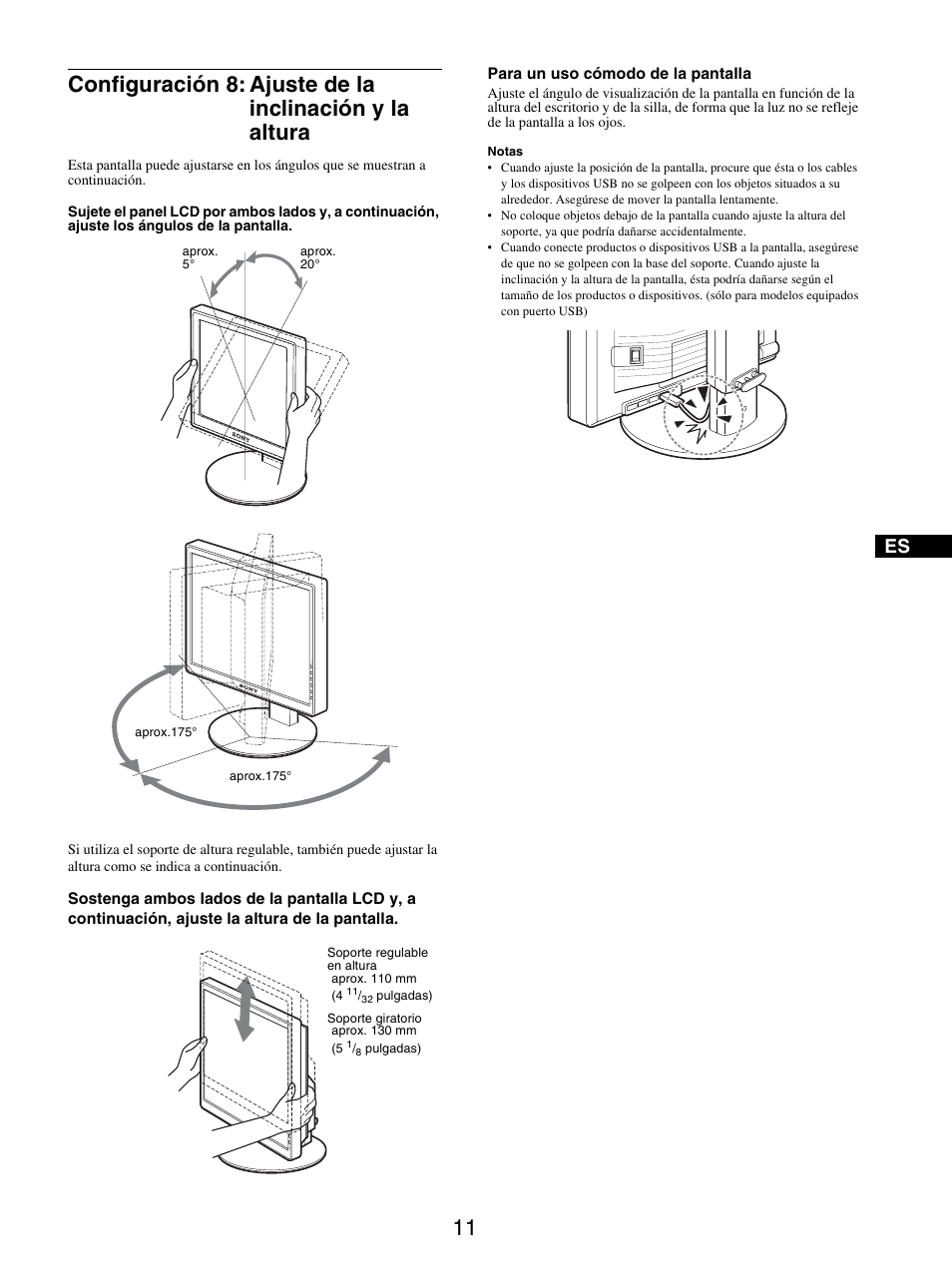 Configuración 8: Ajuste de la inclinación y la altura

Esta pantalla puede ajustarse en los ángulos que se muestran a continuación.

Sujete el panel LCD por ambos lados y, a continuación, ajuste los ángulos de la pantalla.

aprox. 5°

aprox. 20°

SONY

SONY

aprox.175°

aprox.175°

Si utiliza el soporte de altura regulable, también puede ajustar la altura como se indica a continuación.

Sostenga ambos lados de la pantalla LCD y, a continuación, ajuste la altura de la pantalla.

Soporte regulable en altura aprox. 110 mm (4 $^{11}/_{32}$ pulgadas)

Soporte giratorio aprox. 130 mm (5 $^{1}/_{8}$ pulgadas)

Para un uso cómodo de la pantalla

Ajuste el ángulo de visualización de la pantalla en función de la altura del escritorio y de la silla, de forma que la luz no se refleje de la pantalla a los ojos.

Notas
• Cuando ajuste la posición de la pantalla, procure que ésta o los cables y los dispositivos USB no se golpeen con los objetos situados a su alrededor. Asegúrese de mover la pantalla lentamente.
• No coloque objetos debajo de la pantalla cuando ajuste la altura del soporte, ya que podría dañarse accidentalmente.
• Cuando conecte productos o dispositivos USB a la pantalla, asegúrese de que no se golpeen con la base del soporte. Cuando ajuste la inclinación y la altura de la pantalla, ésta podría dañarse según el tamaño de los productos o dispositivos. (sólo para modelos equipados con puerto USB)

ES

11