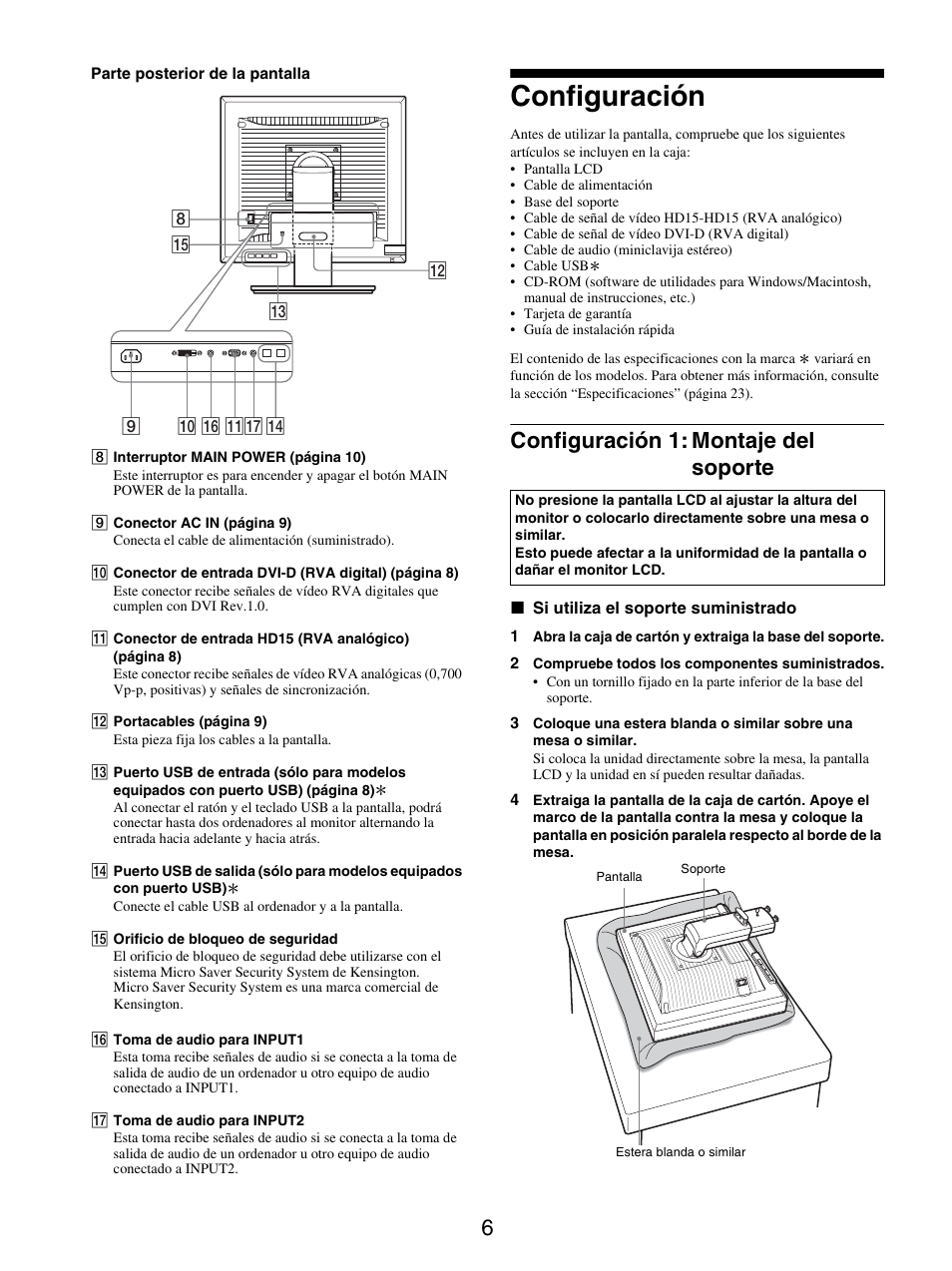 Parte posterior de la pantalla

8
15
12
13
9
10 16 11 17 14

8 Interruptor MAIN POWER (página 10)
Este interruptor es para encender y apagar el botón MAIN POWER de la pantalla.

9 Conector AC IN (página 9)
Conecta el cable de alimentación (suministrado).

10 Conector de entrada DVI-D (RVA digital) (página 8)
Este conector recibe señales de vídeo RVA digitales que cumplen con DVI Rev.1.0.

11 Conector de entrada HD15 (RVA analógico) (página 8)
Este conector recibe señales de vídeo RVA analógicas (0,700 Vp-p, positivas) y señales de sincronización.

12 Portacables (página 9)
Esta pieza fija los cables a la pantalla.

13 Puerto USB de entrada (sólo para modelos equipados con puerto USB) (página 8)∗
Al conectar el ratón y el teclado USB a la pantalla, podrá conectar hasta dos ordenadores al monitor alternando la entrada hacia adelante y hacia atrás.

14 Puerto USB de salida (sólo para modelos equipados con puerto USB)∗
Conecte el cable USB al ordenador y a la pantalla.

15 Orificio de bloqueo de seguridad
El orificio de bloqueo de seguridad debe utilizarse con el sistema Micro Saver Security System de Kensington. Micro Saver Security System es una marca comercial de Kensington.

16 Toma de audio para INPUT1
Esta toma recibe señales de audio si se conecta a la toma de salida de audio de un ordenador u otro equipo de audio conectado a INPUT1.

17 Toma de audio para INPUT2
Esta toma recibe señales de audio si se conecta a la toma de salida de audio de un ordenador u otro equipo de audio conectado a INPUT2.

Configuración

Antes de utilizar la pantalla, compruebe que los siguientes artículos se incluyen en la caja:
• Pantalla LCD
• Cable de alimentación
• Base del soporte
• Cable de señal de vídeo HD15-HD15 (RVA analógico)
• Cable de señal de vídeo DVI-D (RVA digital)
• Cable de audio (miniclavija estéreo)
• Cable USB∗
• CD-ROM (software de utilidades para Windows/Macintosh, manual de instrucciones, etc.)
• Tarjeta de garantía
• Guía de instalación rápida

El contenido de las especificaciones con la marca ∗ variará en función de los modelos. Para obtener más información, consulte la sección “Especificaciones” (página 23).

Configuración 1: Montaje del soporte

No presione la pantalla LCD al ajustar la altura del monitor o colocarlo directamente sobre una mesa o similar.
Esto puede afectar a la uniformidad de la pantalla o dañar el monitor LCD.

■ Si utiliza el soporte suministrado
1 Abra la caja de cartón y extraiga la base del soporte.
2 Compruebe todos los componentes suministrados.
• Con un tornillo fijado en la parte inferior de la base del soporte.
3 Coloque una estera blanda o similar sobre una mesa o similar.
Si coloca la unidad directamente sobre la mesa, la pantalla LCD y la unidad en sí pueden resultar dañadas.
4 Extraiga la pantalla de la caja de cartón. Apoye el marco de la pantalla contra la mesa y coloque la pantalla en posición paralela respecto al borde de la mesa.

Pantalla
Soporte
Estera blanda o similar

6