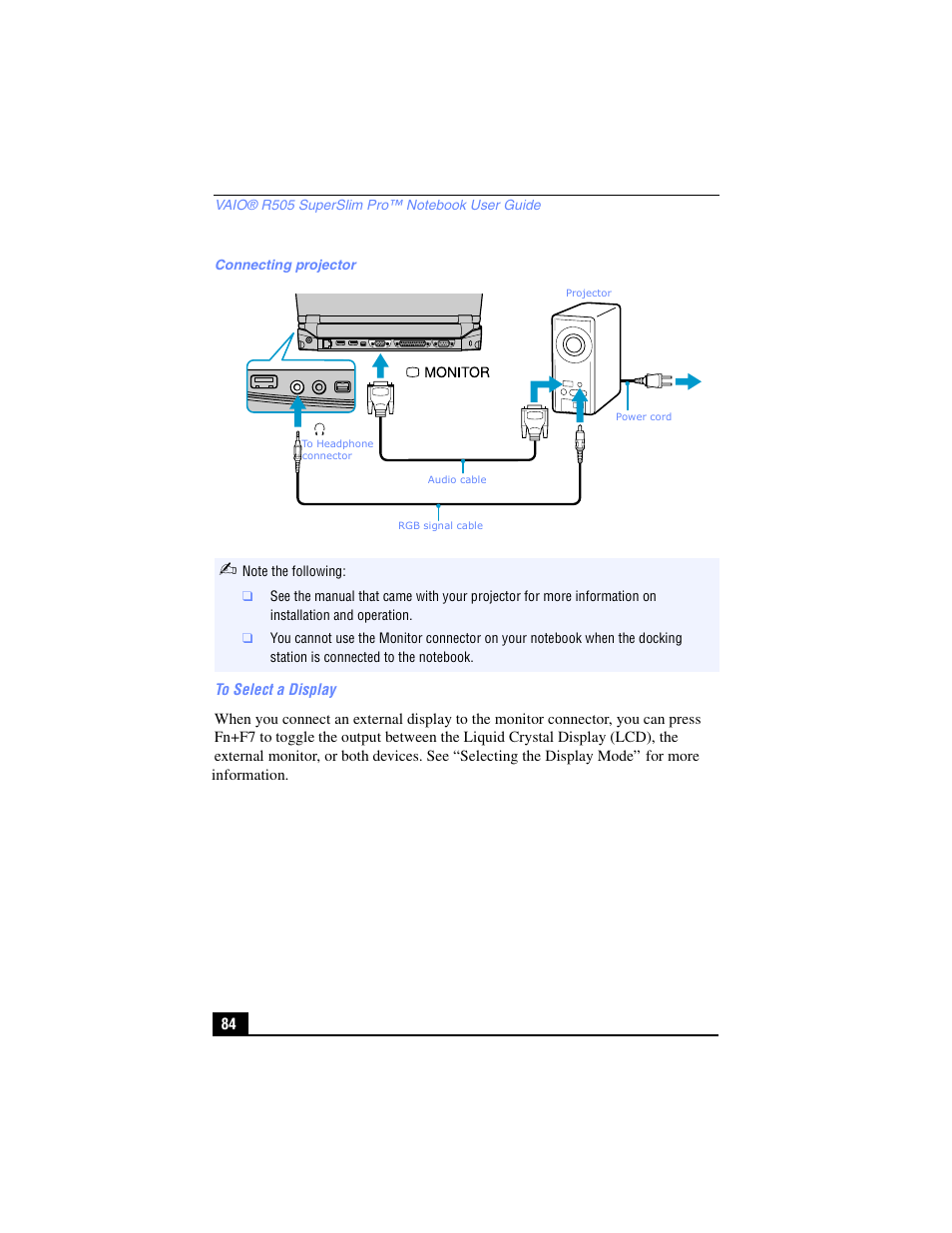 VAIO® R505 SuperSlim Pro™ Notebook User Guide

Connecting projector

Projector

MONITOR

Power cord

To Headphone connector

Audio cable

RGB signal cable

Note the following:

❑ See the manual that came with your projector for more information on installation and operation.

❑ You cannot use the Monitor connector on your notebook when the docking station is connected to the notebook.

To Select a Display

When you connect an external display to the monitor connector, you can press Fn+F7 to toggle the output between the Liquid Crystal Display (LCD), the external monitor, or both devices. See “Selecting the Display Mode” for more information.

84