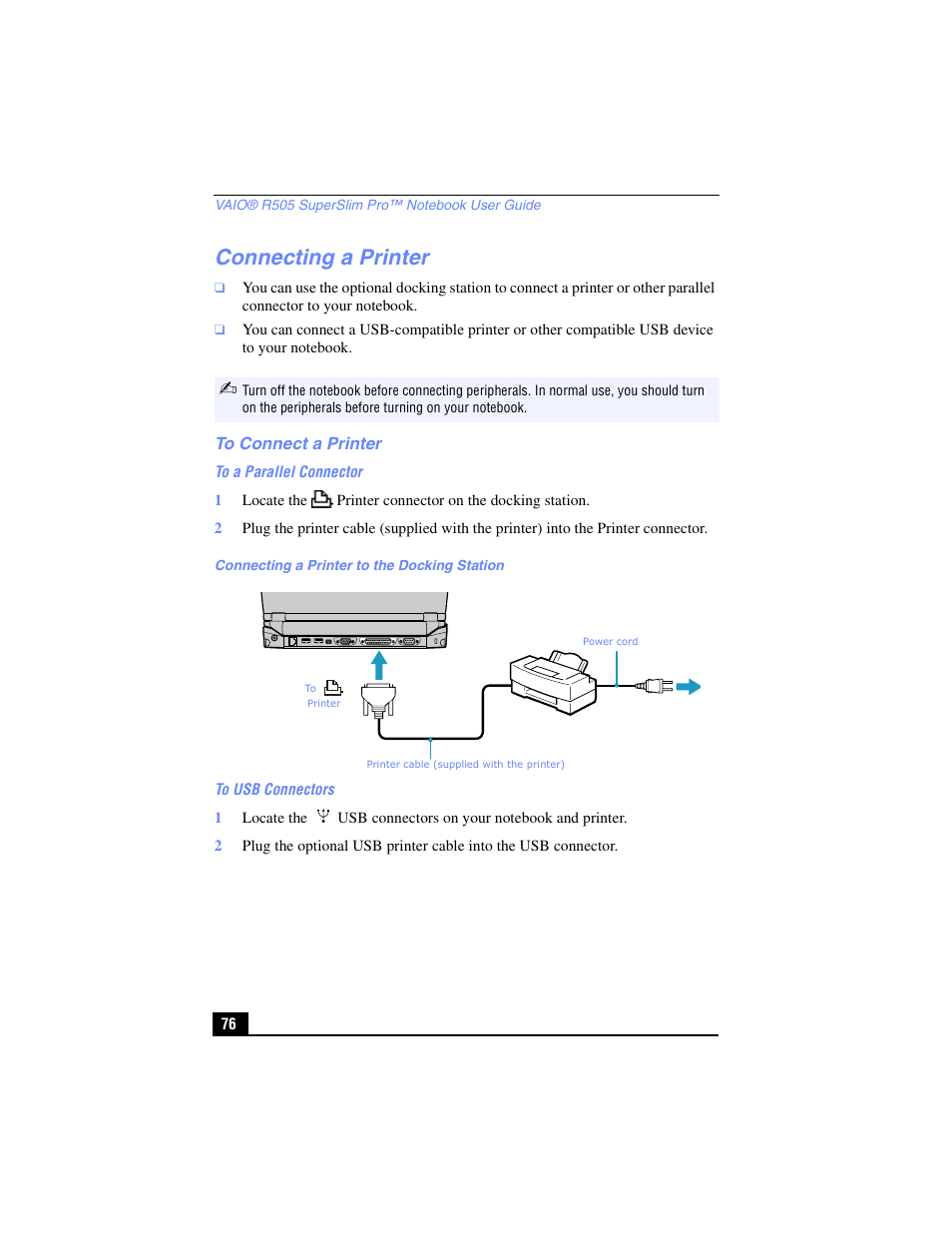 VAIO® R505 SuperSlim Pro™ Notebook User Guide

Connecting a Printer

❑ You can use the optional docking station to connect a printer or other parallel connector to your notebook.

❑ You can connect a USB-compatible printer or other compatible USB device to your notebook.

Turn off the notebook before connecting peripherals. In normal use, you should turn on the peripherals before turning on your notebook.

To Connect a Printer

To a Parallel Connector

1 Locate the Printer connector on the docking station.

2 Plug the printer cable (supplied with the printer) into the Printer connector.

Connecting a Printer to the Docking Station

Power cord

To Printer

Printer cable (supplied with the printer)

To USB Connectors

1 Locate the USB connectors on your notebook and printer.

2 Plug the optional USB printer cable into the USB connector.

76