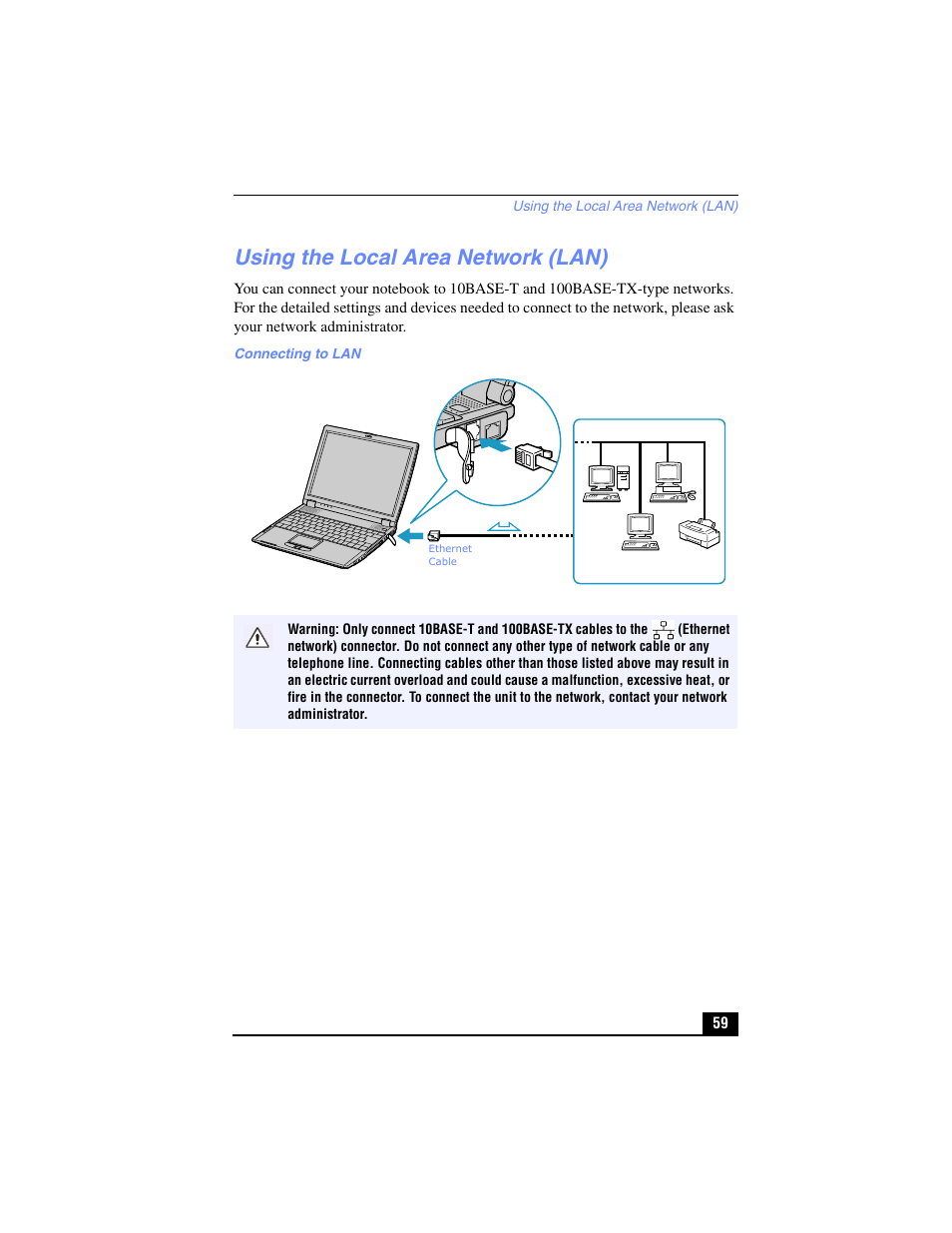 Using the Local Area Network (LAN)

Using the Local Area Network (LAN)

You can connect your notebook to 10BASE-T and 100BASE-TX-type networks. For the detailed settings and devices needed to connect to the network, please ask your network administrator.

Connecting to LAN

Ethernet Cable

Warning: Only connect 10BASE-T and 100BASE-TX cables to the (Ethernet network) connector. Do not connect any other type of network cable or any telephone line. Connecting cables other than those listed above may result in an electric current overload and could cause a malfunction, excessive heat, or fire in the connector. To connect the unit to the network, contact your network administrator.

59