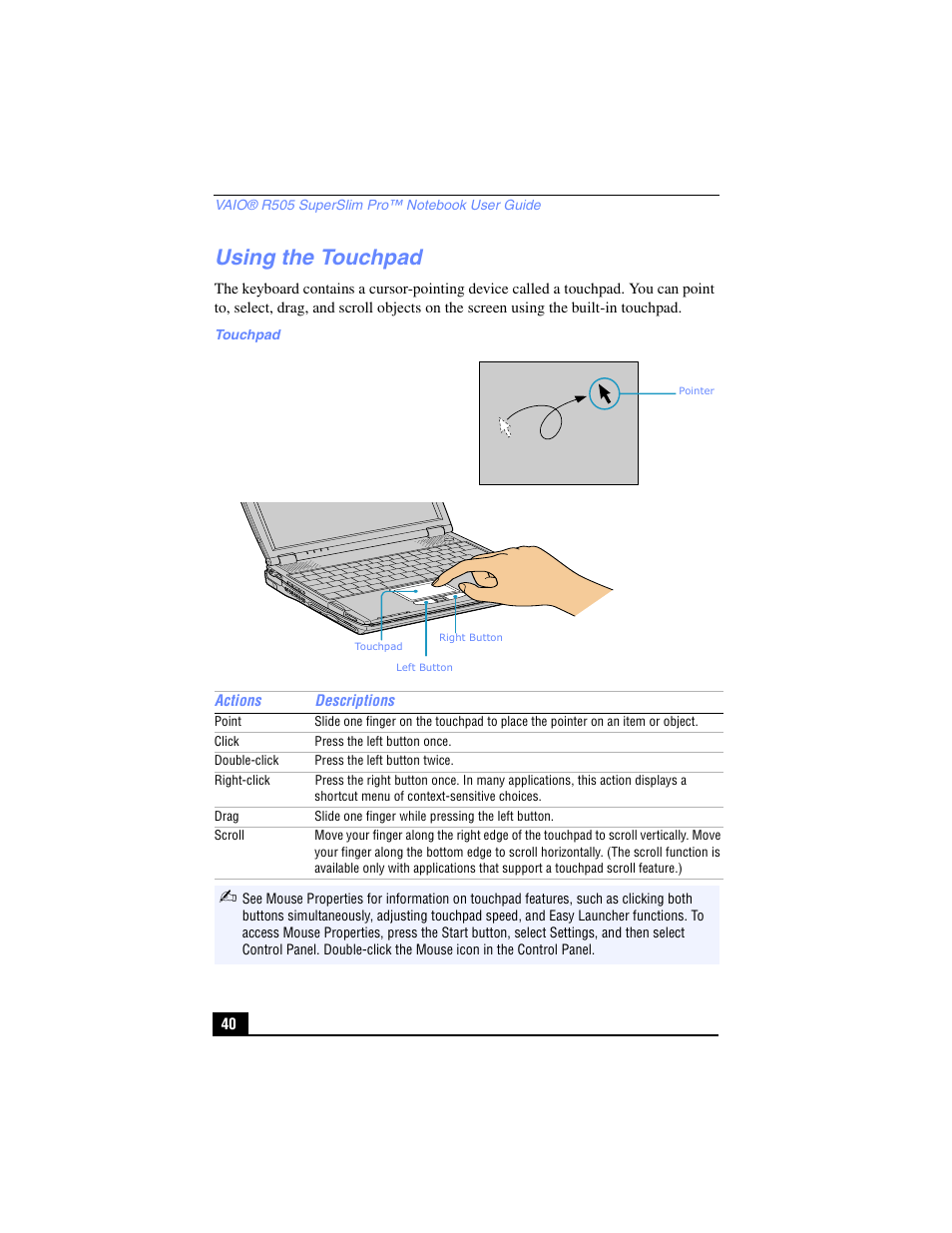 VAIO® R505 SuperSlim Pro™ Notebook User Guide

Using the Touchpad

The keyboard contains a cursor-pointing device called a touchpad. You can point to, select, drag, and scroll objects on the screen using the built-in touchpad.

Touchpad

Pointer

Touchpad

Right Button

Left Button

| Actions | Descriptions |
|---|---|
| Point | Slide one finger on the touchpad to place the pointer on an item or object. |
| Click | Press the left button once. |
| Double-click | Press the left button twice. |
| Right-click | Press the right button once. In many applications, this action displays a shortcut menu of context-sensitive choices. |
| Drag | Slide one finger while pressing the left button. |
| Scroll | Move your finger along the right edge of the touchpad to scroll vertically. Move your finger along the bottom edge to scroll horizontally. (The scroll function is available only with applications that support a touchpad scroll feature.) |

See Mouse Properties for information on touchpad features, such as clicking both buttons simultaneously, adjusting touchpad speed, and Easy Launcher functions. To access Mouse Properties, press the Start button, select Settings, and then select Control Panel. Double-click the Mouse icon in the Control Panel.

40