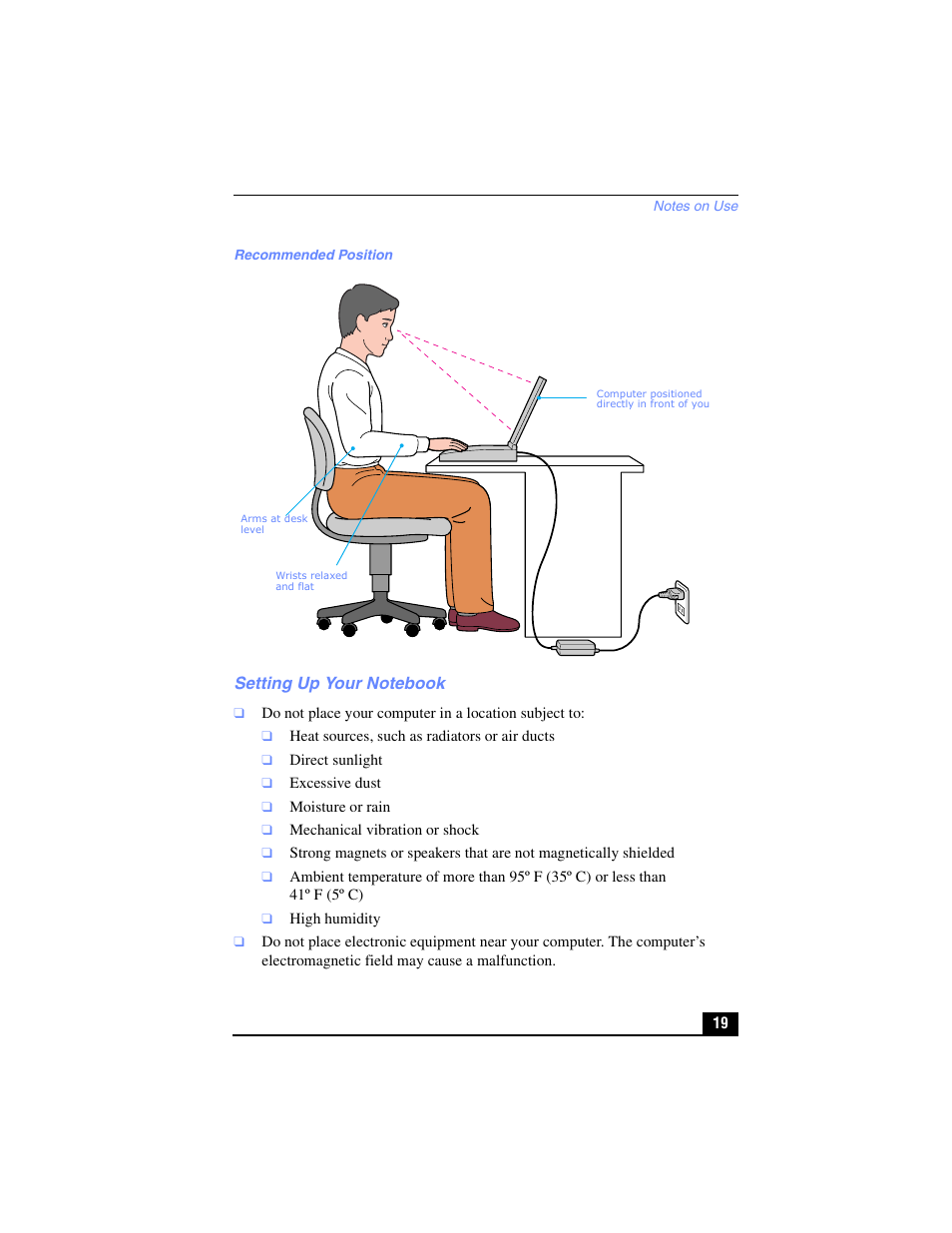 Notes on Use

Recommended Position

Computer positioned directly in front of you

Arms at desk level

Wrists relaxed and flat

Setting Up Your Notebook

❑ Do not place your computer in a location subject to:

❑ Heat sources, such as radiators or air ducts

❑ Direct sunlight

❑ Excessive dust

❑ Moisture or rain

❑ Mechanical vibration or shock

❑ Strong magnets or speakers that are not magnetically shielded

❑ Ambient temperature of more than 95º F (35º C) or less than 41º F (5º C)

❑ High humidity

❑ Do not place electronic equipment near your computer. The computer's electromagnetic field may cause a malfunction.

19