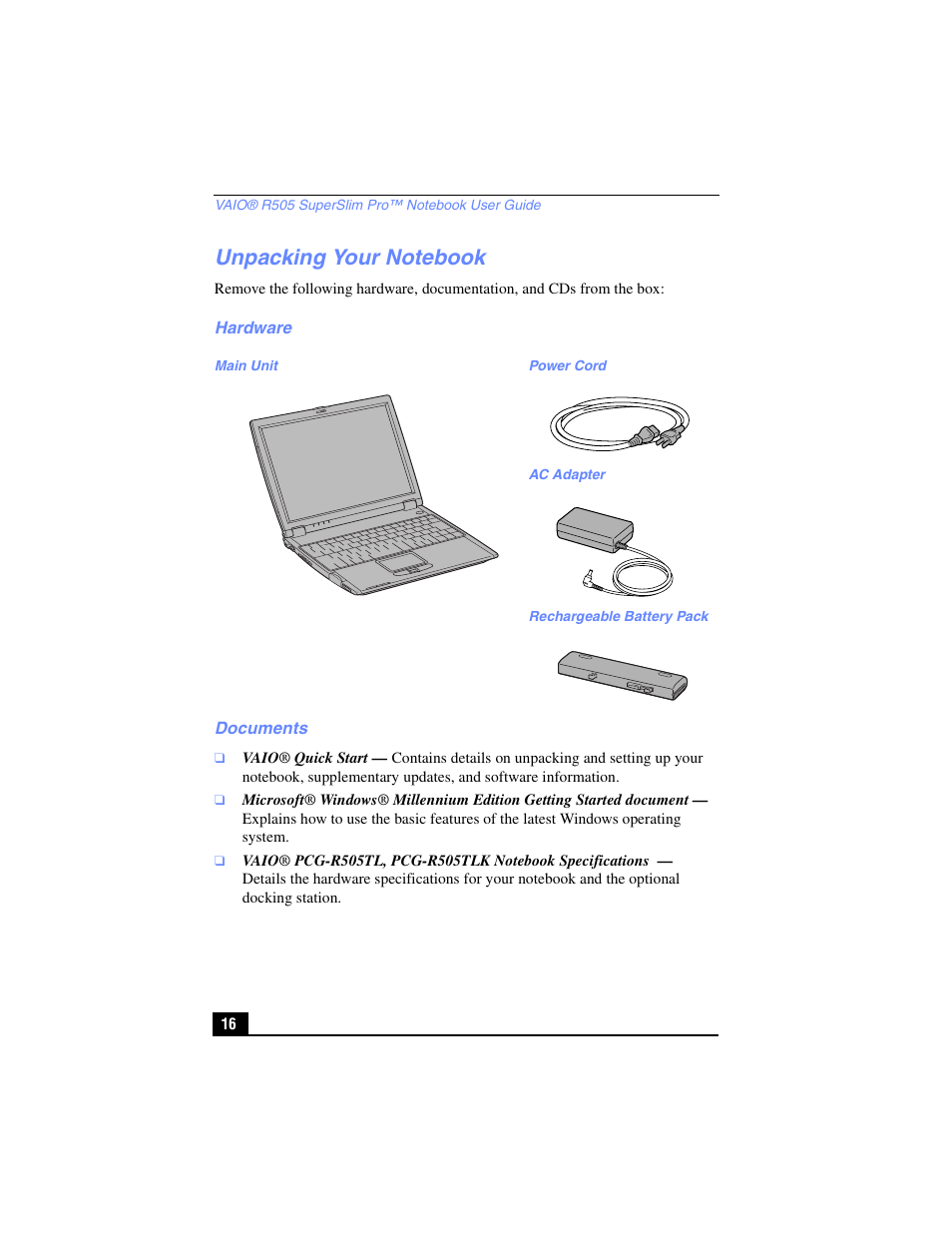 VAIO® R505 SuperSlim Pro™ Notebook User Guide

Unpacking Your Notebook

Remove the following hardware, documentation, and CDs from the box:

Hardware

Main Unit

Power Cord

AC Adapter

Rechargeable Battery Pack

Documents

❑ VAIO® Quick Start — Contains details on unpacking and setting up your notebook, supplementary updates, and software information.

❑ Microsoft® Windows® Millennium Edition Getting Started document — Explains how to use the basic features of the latest Windows operating system.

❑ VAIO® PCG-R505TL, PCG-R505TLK Notebook Specifications — Details the hardware specifications for your notebook and the optional docking station.

16