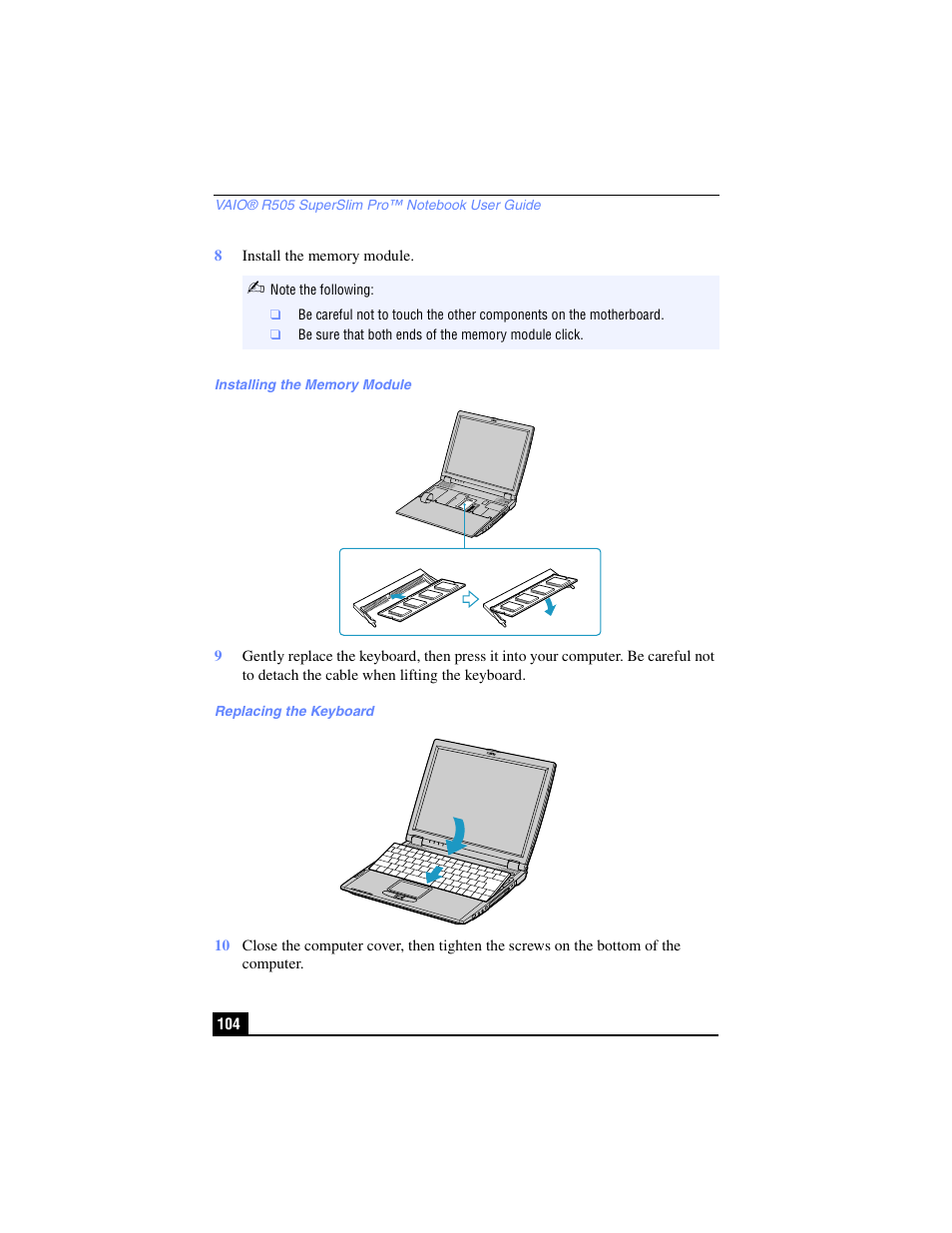 VAIO® R505 SuperSlim Pro™ Notebook User Guide

8 Install the memory module.

Note the following:

❑ Be careful not to touch the other components on the motherboard.

❑ Be sure that both ends of the memory module click.

Installing the Memory Module

9 Gently replace the keyboard, then press it into your computer. Be careful not to detach the cable when lifting the keyboard.

Replacing the Keyboard

10 Close the computer cover, then tighten the screws on the bottom of the computer.

104