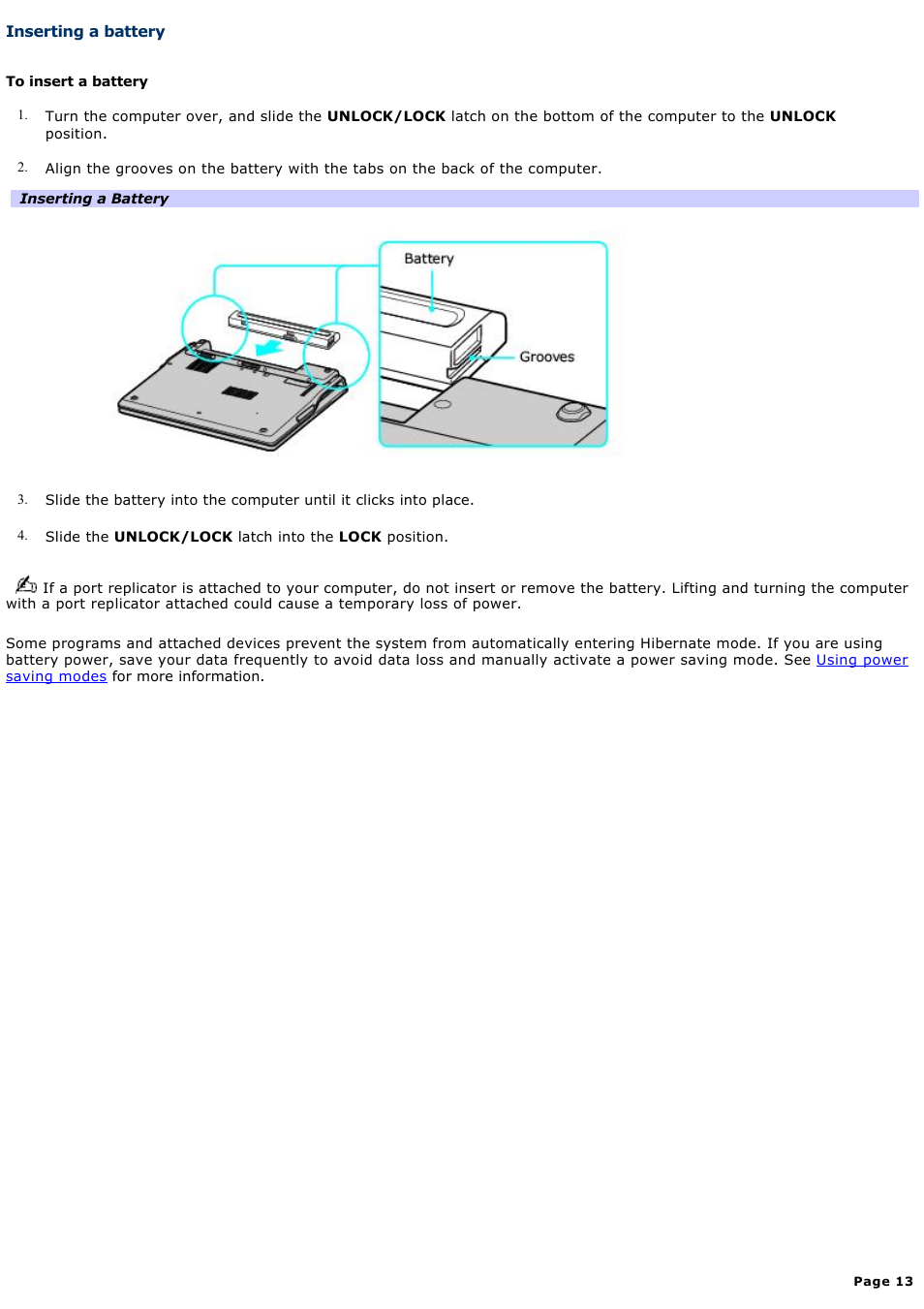 Inserting a battery

To insert a battery

1. Turn the computer over, and slide the UNLOCK/LOCK latch on the bottom of the computer to the UNLOCK position.

2. Align the grooves on the battery with the tabs on the back of the computer.

Inserting a Battery

Battery

Grooves

3. Slide the battery into the computer until it clicks into place.

4. Slide the UNLOCK/LOCK latch into the LOCK position.

If a port replicator is attached to your computer, do not insert or remove the battery. Lifting and turning the computer with a port replicator attached could cause a temporary loss of power.

Some programs and attached devices prevent the system from automatically entering Hibernate mode. If you are using battery power, save your data frequently to avoid data loss and manually activate a power saving mode. See Using power saving modes for more information.

Page 13