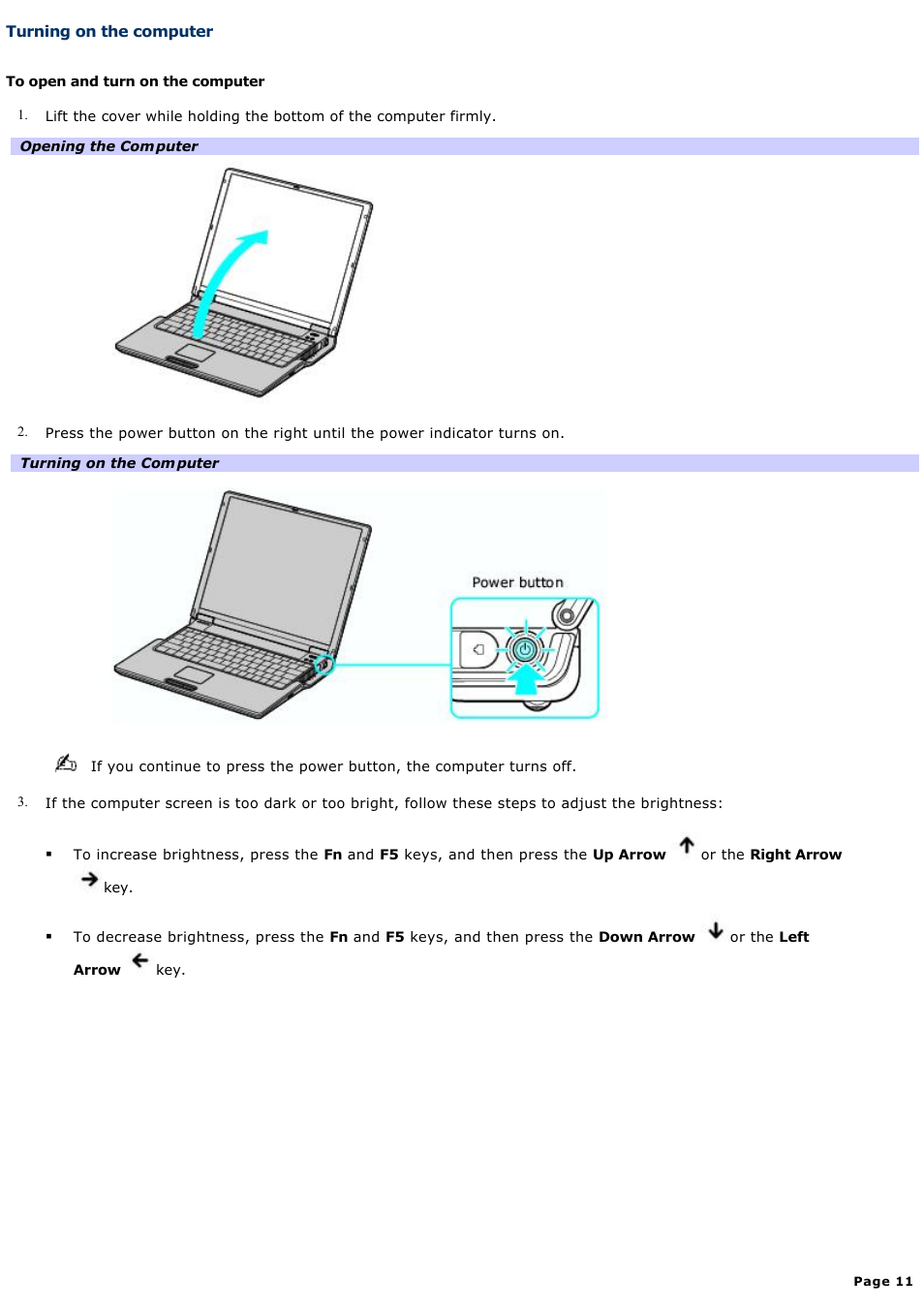 Turning on the computer

To open and turn on the computer

1. Lift the cover while holding the bottom of the computer firmly.

Opening the Computer

2. Press the power button on the right until the power indicator turns on.

Turning on the Computer

Power button

If you continue to press the power button, the computer turns off.

3. If the computer screen is too dark or too bright, follow these steps to adjust the brightness:

▪ To increase brightness, press the Fn and F5 keys, and then press the Up Arrow ↑ or the Right Arrow → key.

▪ To decrease brightness, press the Fn and F5 keys, and then press the Down Arrow ↓ or the Left Arrow ← key.

Page 11