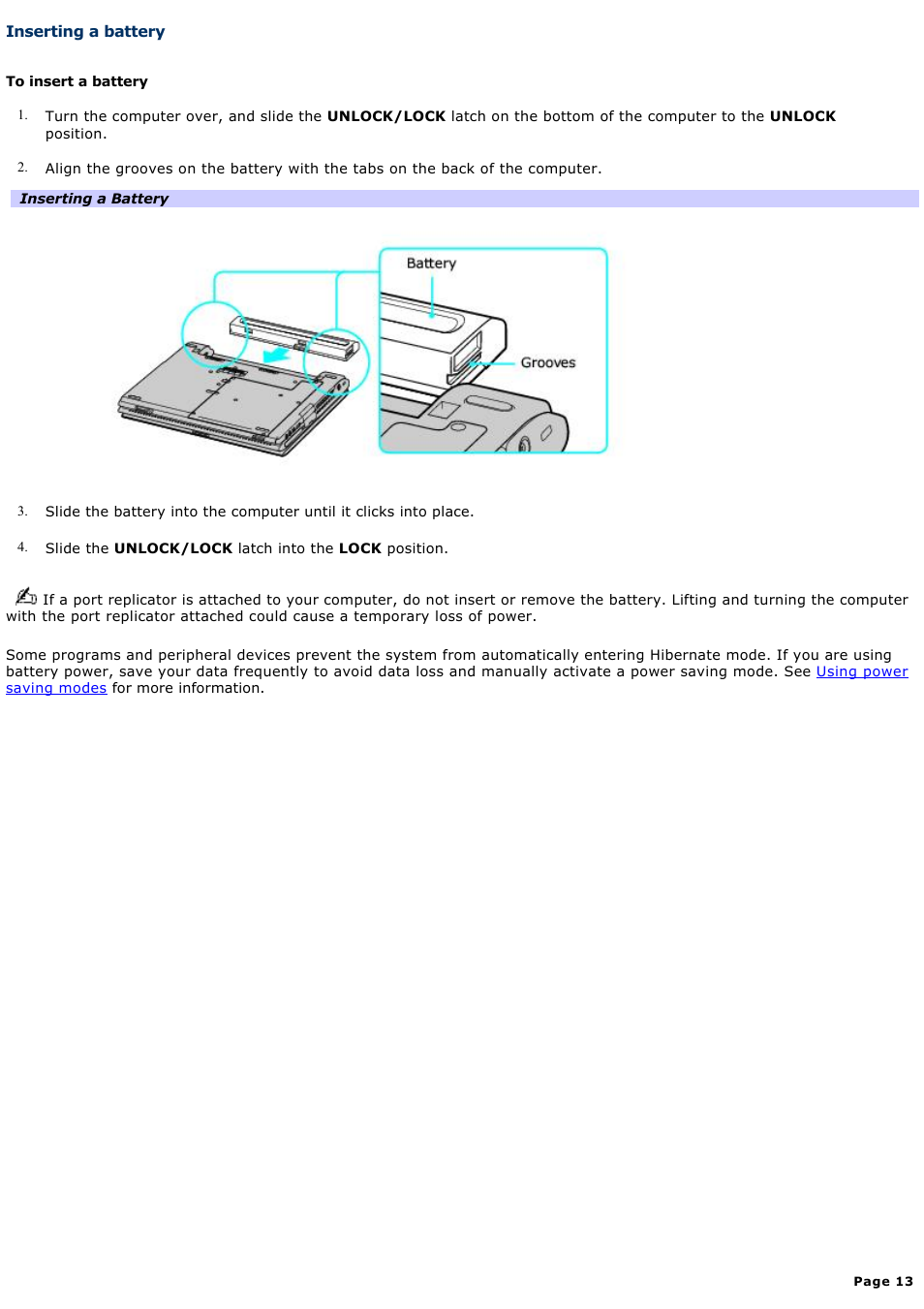 Inserting a battery

To insert a battery

1. Turn the computer over, and slide the UNLOCK/LOCK latch on the bottom of the computer to the UNLOCK position.

2. Align the grooves on the battery with the tabs on the back of the computer.

Inserting a Battery

Battery

Grooves

3. Slide the battery into the computer until it clicks into place.

4. Slide the UNLOCK/LOCK latch into the LOCK position.

If a port replicator is attached to your computer, do not insert or remove the battery. Lifting and turning the computer with the port replicator attached could cause a temporary loss of power.

Some programs and peripheral devices prevent the system from automatically entering Hibernate mode. If you are using battery power, save your data frequently to avoid data loss and manually activate a power saving mode. See Using power saving modes for more information.

Page 13