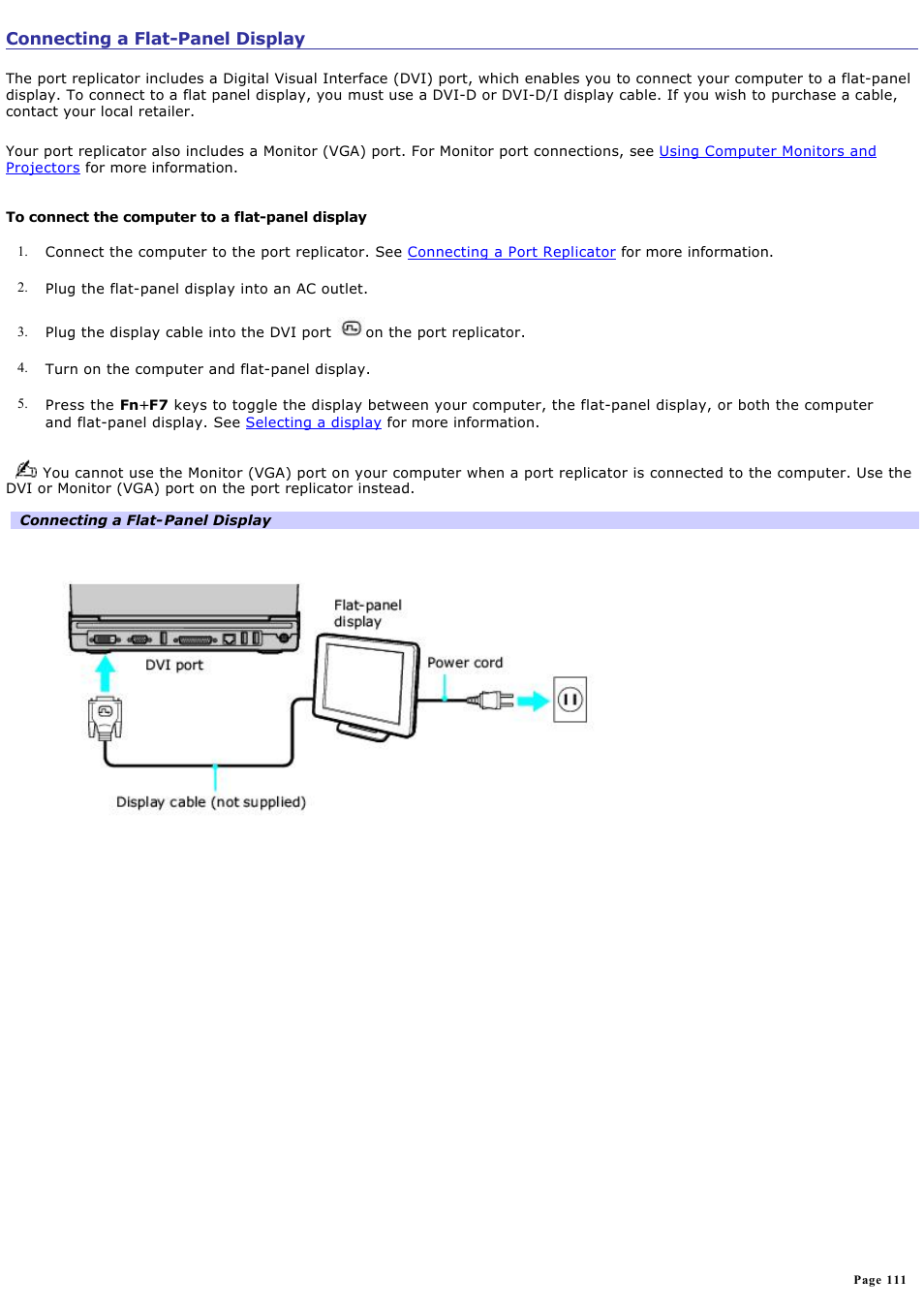 Connecting a Flat-Panel Display

The port replicator includes a Digital Visual Interface (DVI) port, which enables you to connect your computer to a flat-panel display. To connect to a flat panel display, you must use a DVI-D or DVI-D/I display cable. If you wish to purchase a cable, contact your local retailer.

Your port replicator also includes a Monitor (VGA) port. For Monitor port connections, see Using Computer Monitors and Projectors for more information.

To connect the computer to a flat-panel display

1. Connect the computer to the port replicator. See Connecting a Port Replicator for more information.

2. Plug the flat-panel display into an AC outlet.

3. Plug the display cable into the DVI port on the port replicator.

4. Turn on the computer and flat-panel display.

5. Press the Fn+F7 keys to toggle the display between your computer, the flat-panel display, or both the computer and flat-panel display. See Selecting a display for more information.

You cannot use the Monitor (VGA) port on your computer when a port replicator is connected to the computer. Use the DVI or Monitor (VGA) port on the port replicator instead.

Connecting a Flat-Panel Display

Flat-panel display

DVI port

Power cord

Display cable (not supplied)

Page 111