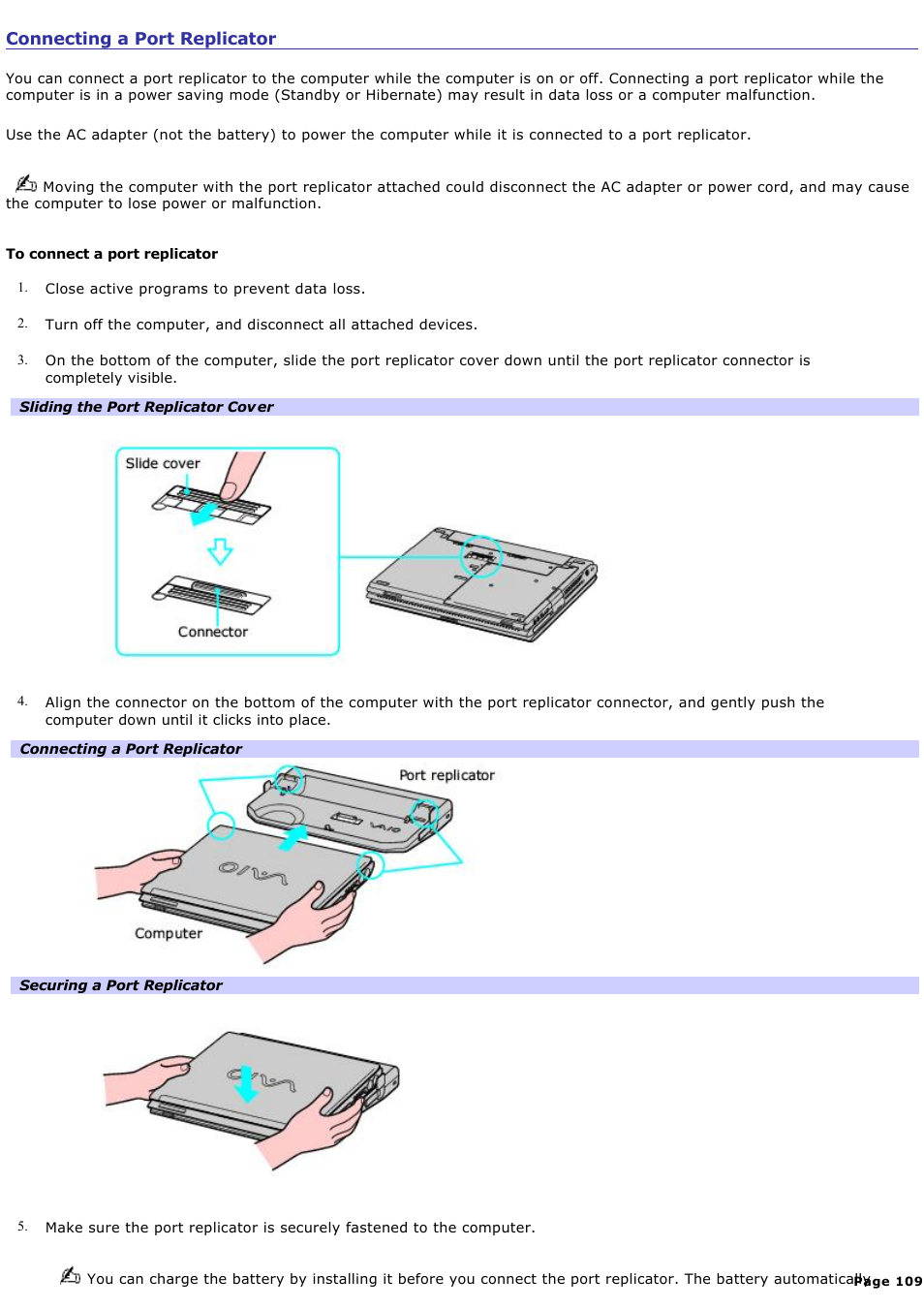 Connecting a Port Replicator

You can connect a port replicator to the computer while the computer is on or off. Connecting a port replicator while the computer is in a power saving mode (Standby or Hibernate) may result in data loss or a computer malfunction.

Use the AC adapter (not the battery) to power the computer while it is connected to a port replicator.

Moving the computer with the port replicator attached could disconnect the AC adapter or power cord, and may cause the computer to lose power or malfunction.

To connect a port replicator

1. Close active programs to prevent data loss.

2. Turn off the computer, and disconnect all attached devices.

3. On the bottom of the computer, slide the port replicator cover down until the port replicator connector is completely visible.

Sliding the Port Replicator Cover

Slide cover

Connector

4. Align the connector on the bottom of the computer with the port replicator connector, and gently push the computer down until it clicks into place.

Connecting a Port Replicator

Port replicator

Computer

Securing a Port Replicator

5. Make sure the port replicator is securely fastened to the computer.

You can charge the battery by installing it before you connect the port replicator. The battery automatically

Page 109