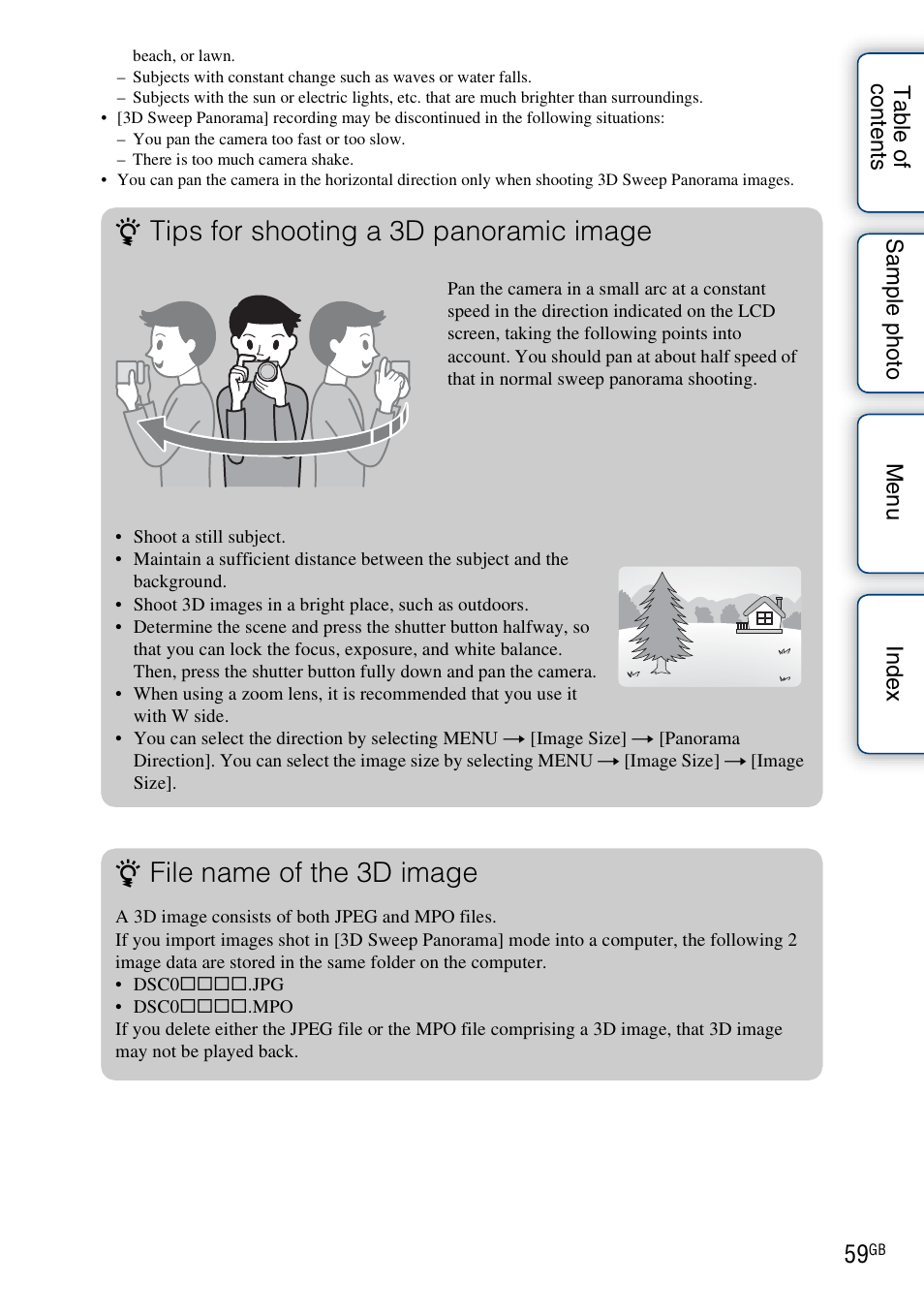 beach, or lawn.
– Subjects with constant change such as waves or water falls.
– Subjects with the sun or electric lights, etc. that are much brighter than surroundings.
• [3D Sweep Panorama] recording may be discontinued in the following situations:
– You pan the camera too fast or too slow.
– There is too much camera shake.
• You can pan the camera in the horizontal direction only when shooting 3D Sweep Panorama images.

Tips for shooting a 3D panoramic image

Pan the camera in a small arc at a constant speed in the direction indicated on the LCD screen, taking the following points into account. You should pan at about half speed of that in normal sweep panorama shooting.

• Shoot a still subject.
• Maintain a sufficient distance between the subject and the background.
• Shoot 3D images in a bright place, such as outdoors.
• Determine the scene and press the shutter button halfway, so that you can lock the focus, exposure, and white balance. Then, press the shutter button fully down and pan the camera.
• When using a zoom lens, it is recommended that you use it with W side.
• You can select the direction by selecting MENU → [Image Size] → [Panorama Direction]. You can select the image size by selecting MENU → [Image Size] → [Image Size].

File name of the 3D image

A 3D image consists of both JPEG and MPO files.
If you import images shot in [3D Sweep Panorama] mode into a computer, the following 2 image data are stored in the same folder on the computer.
• DSC0□□□□.JPG
• DSC0□□□□.MPO
If you delete either the JPEG file or the MPO file comprising a 3D image, that 3D image may not be played back.

Table of contents
Sample photo
Menu
Index

59GB