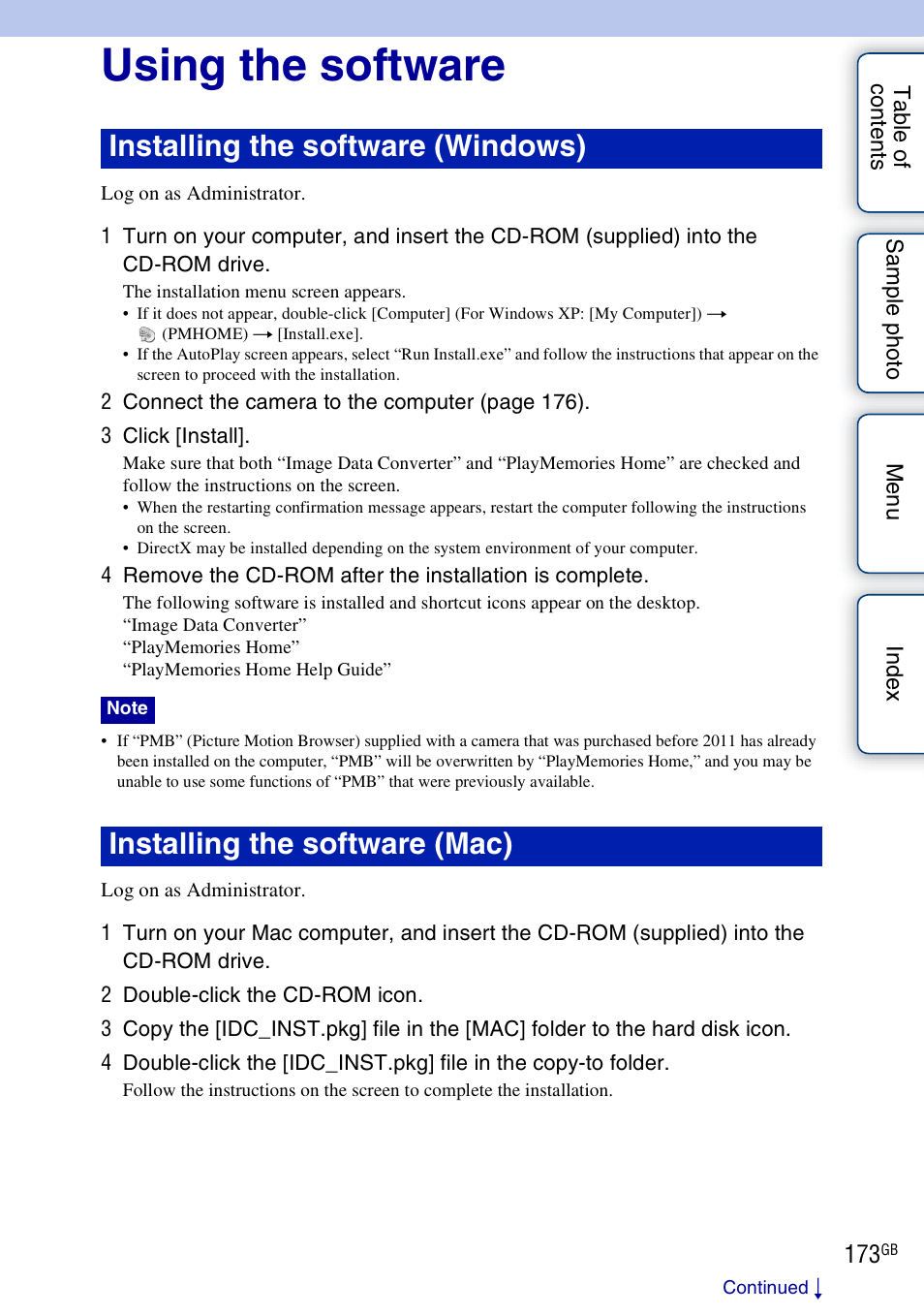 Using the software

Installing the software (Windows)

Log on as Administrator.

1 Turn on your computer, and insert the CD-ROM (supplied) into the CD-ROM drive.

The installation menu screen appears.

• If it does not appear, double-click [Computer] (For Windows XP: [My Computer]) → (PMHOME) → [Install.exe].
• If the AutoPlay screen appears, select “Run Install.exe” and follow the instructions that appear on the screen to proceed with the installation.

2 Connect the camera to the computer (page 176).

3 Click [Install].

Make sure that both “Image Data Converter” and “PlayMemories Home” are checked and follow the instructions on the screen.

• When the restarting confirmation message appears, restart the computer following the instructions on the screen.
• DirectX may be installed depending on the system environment of your computer.

4 Remove the CD-ROM after the installation is complete.

The following software is installed and shortcut icons appear on the desktop.
“Image Data Converter”
“PlayMemories Home”
“PlayMemories Home Help Guide”

Note

• If “PMB” (Picture Motion Browser) supplied with a camera that was purchased before 2011 has already been installed on the computer, “PMB” will be overwritten by “PlayMemories Home,” and you may be unable to use some functions of “PMB” that were previously available.

Installing the software (Mac)

Log on as Administrator.

1 Turn on your Mac computer, and insert the CD-ROM (supplied) into the CD-ROM drive.

2 Double-click the CD-ROM icon.

3 Copy the [IDC_INST.pkg] file in the [MAC] folder to the hard disk icon.

4 Double-click the [IDC_INST.pkg] file in the copy-to folder.

Follow the instructions on the screen to complete the installation.

Table of contents

Sample photo

Menu

Index

173GB

Continued ↓