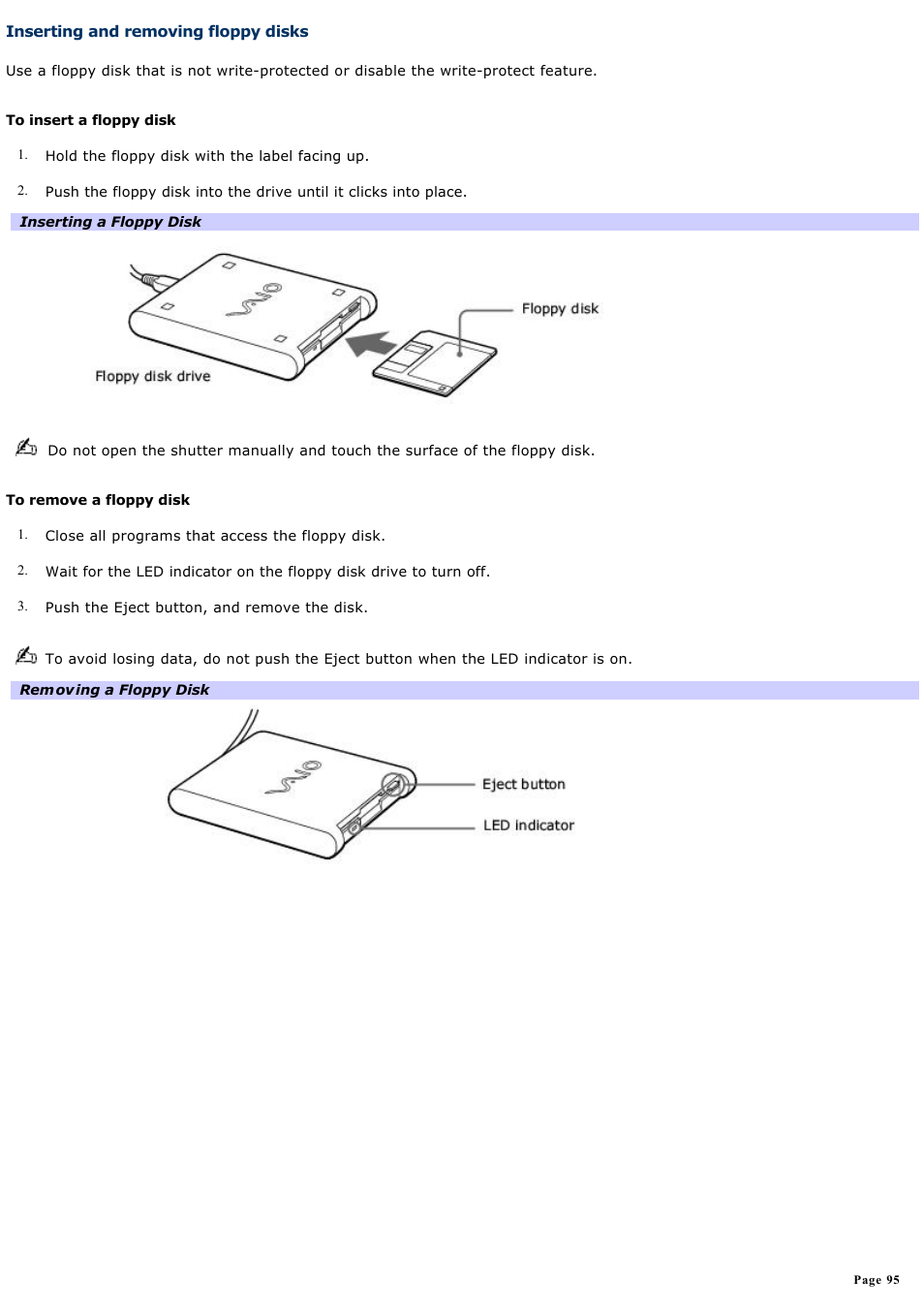 Inserting and removing floppy disks

Use a floppy disk that is not write-protected or disable the write-protect feature.

To insert a floppy disk

1. Hold the floppy disk with the label facing up.

2. Push the floppy disk into the drive until it clicks into place.

Inserting a Floppy Disk

Floppy disk

Floppy disk drive

Do not open the shutter manually and touch the surface of the floppy disk.

To remove a floppy disk

1. Close all programs that access the floppy disk.

2. Wait for the LED indicator on the floppy disk drive to turn off.

3. Push the Eject button, and remove the disk.

To avoid losing data, do not push the Eject button when the LED indicator is on.

Removing a Floppy Disk

Eject button

LED indicator

Page 95