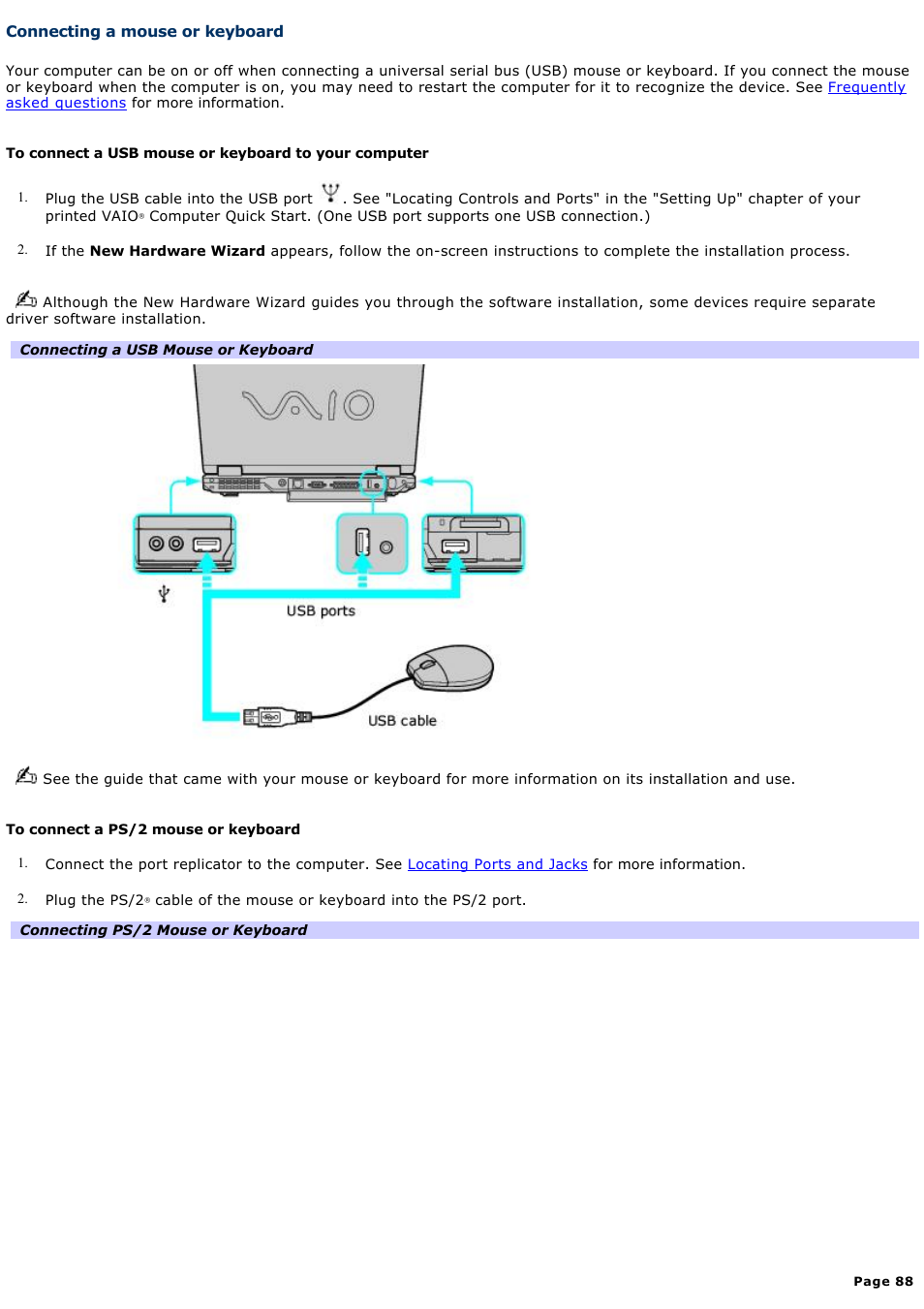 Connecting a mouse or keyboard

Your computer can be on or off when connecting a universal serial bus (USB) mouse or keyboard. If you connect the mouse or keyboard when the computer is on, you may need to restart the computer for it to recognize the device. See Frequently asked questions for more information.

To connect a USB mouse or keyboard to your computer

1. Plug the USB cable into the USB port . See "Locating Controls and Ports" in the "Setting Up" chapter of your printed VAIO® Computer Quick Start. (One USB port supports one USB connection.)

2. If the New Hardware Wizard appears, follow the on-screen instructions to complete the installation process.

Although the New Hardware Wizard guides you through the software installation, some devices require separate driver software installation.

Connecting a USB Mouse or Keyboard

VAIO

USB ports

USB cable

See the guide that came with your mouse or keyboard for more information on its installation and use.

To connect a PS/2 mouse or keyboard

1. Connect the port replicator to the computer. See Locating Ports and Jacks for more information.

2. Plug the PS/2® cable of the mouse or keyboard into the PS/2 port.

Connecting PS/2 Mouse or Keyboard

Page 88