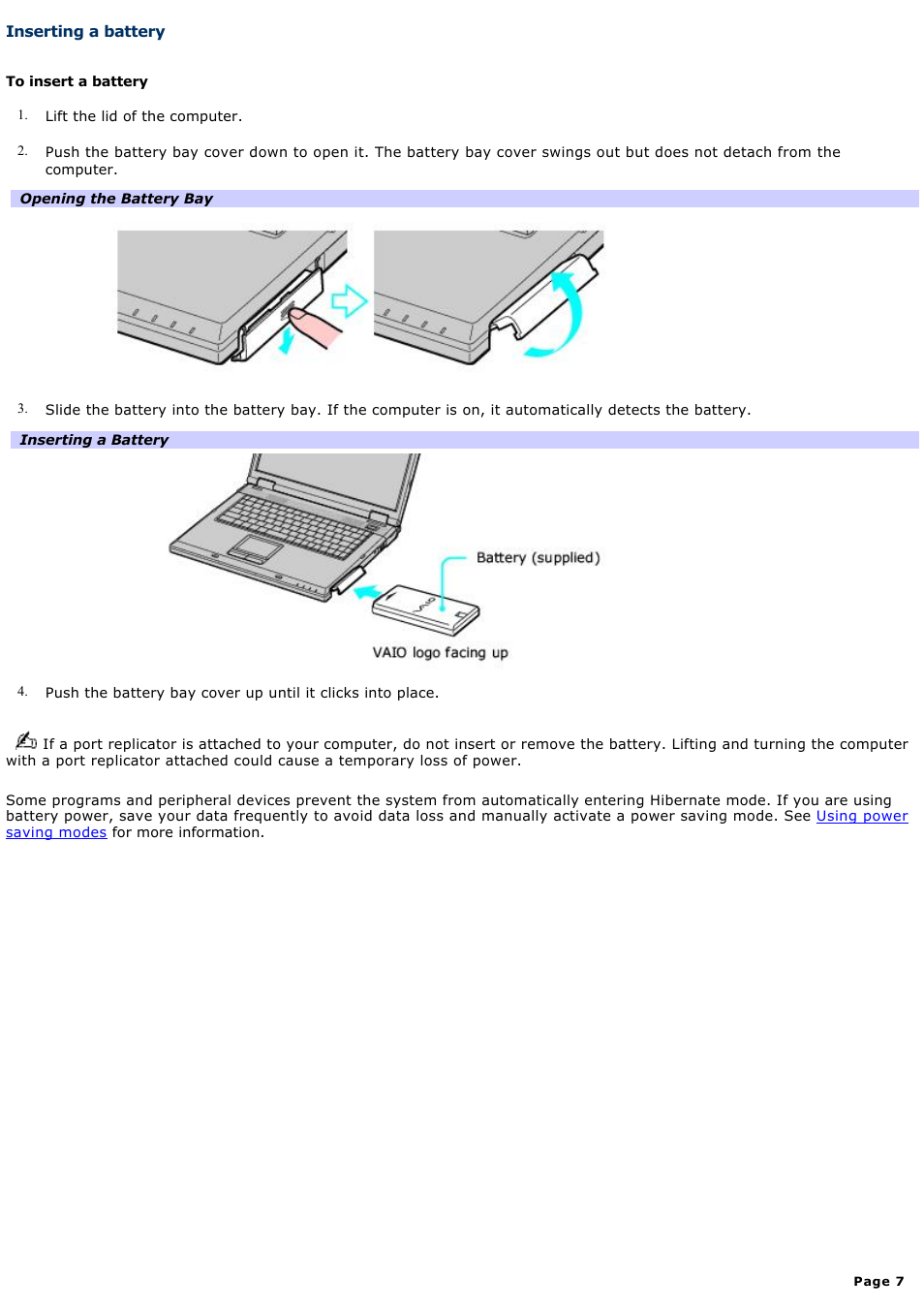 Inserting a battery

To insert a battery

1. Lift the lid of the computer.

2. Push the battery bay cover down to open it. The battery bay cover swings out but does not detach from the computer.

Opening the Battery Bay

3. Slide the battery into the battery bay. If the computer is on, it automatically detects the battery.

Inserting a Battery

Battery (supplied)

VAIO

VAIO logo facing up

4. Push the battery bay cover up until it clicks into place.

If a port replicator is attached to your computer, do not insert or remove the battery. Lifting and turning the computer with a port replicator attached could cause a temporary loss of power.

Some programs and peripheral devices prevent the system from automatically entering Hibernate mode. If you are using battery power, save your data frequently to avoid data loss and manually activate a power saving mode. See Using power saving modes for more information.

Page 7