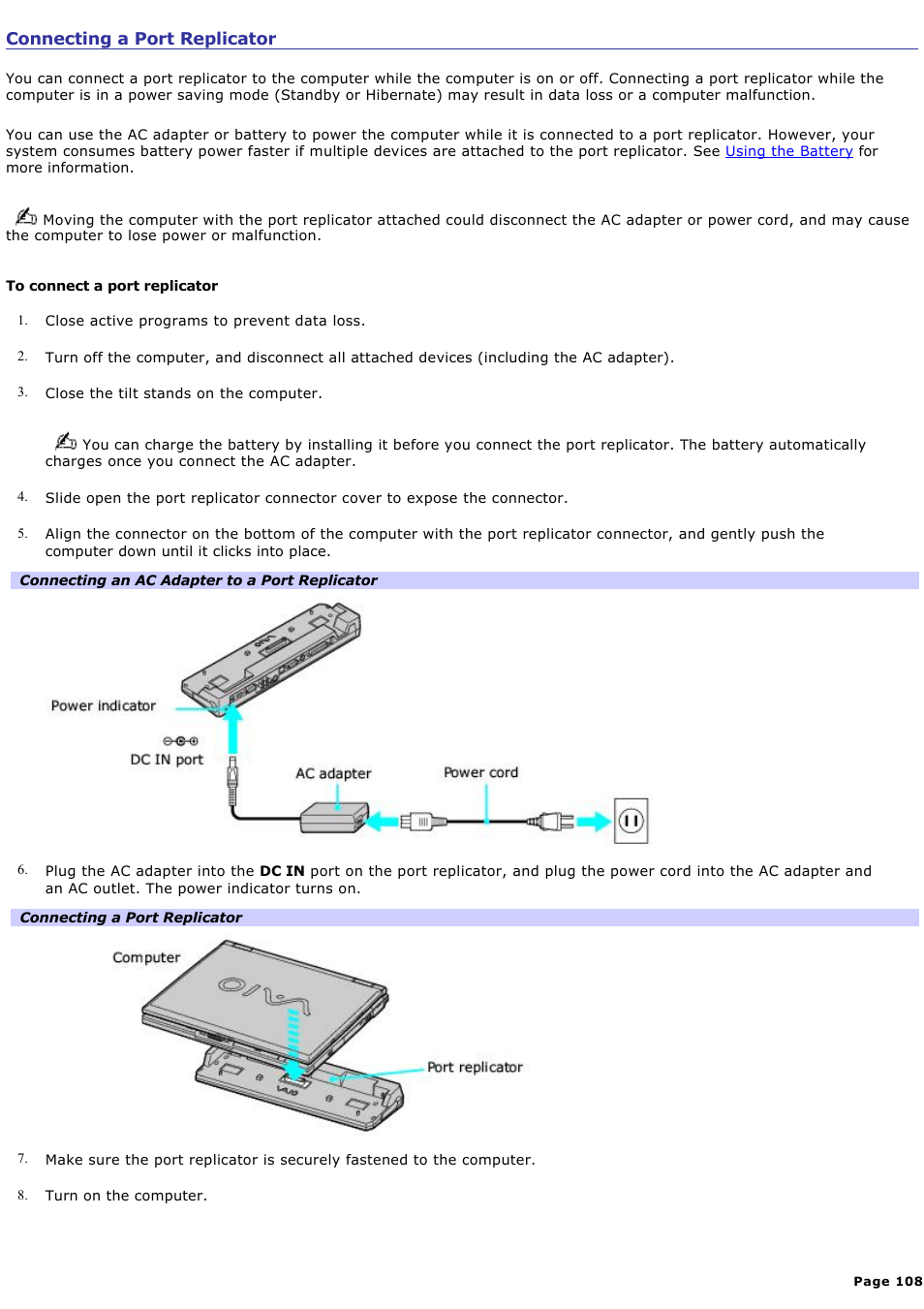 Connecting a Port Replicator

You can connect a port replicator to the computer while the computer is on or off. Connecting a port replicator while the computer is in a power saving mode (Standby or Hibernate) may result in data loss or a computer malfunction.

You can use the AC adapter or battery to power the computer while it is connected to a port replicator. However, your system consumes battery power faster if multiple devices are attached to the port replicator. See Using the Battery for more information.

Moving the computer with the port replicator attached could disconnect the AC adapter or power cord, and may cause the computer to lose power or malfunction.

To connect a port replicator

1. Close active programs to prevent data loss.

2. Turn off the computer, and disconnect all attached devices (including the AC adapter).

3. Close the tilt stands on the computer.

You can charge the battery by installing it before you connect the port replicator. The battery automatically charges once you connect the AC adapter.

4. Slide open the port replicator connector cover to expose the connector.

5. Align the connector on the bottom of the computer with the port replicator connector, and gently push the computer down until it clicks into place.

Connecting an AC Adapter to a Port Replicator

Power indicator

DC IN port

AC adapter

Power cord

6. Plug the AC adapter into the DC IN port on the port replicator, and plug the power cord into the AC adapter and an AC outlet. The power indicator turns on.

Connecting a Port Replicator

Computer

Port replicator

7. Make sure the port replicator is securely fastened to the computer.

8. Turn on the computer.

Page 108