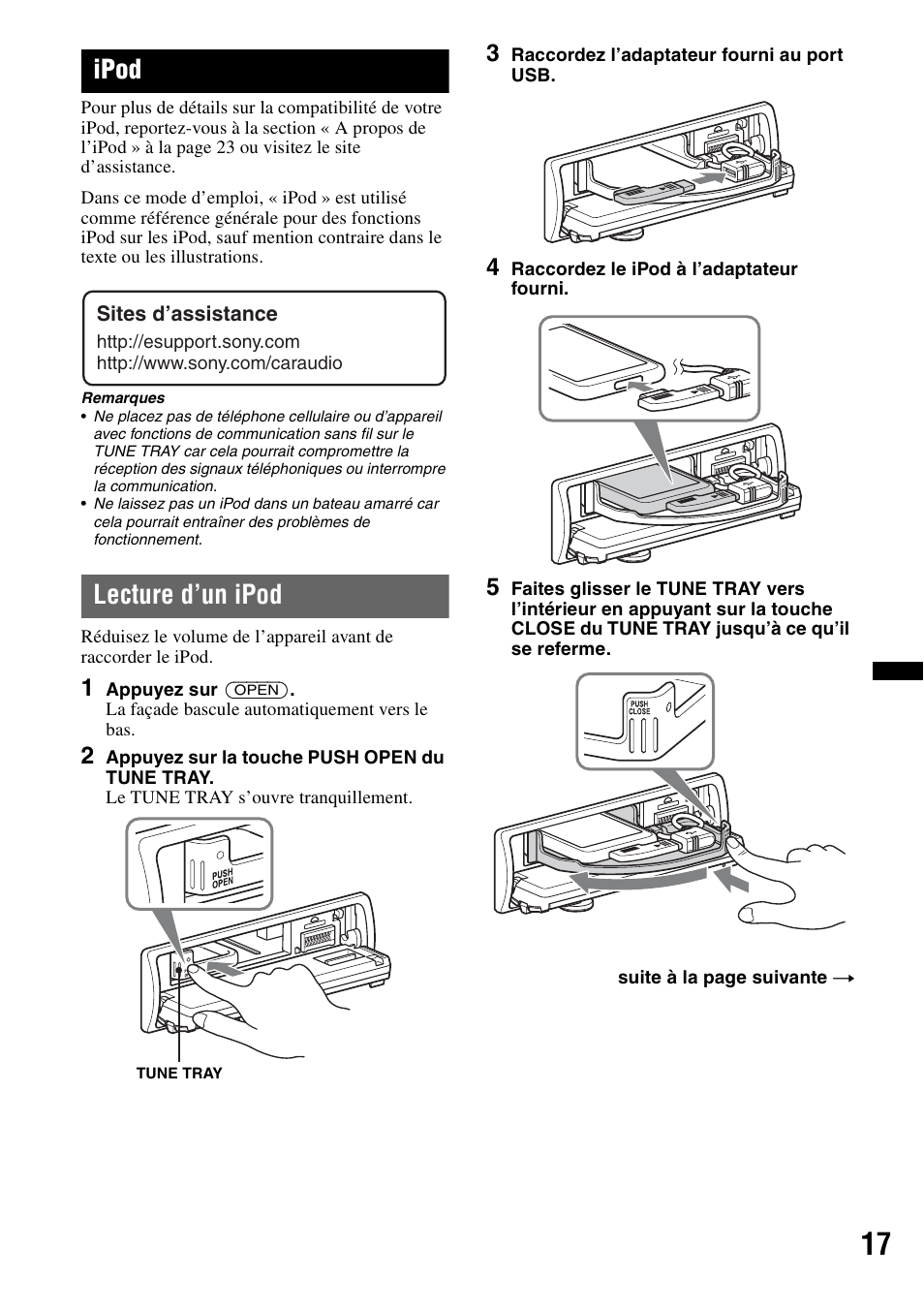 iPod

Pour plus de détails sur la compatibilité de votre iPod, reportez-vous à la section « A propos de l'iPod » à la page 23 ou visitez le site d'assistance.

Dans ce mode d'emploi, « iPod » est utilisé comme référence générale pour des fonctions iPod sur les iPod, sauf mention contraire dans le texte ou les illustrations.

Sites d'assistance
http://esupport.sony.com
http://www.sony.com/caraudio

Remarques
• Ne placez pas de téléphone cellulaire ou d'appareil avec fonctions de communication sans fil sur le TUNE TRAY car cela pourrait compromettre la réception des signaux téléphoniques ou interrompre la communication.
• Ne laissez pas un iPod dans un bateau amarré car cela pourrait entraîner des problèmes de fonctionnement.

Lecture d'un iPod

Réduisez le volume de l'appareil avant de raccorder le iPod.

1 Appuyez sur (OPEN).
La façade bascule automatiquement vers le bas.

2 Appuyez sur la touche PUSH OPEN du TUNE TRAY.
Le TUNE TRAY s'ouvre tranquillement.

PUSH OPEN

TUNE TRAY

3 Raccordez l'adaptateur fourni au port USB.

4 Raccordez le iPod à l'adaptateur fourni.

5 Faites glisser le TUNE TRAY vers l'intérieur en appuyant sur la touche CLOSE du TUNE TRAY jusqu'à ce qu'il se referme.

PUSH CLOSE

suite à la page suivante →

17