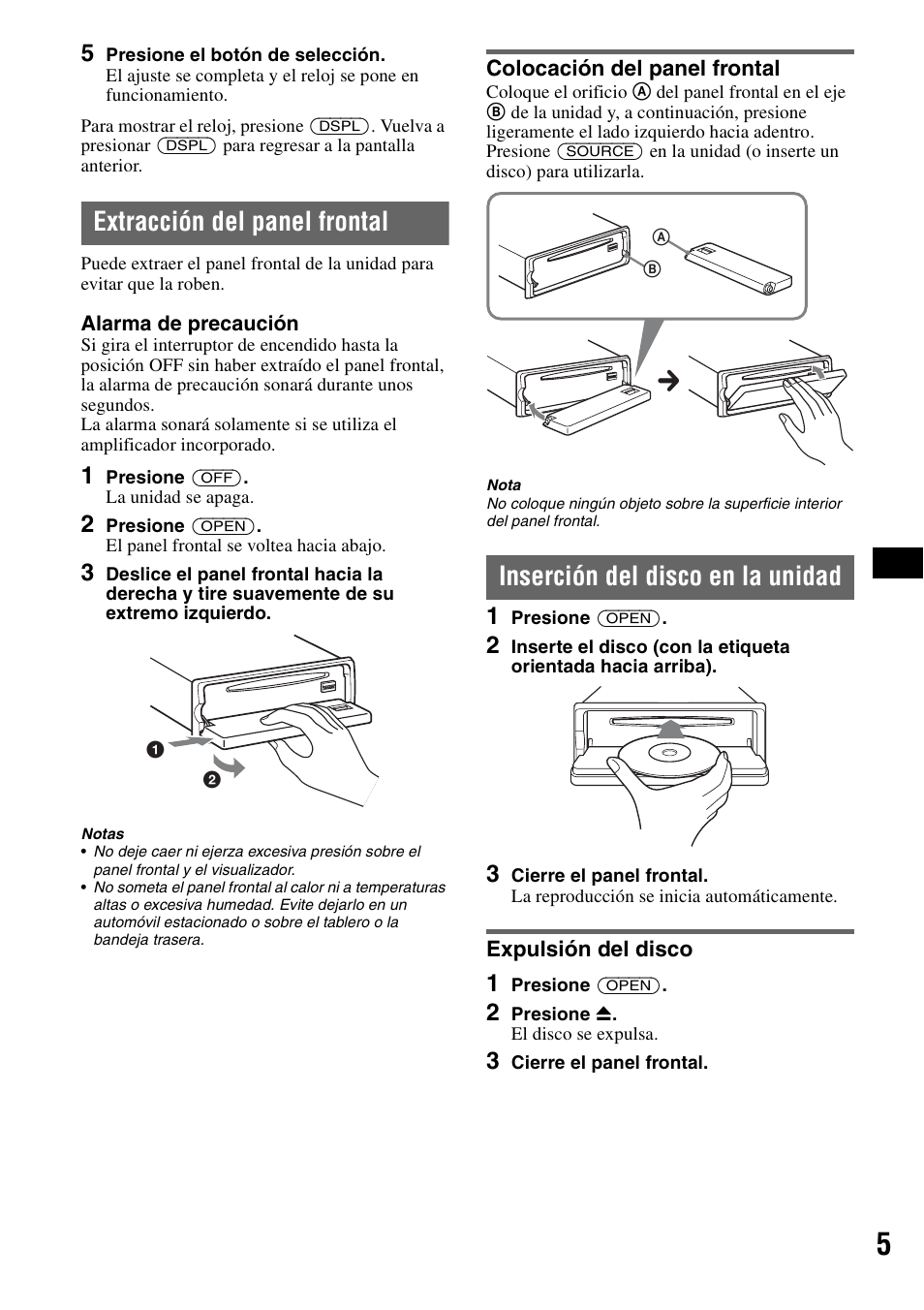 5 Presione el botón de selección.
El ajuste se completa y el reloj se pone en funcionamiento.

Para mostrar el reloj, presione (DSPL). Vuelva a presionar (DSPL) para regresar a la pantalla anterior.

Extracción del panel frontal

Puede extraer el panel frontal de la unidad para evitar que la roben.

Alarma de precaución
Si gira el interruptor de encendido hasta la posición OFF sin haber extraído el panel frontal, la alarma de precaución sonará durante unos segundos.
La alarma sonará solamente si se utiliza el amplificador incorporado.

1 Presione (OFF).
La unidad se apaga.

2 Presione (OPEN).
El panel frontal se voltea hacia abajo.

3 Deslice el panel frontal hacia la derecha y tire suavemente de su extremo izquierdo.

1
2

Notas
• No deje caer ni ejerza excesiva presión sobre el panel frontal y el visualizador.
• No someta el panel frontal al calor ni a temperaturas altas o excesiva humedad. Evite dejarlo en un automóvil estacionado o sobre el tablero o la bandeja trasera.

Colocación del panel frontal
Coloque el orificio A del panel frontal en el eje B de la unidad y, a continuación, presione ligeramente el lado izquierdo hacia adentro.
Presione (SOURCE) en la unidad (o inserte un disco) para utilizarla.

A
B

Nota
No coloque ningún objeto sobre la superficie interior del panel frontal.

Inserción del disco en la unidad

1 Presione (OPEN).

2 Inserte el disco (con la etiqueta orientada hacia arriba).

3 Cierre el panel frontal.
La reproducción se inicia automáticamente.

Expulsión del disco

1 Presione (OPEN).

2 Presione ⏏.
El disco se expulsa.

3 Cierre el panel frontal.

5