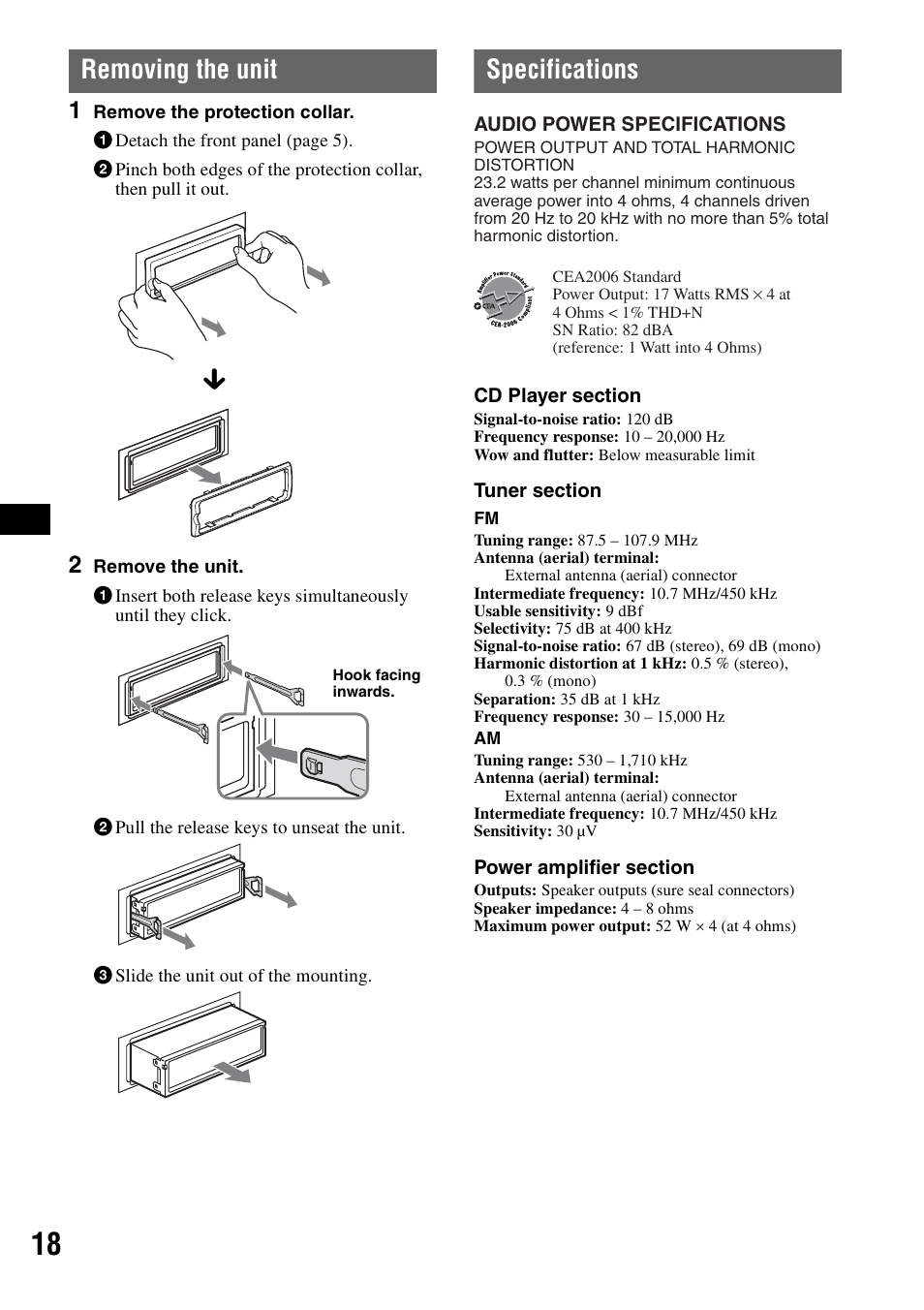 Removing the unit

1 Remove the protection collar.

① Detach the front panel (page 5).

② Pinch both edges of the protection collar, then pull it out.

2 Remove the unit.

① Insert both release keys simultaneously until they click.

Hook facing inwards.

② Pull the release keys to unseat the unit.

③ Slide the unit out of the mounting.

Specifications

AUDIO POWER SPECIFICATIONS

POWER OUTPUT AND TOTAL HARMONIC DISTORTION
23.2 watts per channel minimum continuous average power into 4 ohms, 4 channels driven from 20 Hz to 20 kHz with no more than 5% total harmonic distortion.

Amplifier Power Standard CEA CEA-2006 Compliant

CEA2006 Standard
Power Output: 17 Watts RMS × 4 at 4 Ohms < 1% THD+N
SN Ratio: 82 dBA
(reference: 1 Watt into 4 Ohms)

CD Player section

Signal-to-noise ratio: 120 dB
Frequency response: 10 – 20,000 Hz
Wow and flutter: Below measurable limit

Tuner section

FM

Tuning range: 87.5 – 107.9 MHz
Antenna (aerial) terminal: External antenna (aerial) connector
Intermediate frequency: 10.7 MHz/450 kHz
Usable sensitivity: 9 dBf
Selectivity: 75 dB at 400 kHz
Signal-to-noise ratio: 67 dB (stereo), 69 dB (mono)
Harmonic distortion at 1 kHz: 0.5 % (stereo), 0.3 % (mono)
Separation: 35 dB at 1 kHz
Frequency response: 30 – 15,000 Hz

AM

Tuning range: 530 – 1,710 kHz
Antenna (aerial) terminal: External antenna (aerial) connector
Intermediate frequency: 10.7 MHz/450 kHz
Sensitivity: 30 µV

Power amplifier section

Outputs: Speaker outputs (sure seal connectors)
Speaker impedance: 4 – 8 ohms
Maximum power output: 52 W × 4 (at 4 ohms)

18