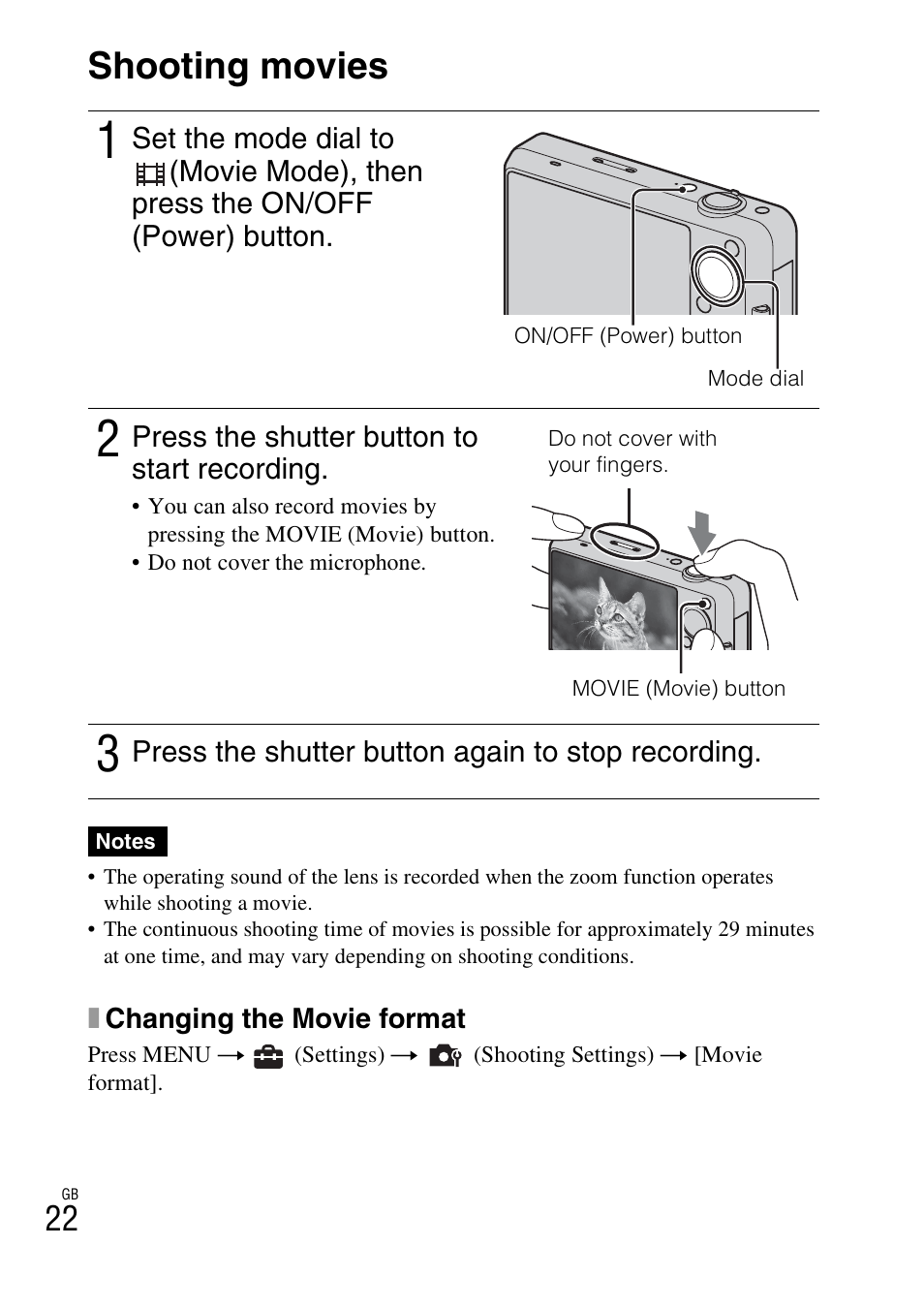 Shooting movies

1 Set the mode dial to (Movie Mode), then press the ON/OFF (Power) button.

ON/OFF (Power) button

Mode dial

2 Press the shutter button to start recording.

• You can also record movies by pressing the MOVIE (Movie) button.
• Do not cover the microphone.

Do not cover with your fingers.

MOVIE (Movie) button

3 Press the shutter button again to stop recording.

Notes

• The operating sound of the lens is recorded when the zoom function operates while shooting a movie.
• The continuous shooting time of movies is possible for approximately 29 minutes at one time, and may vary depending on shooting conditions.

Changing the Movie format

Press MENU → (Settings) → (Shooting Settings) → [Movie format].

GB
22